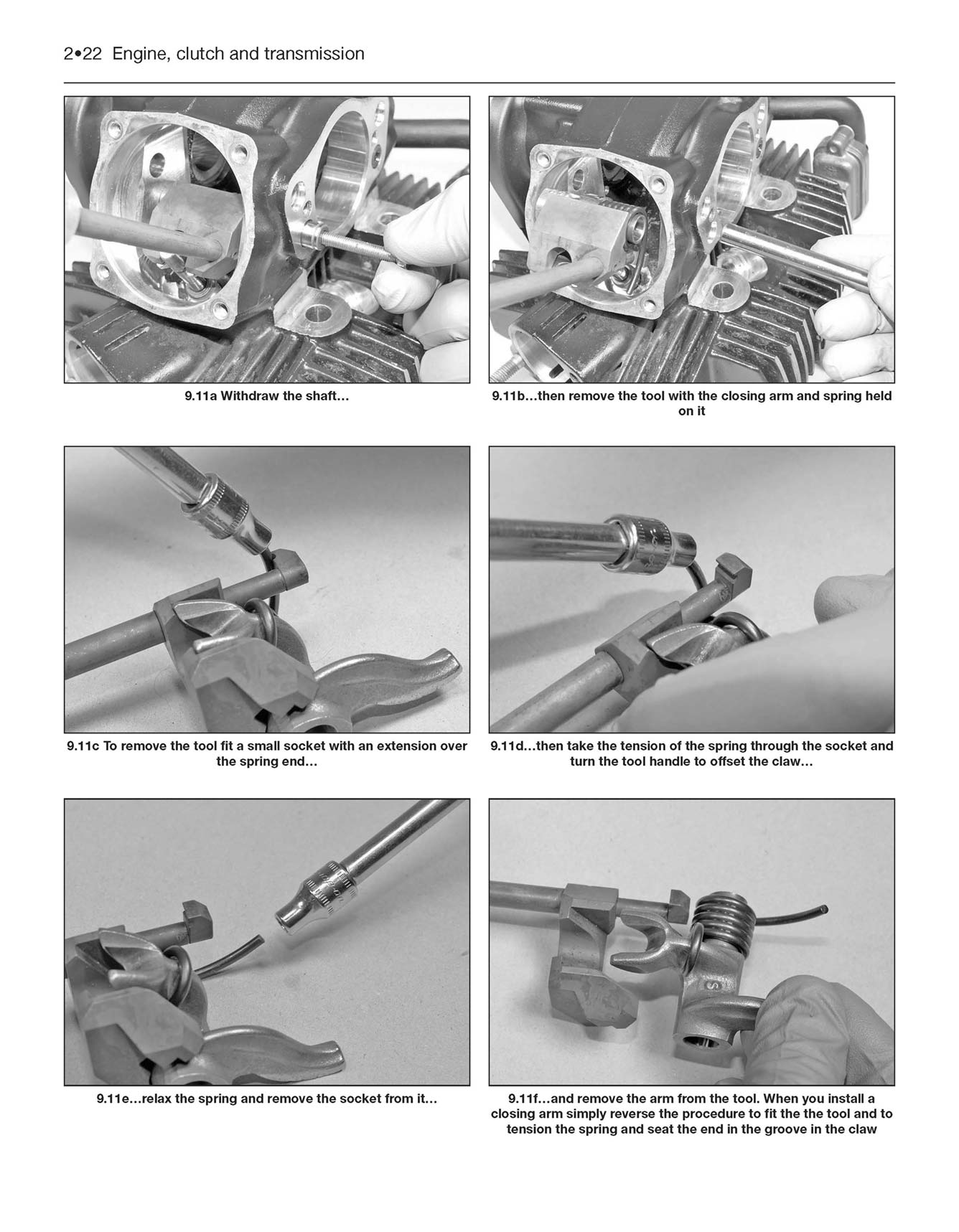 2•22 Engine, clutch and transmission

9.11a Withdraw the shaft...

9.11b...then remove the tool with the closing arm and spring held on it

9.11c To remove the tool fit a small socket with an extension over the spring end...

9.11d...then take the tension of the spring through the socket and turn the tool handle to offset the claw...

9.11e...relax the spring and remove the socket from it...

9.11f...and remove the arm from the tool. When you install a closing arm simply reverse the procedure to fit the the tool and to tension the spring and seat the end in the groove in the claw