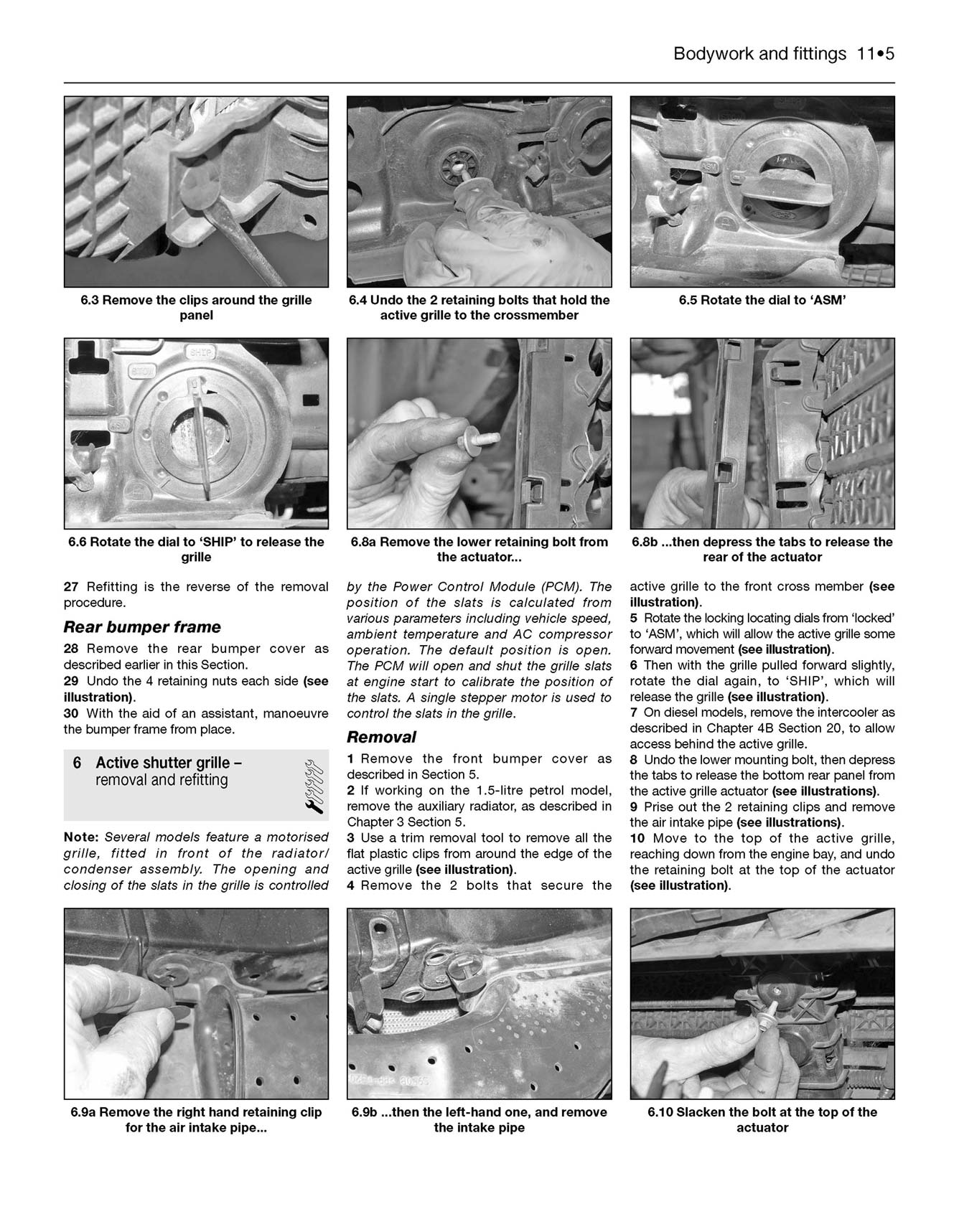 Bodywork and fittings 11•5

6.3 Remove the clips around the grille panel

6.4 Undo the 2 retaining bolts that hold the active grille to the crossmember

ASM

6.5 Rotate the dial to 'ASM'

SHIP

ASM

6.6 Rotate the dial to 'SHIP' to release the grille

6.8a Remove the lower retaining bolt from the actuator...

6.8b ...then depress the tabs to release the rear of the actuator

27 Refitting is the reverse of the removal procedure.

Rear bumper frame

28 Remove the rear bumper cover as described earlier in this Section.
29 Undo the 4 retaining nuts each side (see illustration).
30 With the aid of an assistant, manoeuvre the bumper frame from place.

6 Active shutter grille – removal and refitting

Note: Several models feature a motorised grille, fitted in front of the radiator/condenser assembly. The opening and closing of the slats in the grille is controlled by the Power Control Module (PCM). The position of the slats is calculated from various parameters including vehicle speed, ambient temperature and AC compressor operation. The default position is open. The PCM will open and shut the grille slats at engine start to calibrate the position of the slats. A single stepper motor is used to control the slats in the grille.

Removal

1 Remove the front bumper cover as described in Section 5.
2 If working on the 1.5-litre petrol model, remove the auxiliary radiator, as described in Chapter 3 Section 5.
3 Use a trim removal tool to remove all the flat plastic clips from around the edge of the active grille (see illustration).
4 Remove the 2 bolts that secure the active grille to the front cross member (see illustration).
5 Rotate the locking locating dials from 'locked' to 'ASM', which will allow the active grille some forward movement (see illustration).
6 Then with the grille pulled forward slightly, rotate the dial again, to 'SHIP', which will release the grille (see illustration).
7 On diesel models, remove the intercooler as described in Chapter 4B Section 20, to allow access behind the active grille.
8 Undo the lower mounting bolt, then depress the tabs to release the bottom rear panel from the active grille actuator (see illustrations).
9 Prise out the 2 retaining clips and remove the air intake pipe (see illustrations).
10 Move to the top of the active grille, reaching down from the engine bay, and undo the retaining bolt at the top of the actuator (see illustration).

6.9a Remove the right hand retaining clip for the air intake pipe...

6.9b ...then the left-hand one, and remove the intake pipe

6.10 Slacken the bolt at the top of the actuator