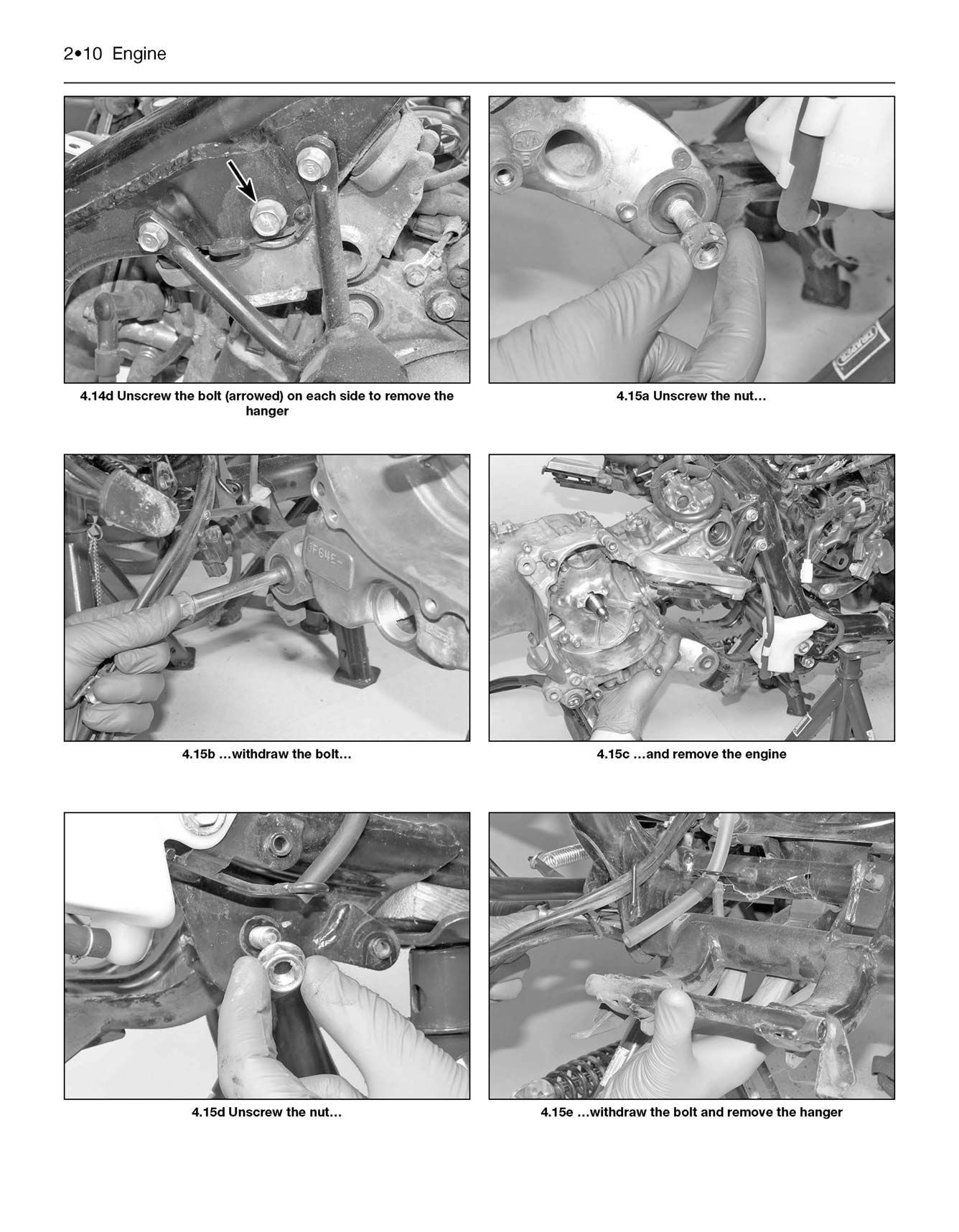 2•10 Engine

4.14d Unscrew the bolt (arrowed) on each side to remove the hanger

4.15a Unscrew the nut…

4.15b …withdraw the bolt…

4.15c …and remove the engine

4.15d Unscrew the nut…

4.15e …withdraw the bolt and remove the hanger