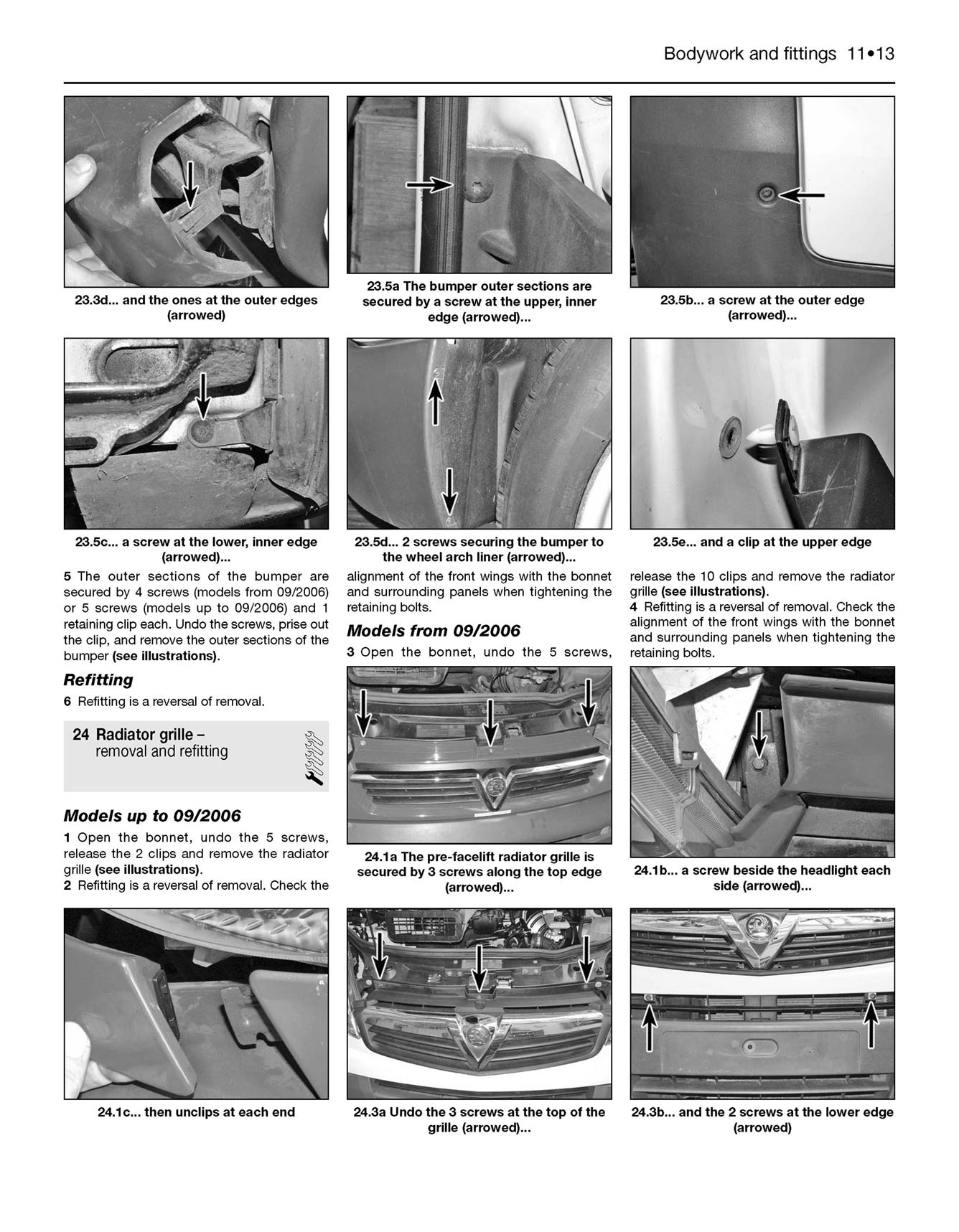 Bodywork and fittings 11•13

23.3d... and the ones at the outer edges (arrowed)

23.5a The bumper outer sections are secured by a screw at the upper, inner edge (arrowed)...

23.5b... a screw at the outer edge (arrowed)...

23.5c... a screw at the lower, inner edge (arrowed)...

23.5d... 2 screws securing the bumper to the wheel arch liner (arrowed)...

23.5e... and a clip at the upper edge

5 The outer sections of the bumper are secured by 4 screws (models from 09/2006) or 5 screws (models up to 09/2006) and 1 retaining clip each. Undo the screws, prise out the clip, and remove the outer sections of the bumper (see illustrations).

Refitting

6 Refitting is a reversal of removal.

24 Radiator grille – removal and refitting

Models up to 09/2006

1 Open the bonnet, undo the 5 screws, release the 2 clips and remove the radiator grille (see illustrations).
2 Refitting is a reversal of removal. Check the alignment of the front wings with the bonnet and surrounding panels when tightening the retaining bolts.

Models from 09/2006

3 Open the bonnet, undo the 5 screws, release the 10 clips and remove the radiator grille (see illustrations).
4 Refitting is a reversal of removal. Check the alignment of the front wings with the bonnet and surrounding panels when tightening the retaining bolts.

24.1a The pre-facelift radiator grille is secured by 3 screws along the top edge (arrowed)...

24.1b... a screw beside the headlight each side (arrowed)...

24.1c... then unclips at each end

24.3a Undo the 3 screws at the top of the grille (arrowed)...

24.3b... and the 2 screws at the lower edge (arrowed)