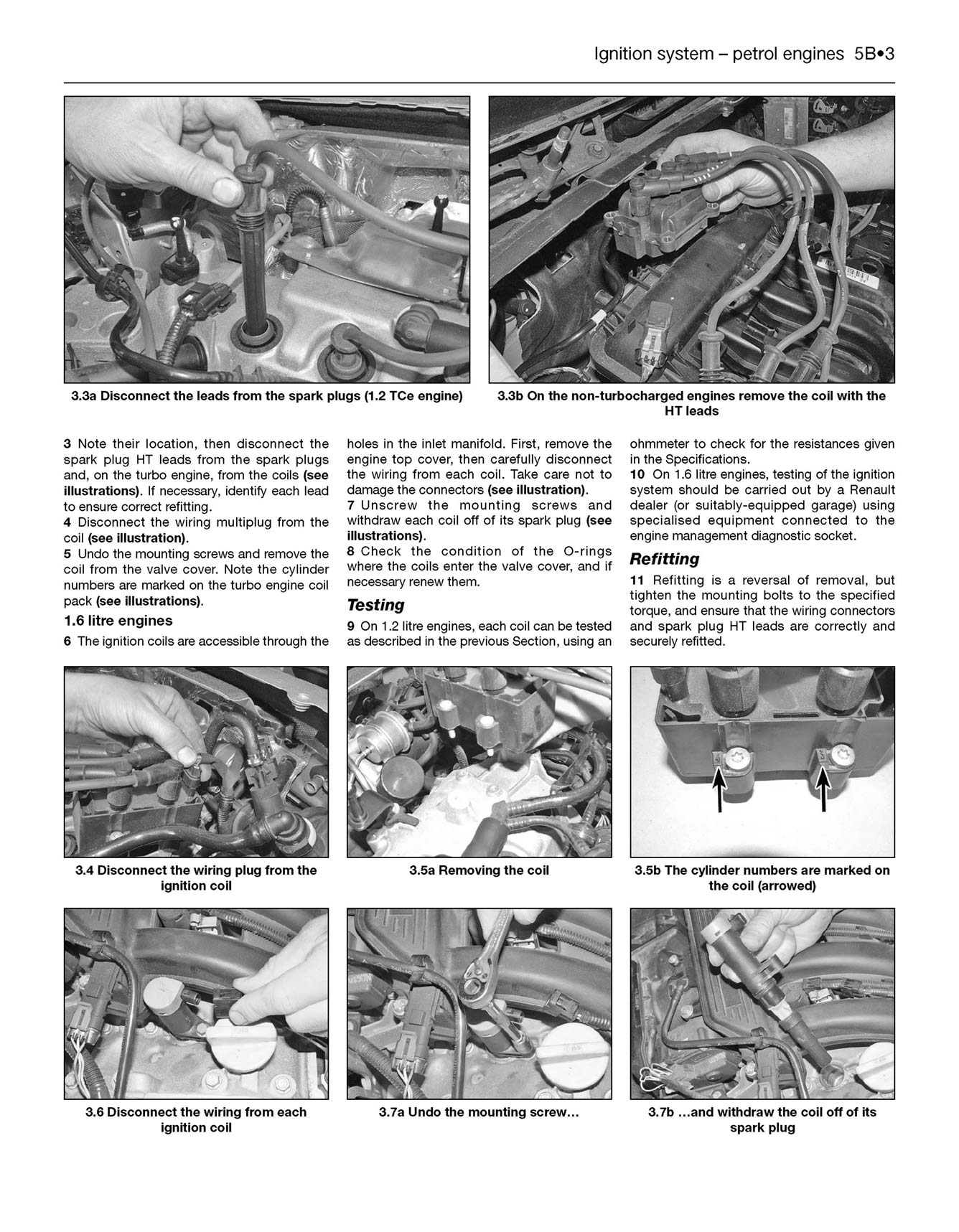 Ignition system – petrol engines 5B•3

3.3a Disconnect the leads from the spark plugs (1.2 TCe engine)

3.3b On the non-turbocharged engines remove the coil with the HT leads

3 Note their location, then disconnect the spark plug HT leads from the spark plugs and, on the turbo engine, from the coils (see illustrations). If necessary, identify each lead to ensure correct refitting.
4 Disconnect the wiring multiplug from the coil (see illustration).
5 Undo the mounting screws and remove the coil from the valve cover. Note the cylinder numbers are marked on the turbo engine coil pack (see illustrations).

1.6 litre engines

6 The ignition coils are accessible through the holes in the inlet manifold. First, remove the engine top cover, then carefully disconnect the wiring from each coil. Take care not to damage the connectors (see illustration).
7 Unscrew the mounting screws and withdraw each coil off of its spark plug (see illustrations).
8 Check the condition of the O-rings where the coils enter the valve cover, and if necessary renew them.

Testing

9 On 1.2 litre engines, each coil can be tested as described in the previous Section, using an ohmmeter to check for the resistances given in the Specifications.
10 On 1.6 litre engines, testing of the ignition system should be carried out by a Renault dealer (or suitably-equipped garage) using specialised equipment connected to the engine management diagnostic socket.

Refitting

11 Refitting is a reversal of removal, but tighten the mounting bolts to the specified torque, and ensure that the wiring connectors and spark plug HT leads are correctly and securely refitted.

3.4 Disconnect the wiring plug from the ignition coil

3.5a Removing the coil

3.5b The cylinder numbers are marked on the coil (arrowed)

3.6 Disconnect the wiring from each ignition coil

3.7a Undo the mounting screw…

3.7b …and withdraw the coil off of its spark plug