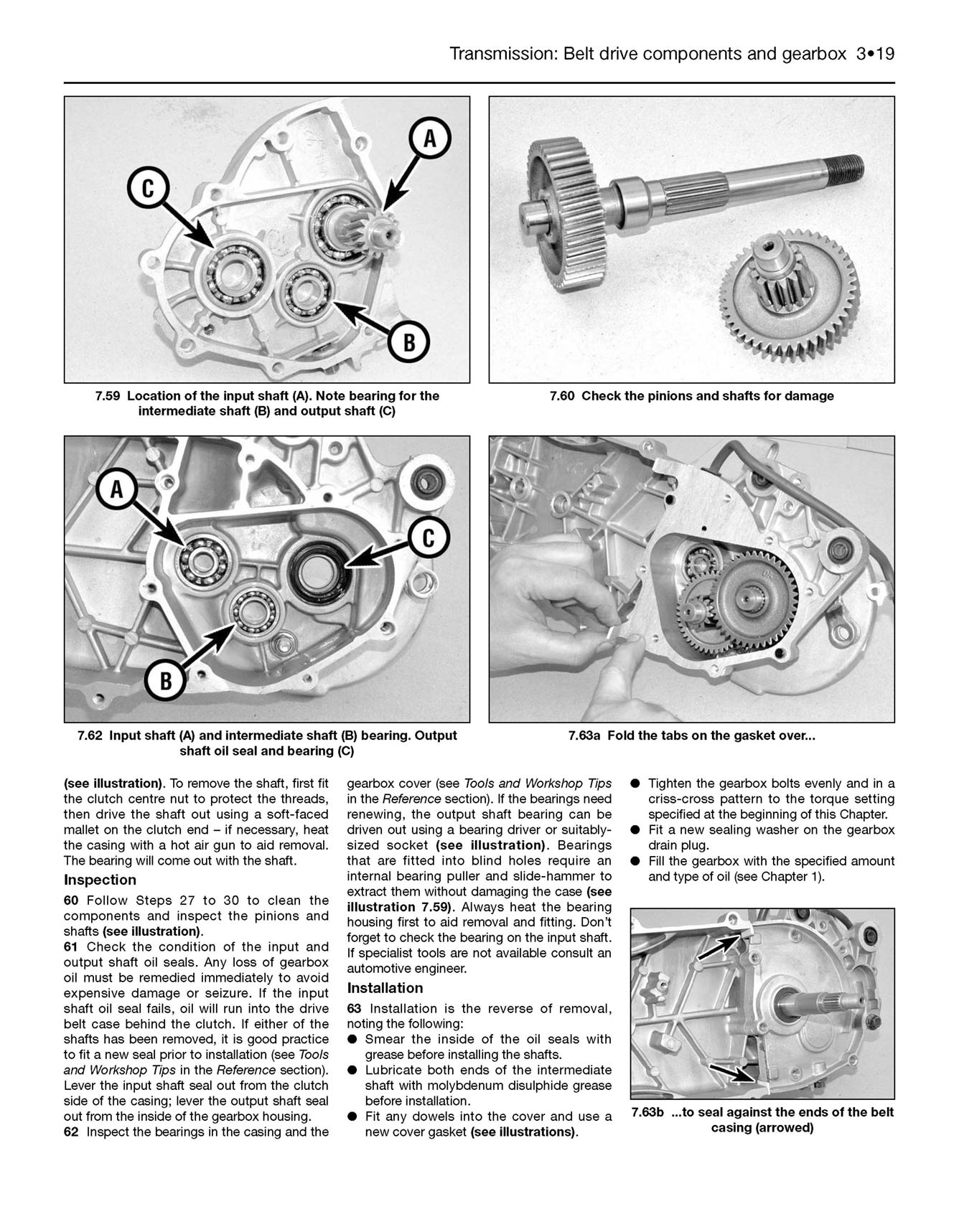 Transmission: Belt drive components and gearbox 3•19

A

C

B

7.59 Location of the input shaft (A). Note bearing for the intermediate shaft (B) and output shaft (C)

7.60 Check the pinions and shafts for damage

A

C

B

7.62 Input shaft (A) and intermediate shaft (B) bearing. Output shaft oil seal and bearing (C)

7.63a Fold the tabs on the gasket over...

(see illustration). To remove the shaft, first fit the clutch centre nut to protect the threads, then drive the shaft out using a soft-faced mallet on the clutch end – if necessary, heat the casing with a hot air gun to aid removal. The bearing will come out with the shaft.

Inspection

60 Follow Steps 27 to 30 to clean the components and inspect the pinions and shafts (see illustration).

61 Check the condition of the input and output shaft oil seals. Any loss of gearbox oil must be remedied immediately to avoid expensive damage or seizure. If the input shaft oil seal fails, oil will run into the drive belt case behind the clutch. If either of the shafts has been removed, it is good practice to fit a new seal prior to installation (see Tools and Workshop Tips in the Reference section). Lever the input shaft seal out from the clutch side of the casing; lever the output shaft seal out from the inside of the gearbox housing.

62 Inspect the bearings in the casing and the gearbox cover (see Tools and Workshop Tips in the Reference section). If the bearings need renewing, the output shaft bearing can be driven out using a bearing driver or suitably-sized socket (see illustration). Bearings that are fitted into blind holes require an internal bearing puller and slide-hammer to extract them without damaging the case (see illustration 7.59). Always heat the bearing housing first to aid removal and fitting. Don't forget to check the bearing on the input shaft. If specialist tools are not available consult an automotive engineer.

Installation

63 Installation is the reverse of removal, noting the following:
● Smear the inside of the oil seals with grease before installing the shafts.
● Lubricate both ends of the intermediate shaft with molybdenum disulphide grease before installation.
● Fit any dowels into the cover and use a new cover gasket (see illustrations).
● Tighten the gearbox bolts evenly and in a criss-cross pattern to the torque setting specified at the beginning of this Chapter.
● Fit a new sealing washer on the gearbox drain plug.
● Fill the gearbox with the specified amount and type of oil (see Chapter 1).

7.63b ...to seal against the ends of the belt casing (arrowed)