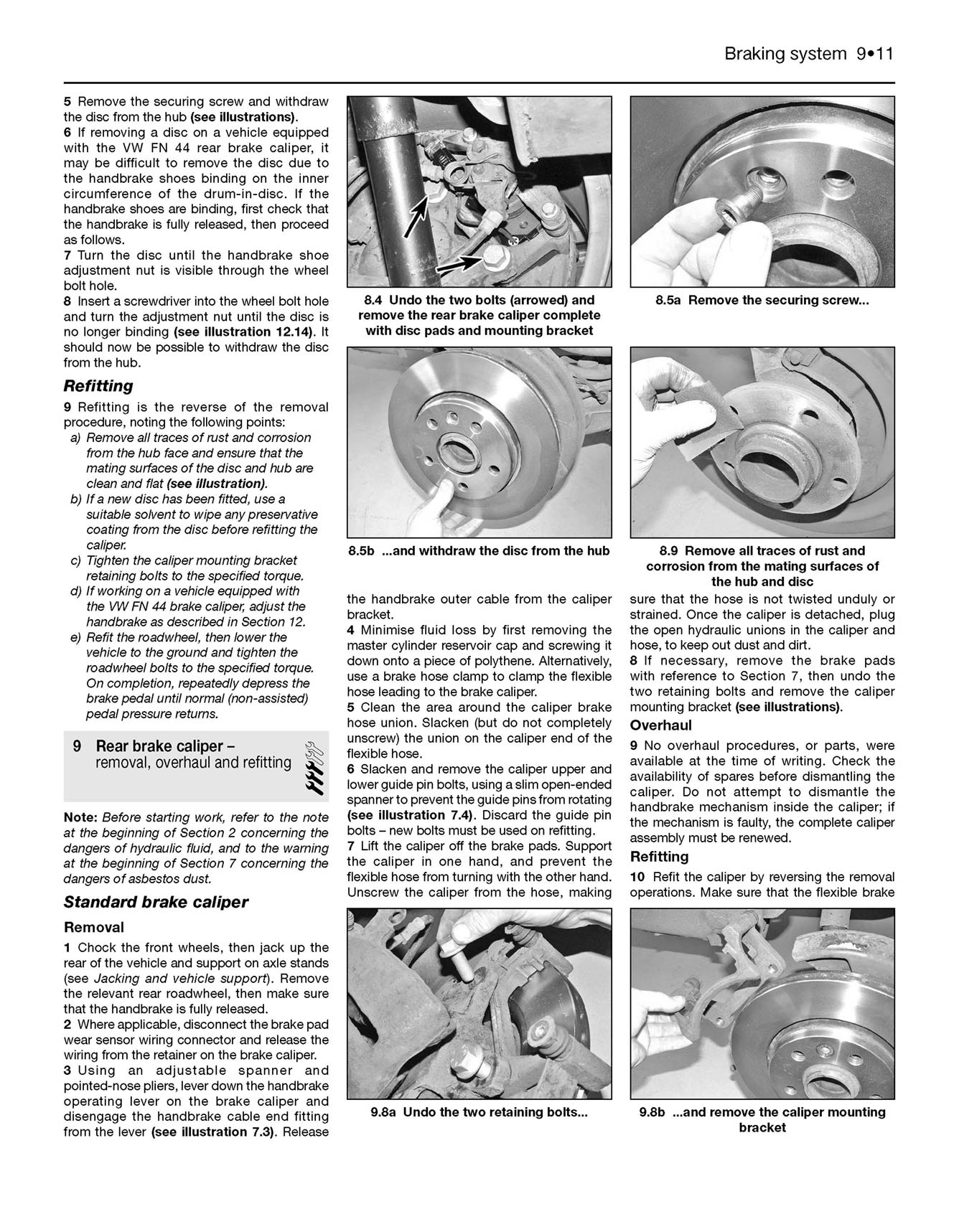 Braking system 9•11

5 Remove the securing screw and withdraw the disc from the hub (see illustrations).
6 If removing a disc on a vehicle equipped with the VW FN 44 rear brake caliper, it may be difficult to remove the disc due to the handbrake shoes binding on the inner circumference of the drum-in-disc. If the handbrake shoes are binding, first check that the handbrake is fully released, then proceed as follows.
7 Turn the disc until the handbrake shoe adjustment nut is visible through the wheel bolt hole.
8 Insert a screwdriver into the wheel bolt hole and turn the adjustment nut until the disc is no longer binding (see illustration 12.14). It should now be possible to withdraw the disc from the hub.

Refitting

9 Refitting is the reverse of the removal procedure, noting the following points:
a) Remove all traces of rust and corrosion from the hub face and ensure that the mating surfaces of the disc and hub are clean and flat (see illustration).
b) If a new disc has been fitted, use a suitable solvent to wipe any preservative coating from the disc before refitting the caliper.
c) Tighten the caliper mounting bracket retaining bolts to the specified torque.
d) If working on a vehicle equipped with the VW FN 44 brake caliper, adjust the handbrake as described in Section 12.
e) Refit the roadwheel, then lower the vehicle to the ground and tighten the roadwheel bolts to the specified torque. On completion, repeatedly depress the brake pedal until normal (non-assisted) pedal pressure returns.

9 Rear brake caliper – removal, overhaul and refitting

Note: Before starting work, refer to the note at the beginning of Section 2 concerning the dangers of hydraulic fluid, and to the warning at the beginning of Section 7 concerning the dangers of asbestos dust.

Standard brake caliper

Removal

1 Chock the front wheels, then jack up the rear of the vehicle and support on axle stands (see Jacking and vehicle support). Remove the relevant rear roadwheel, then make sure that the handbrake is fully released.
2 Where applicable, disconnect the brake pad wear sensor wiring connector and release the wiring from the retainer on the brake caliper.
3 Using an adjustable spanner and pointed-nose pliers, lever down the handbrake operating lever on the brake caliper and disengage the handbrake cable end fitting from the lever (see illustration 7.3). Release

8.4 Undo the two bolts (arrowed) and remove the rear brake caliper complete with disc pads and mounting bracket

8.5a Remove the securing screw...

8.5b ...and withdraw the disc from the hub

8.9 Remove all traces of rust and corrosion from the mating surfaces of the hub and disc

the handbrake outer cable from the caliper bracket.
4 Minimise fluid loss by first removing the master cylinder reservoir cap and screwing it down onto a piece of polythene. Alternatively, use a brake hose clamp to clamp the flexible hose leading to the brake caliper.
5 Clean the area around the caliper brake hose union. Slacken (but do not completely unscrew) the union on the caliper end of the flexible hose.
6 Slacken and remove the caliper upper and lower guide pin bolts, using a slim open-ended spanner to prevent the guide pins from rotating (see illustration 7.4). Discard the guide pin bolts – new bolts must be used on refitting.
7 Lift the caliper off the brake pads. Support the caliper in one hand, and prevent the flexible hose from turning with the other hand. Unscrew the caliper from the hose, making

sure that the hose is not twisted unduly or strained. Once the caliper is detached, plug the open hydraulic unions in the caliper and hose, to keep out dust and dirt.
8 If necessary, remove the brake pads with reference to Section 7, then undo the two retaining bolts and remove the caliper mounting bracket (see illustrations).

Overhaul

9 No overhaul procedures, or parts, were available at the time of writing. Check the availability of spares before dismantling the caliper. Do not attempt to dismantle the handbrake mechanism inside the caliper; if the mechanism is faulty, the complete caliper assembly must be renewed.

Refitting

10 Refit the caliper by reversing the removal operations. Make sure that the flexible brake

9.8a Undo the two retaining bolts...

9.8b ...and remove the caliper mounting bracket