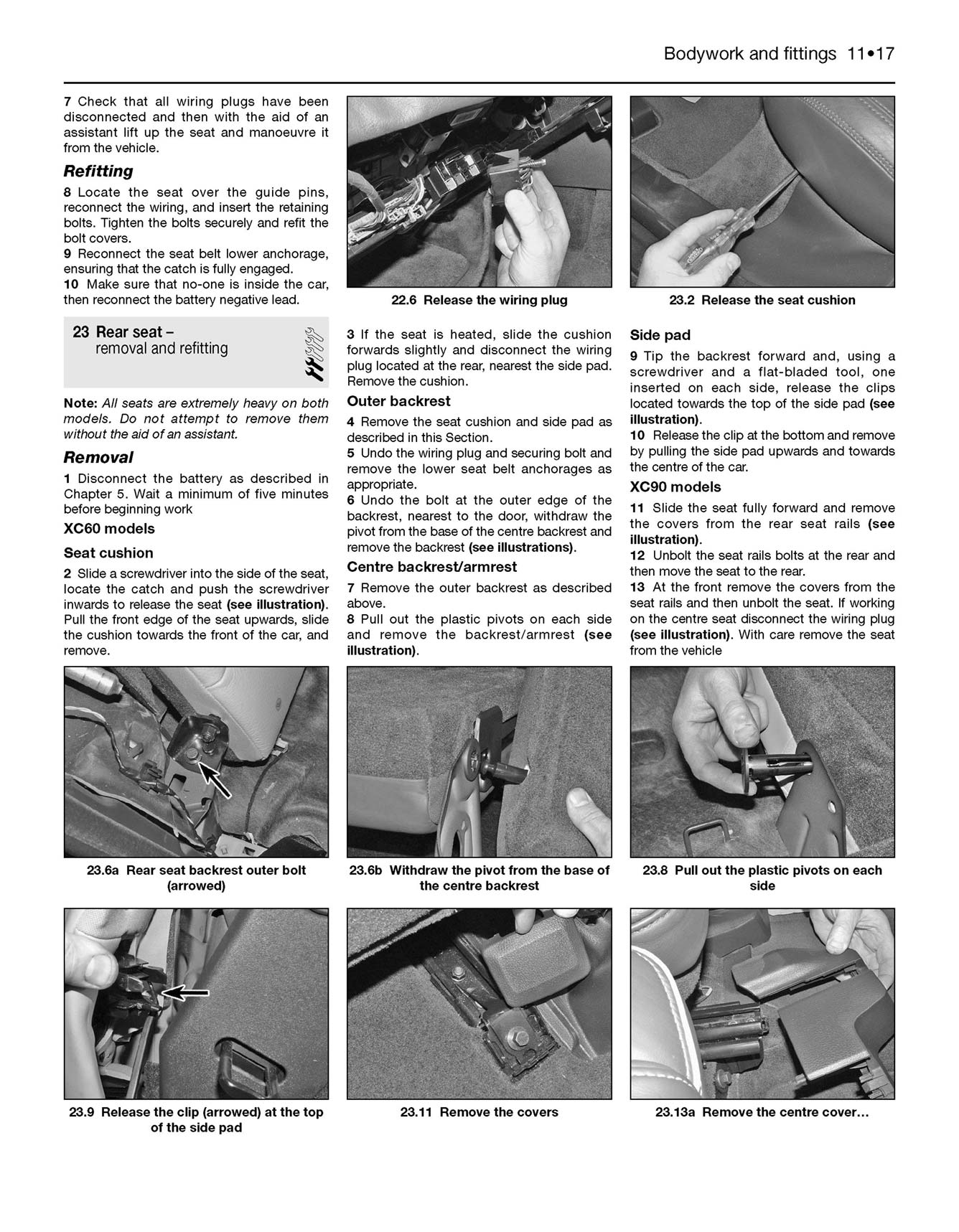 Bodywork and fittings 11•17

7 Check that all wiring plugs have been disconnected and then with the aid of an assistant lift up the seat and manoeuvre it from the vehicle.

Refitting

8 Locate the seat over the guide pins, reconnect the wiring, and insert the retaining bolts. Tighten the bolts securely and refit the bolt covers.
9 Reconnect the seat belt lower anchorage, ensuring that the catch is fully engaged.
10 Make sure that no-one is inside the car, then reconnect the battery negative lead.

23 Rear seat – removal and refitting

Note: All seats are extremely heavy on both models. Do not attempt to remove them without the aid of an assistant.

Removal

1 Disconnect the battery as described in Chapter 5. Wait a minimum of five minutes before beginning work

XC60 models

Seat cushion

2 Slide a screwdriver into the side of the seat, locate the catch and push the screwdriver inwards to release the seat (see illustration). Pull the front edge of the seat upwards, slide the cushion towards the front of the car, and remove.

22.6 Release the wiring plug

3 If the seat is heated, slide the cushion forwards slightly and disconnect the wiring plug located at the rear, nearest the side pad. Remove the cushion.

Outer backrest

4 Remove the seat cushion and side pad as described in this Section.
5 Undo the wiring plug and securing bolt and remove the lower seat belt anchorages as appropriate.
6 Undo the bolt at the outer edge of the backrest, nearest to the door, withdraw the pivot from the base of the centre backrest and remove the backrest (see illustrations).

Centre backrest/armrest

7 Remove the outer backrest as described above.
8 Pull out the plastic pivots on each side and remove the backrest/armrest (see illustration).

23.2 Release the seat cushion

Side pad

9 Tip the backrest forward and, using a screwdriver and a flat-bladed tool, one inserted on each side, release the clips located towards the top of the side pad (see illustration).
10 Release the clip at the bottom and remove by pulling the side pad upwards and towards the centre of the car.

XC90 models

11 Slide the seat fully forward and remove the covers from the rear seat rails (see illustration).
12 Unbolt the seat rails bolts at the rear and then move the seat to the rear.
13 At the front remove the covers from the seat rails and then unbolt the seat. If working on the centre seat disconnect the wiring plug (see illustration). With care remove the seat from the vehicle

23.6a Rear seat backrest outer bolt (arrowed)

23.6b Withdraw the pivot from the base of the centre backrest

23.8 Pull out the plastic pivots on each side

23.9 Release the clip (arrowed) at the top of the side pad

23.11 Remove the covers

23.13a Remove the centre cover…