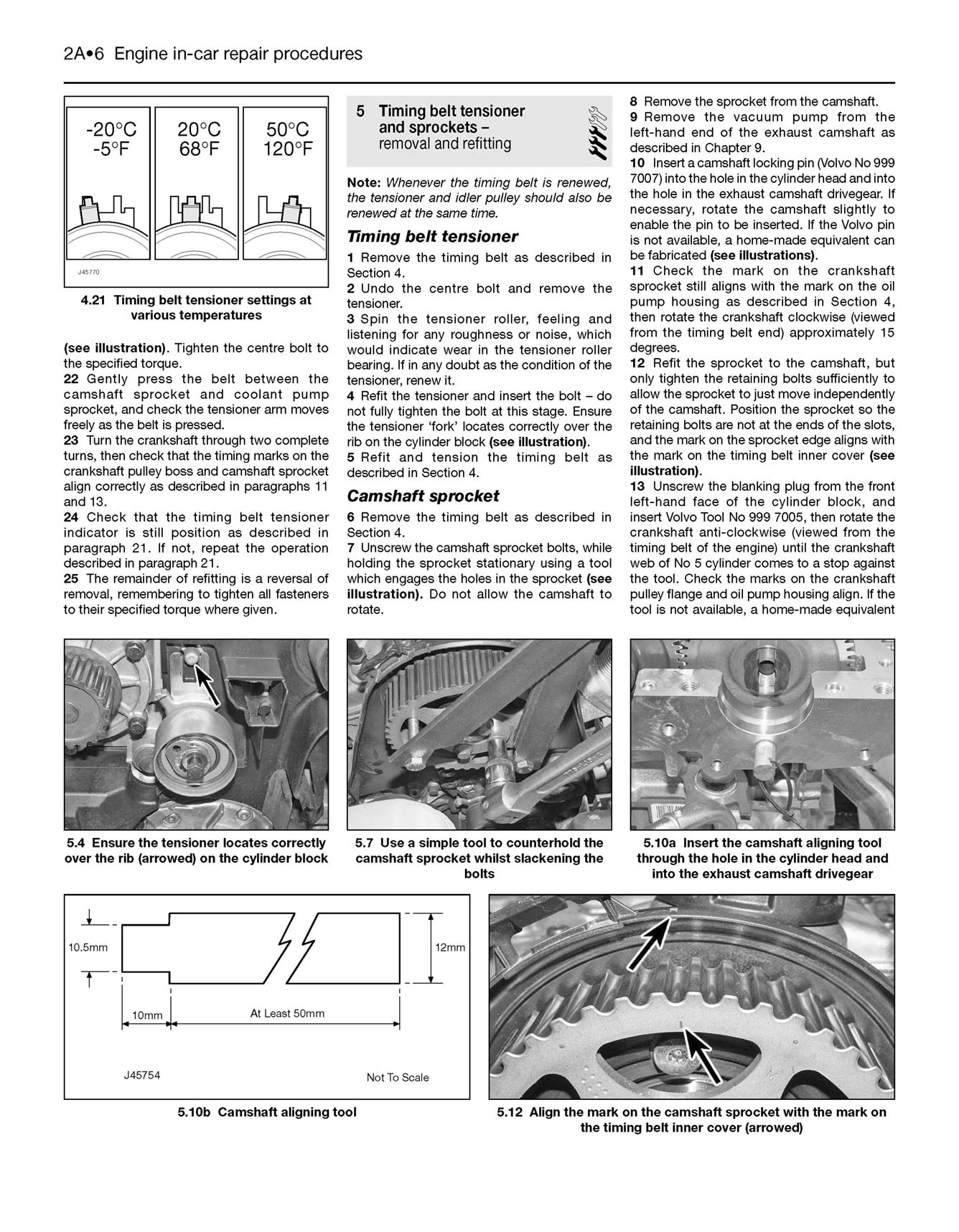 2A•6 Engine in-car repair procedures

-20°C
-5°F

20°C
68°F

50°C
120°F

J45770

4.21 Timing belt tensioner settings at various temperatures

(see illustration). Tighten the centre bolt to the specified torque.
22 Gently press the belt between the camshaft sprocket and coolant pump sprocket, and check the tensioner arm moves freely as the belt is pressed.
23 Turn the crankshaft through two complete turns, then check that the timing marks on the crankshaft pulley boss and camshaft sprocket align correctly as described in paragraphs 11 and 13.
24 Check that the timing belt tensioner indicator is still position as described in paragraph 21. If not, repeat the operation described in paragraph 21.
25 The remainder of refitting is a reversal of removal, remembering to tighten all fasteners to their specified torque where given.

5 Timing belt tensioner and sprockets – removal and refitting

Note: Whenever the timing belt is renewed, the tensioner and idler pulley should also be renewed at the same time.

Timing belt tensioner

1 Remove the timing belt as described in Section 4.
2 Undo the centre bolt and remove the tensioner.
3 Spin the tensioner roller, feeling and listening for any roughness or noise, which would indicate wear in the tensioner roller bearing. If in any doubt as the condition of the tensioner, renew it.
4 Refit the tensioner and insert the bolt – do not fully tighten the bolt at this stage. Ensure the tensioner 'fork' locates correctly over the rib on the cylinder block (see illustration).
5 Refit and tension the timing belt as described in Section 4.

Camshaft sprocket

6 Remove the timing belt as described in Section 4.
7 Unscrew the camshaft sprocket bolts, while holding the sprocket stationary using a tool which engages the holes in the sprocket (see illustration). Do not allow the camshaft to rotate.

8 Remove the sprocket from the camshaft.
9 Remove the vacuum pump from the left-hand end of the exhaust camshaft as described in Chapter 9.
10 Insert a camshaft locking pin (Volvo No 999 7007) into the hole in the cylinder head and into the hole in the exhaust camshaft drivegear. If necessary, rotate the camshaft slightly to enable the pin to be inserted. If the Volvo pin is not available, a home-made equivalent can be fabricated (see illustrations).
11 Check the mark on the crankshaft sprocket still aligns with the mark on the oil pump housing as described in Section 4, then rotate the crankshaft clockwise (viewed from the timing belt end) approximately 15 degrees.
12 Refit the sprocket to the camshaft, but only tighten the retaining bolts sufficiently to allow the sprocket to just move independently of the camshaft. Position the sprocket so the retaining bolts are not at the ends of the slots, and the mark on the sprocket edge aligns with the mark on the timing belt inner cover (see illustration).
13 Unscrew the blanking plug from the front left-hand face of the cylinder block, and insert Volvo Tool No 999 7005, then rotate the crankshaft anti-clockwise (viewed from the timing belt of the engine) until the crankshaft web of No 5 cylinder comes to a stop against the tool. Check the marks on the crankshaft pulley flange and oil pump housing align. If the tool is not available, a home-made equivalent

5.4 Ensure the tensioner locates correctly over the rib (arrowed) on the cylinder block

5.7 Use a simple tool to counterhold the camshaft sprocket whilst slackening the bolts

5.10a Insert the camshaft aligning tool through the hole in the cylinder head and into the exhaust camshaft drivegear

10.5mm
12mm
10mm
At Least 50mm
J45754
Not To Scale

5.10b Camshaft aligning tool

5.12 Align the mark on the camshaft sprocket with the mark on the timing belt inner cover (arrowed)