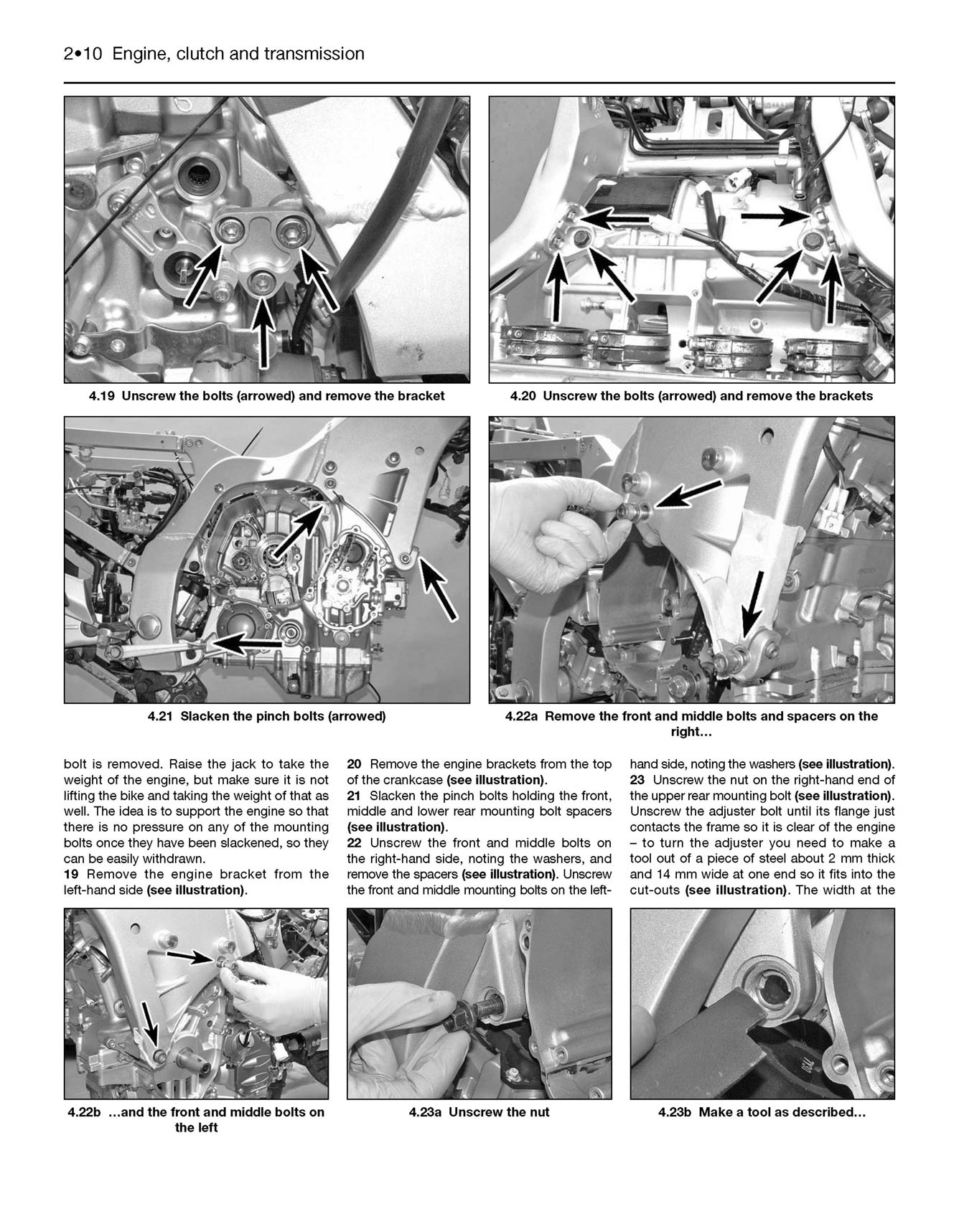 2•10 Engine, clutch and transmission

4.19 Unscrew the bolts (arrowed) and remove the bracket

4.20 Unscrew the bolts (arrowed) and remove the brackets

4.21 Slacken the pinch bolts (arrowed)

4.22a Remove the front and middle bolts and spacers on the right…

bolt is removed. Raise the jack to take the weight of the engine, but make sure it is not lifting the bike and taking the weight of that as well. The idea is to support the engine so that there is no pressure on any of the mounting bolts once they have been slackened, so they can be easily withdrawn.
19 Remove the engine bracket from the left-hand side (see illustration).

20 Remove the engine brackets from the top of the crankcase (see illustration).
21 Slacken the pinch bolts holding the front, middle and lower rear mounting bolt spacers (see illustration).
22 Unscrew the front and middle bolts on the right-hand side, noting the washers, and remove the spacers (see illustration). Unscrew the front and middle mounting bolts on the left-hand side, noting the washers (see illustration).
23 Unscrew the nut on the right-hand end of the upper rear mounting bolt (see illustration). Unscrew the adjuster bolt until its flange just contacts the frame so it is clear of the engine – to turn the adjuster you need to make a tool out of a piece of steel about 2 mm thick and 14 mm wide at one end so it fits into the cut-outs (see illustration). The width at the

4.22b …and the front and middle bolts on the left

4.23a Unscrew the nut

4.23b Make a tool as described…