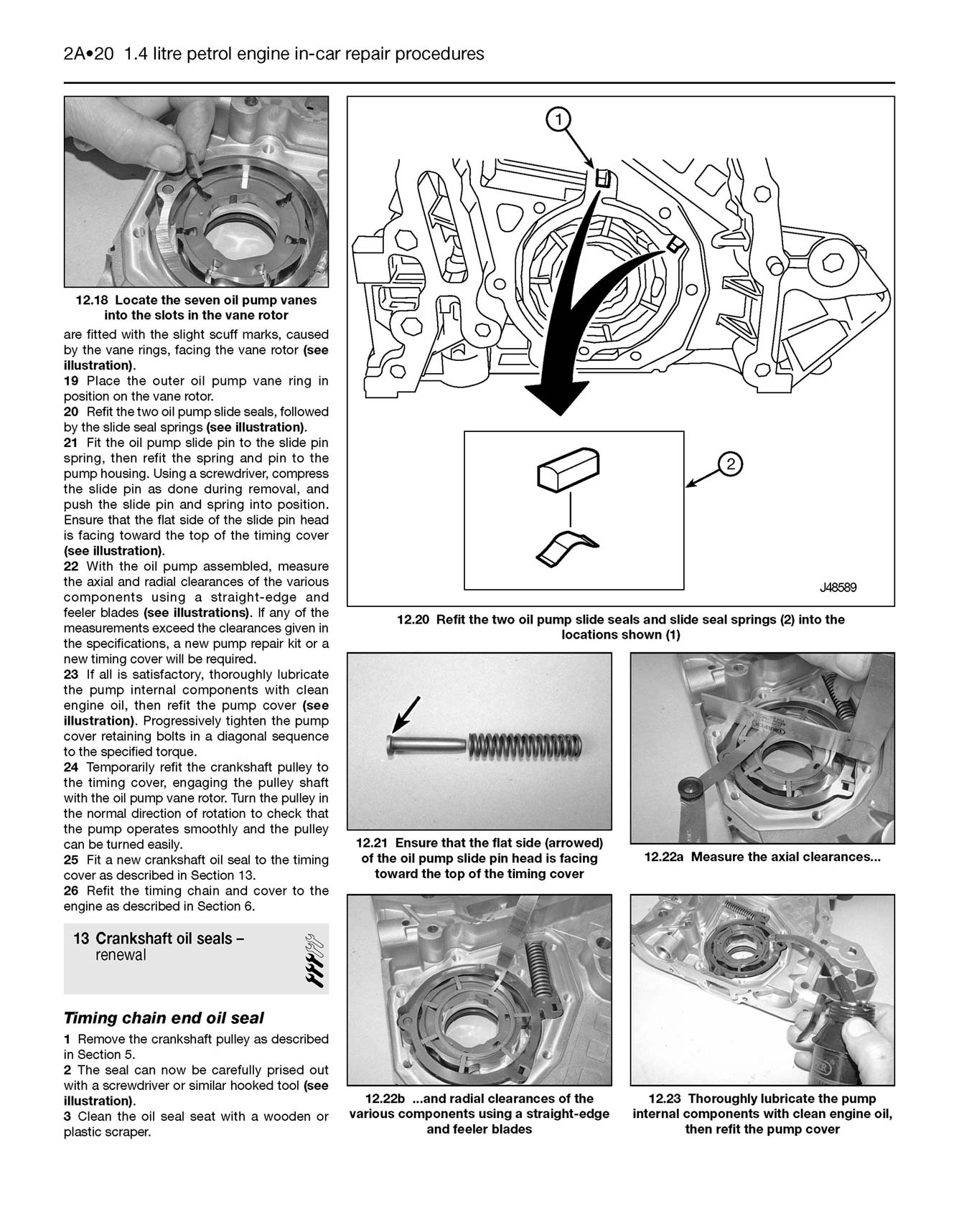 2A•20 1.4 litre petrol engine in-car repair procedures

12.18 Locate the seven oil pump vanes into the slots in the vane rotor

are fitted with the slight scuff marks, caused by the vane rings, facing the vane rotor (see illustration).

19 Place the outer oil pump vane ring in position on the vane rotor.

20 Refit the two oil pump slide seals, followed by the slide seal springs (see illustration).

21 Fit the oil pump slide pin to the slide pin spring, then refit the spring and pin to the pump housing. Using a screwdriver, compress the slide pin as done during removal, and push the slide pin and spring into position. Ensure that the flat side of the slide pin head is facing toward the top of the timing cover (see illustration).

22 With the oil pump assembled, measure the axial and radial clearances of the various components using a straight-edge and feeler blades (see illustrations). If any of the measurements exceed the clearances given in the specifications, a new pump repair kit or a new timing cover will be required.

23 If all is satisfactory, thoroughly lubricate the pump internal components with clean engine oil, then refit the pump cover (see illustration). Progressively tighten the pump cover retaining bolts in a diagonal sequence to the specified torque.

24 Temporarily refit the crankshaft pulley to the timing cover, engaging the pulley shaft with the oil pump vane rotor. Turn the pulley in the normal direction of rotation to check that the pump operates smoothly and the pulley can be turned easily.

25 Fit a new crankshaft oil seal to the timing cover as described in Section 13.

26 Refit the timing chain and cover to the engine as described in Section 6.

13 Crankshaft oil seals – renewal

Timing chain end oil seal

1 Remove the crankshaft pulley as described in Section 5.

2 The seal can now be carefully prised out with a screwdriver or similar hooked tool (see illustration).

3 Clean the oil seal seat with a wooden or plastic scraper.

1

2

J48589

12.20 Refit the two oil pump slide seals and slide seal springs (2) into the locations shown (1)

12.21 Ensure that the flat side (arrowed) of the oil pump slide pin head is facing toward the top of the timing cover

12.22a Measure the axial clearances...

12.22b ...and radial clearances of the various components using a straight-edge and feeler blades

12.23 Thoroughly lubricate the pump internal components with clean engine oil, then refit the pump cover