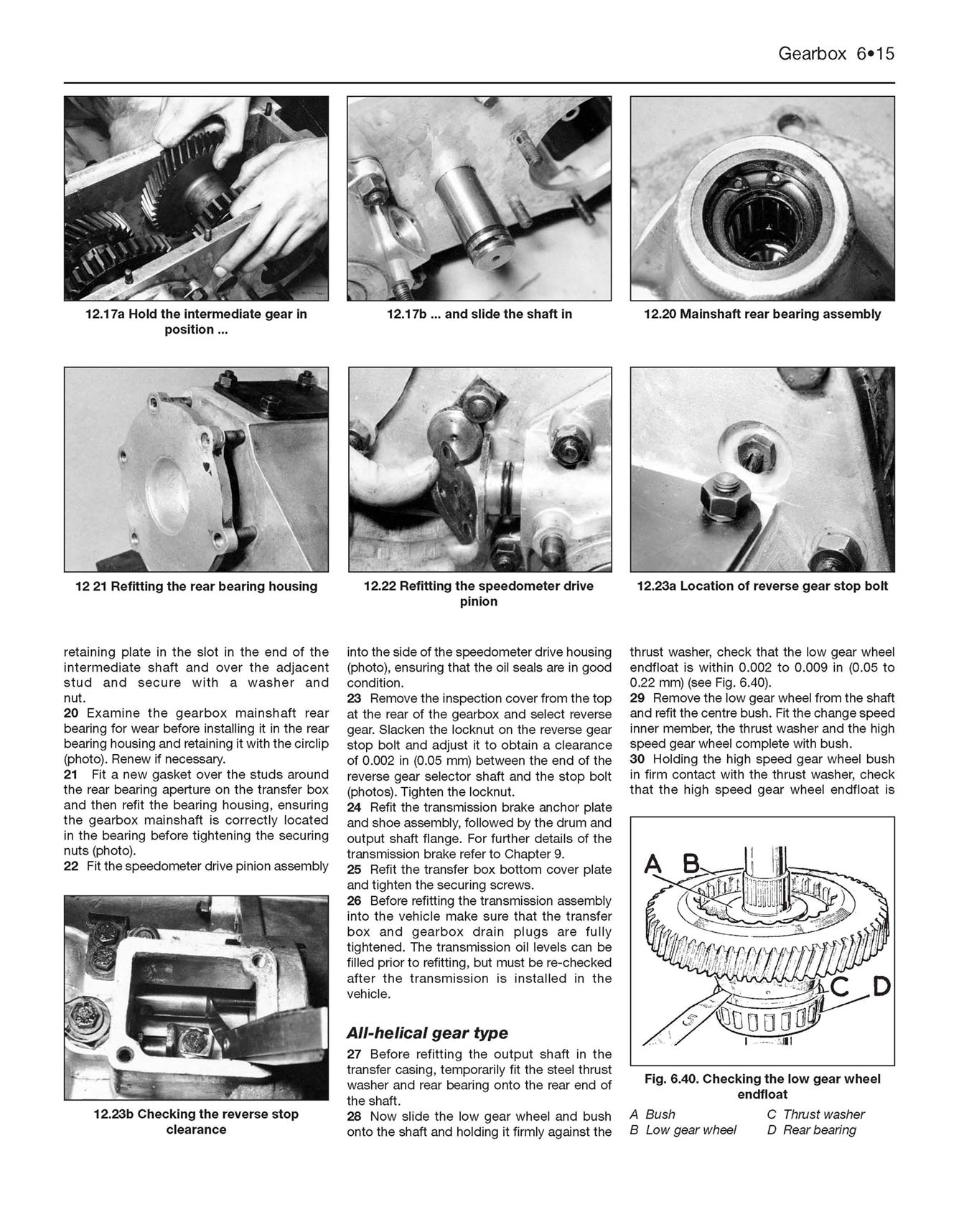 Gearbox 6•15

12.17a Hold the intermediate gear in position ...

12.17b ... and slide the shaft in

12.20 Mainshaft rear bearing assembly

12 21 Refitting the rear bearing housing

12.22 Refitting the speedometer drive pinion

12.23a Location of reverse gear stop bolt

retaining plate in the slot in the end of the intermediate shaft and over the adjacent stud and secure with a washer and nut.
20 Examine the gearbox mainshaft rear bearing for wear before installing it in the rear bearing housing and retaining it with the circlip (photo). Renew if necessary.
21 Fit a new gasket over the studs around the rear bearing aperture on the transfer box and then refit the bearing housing, ensuring the gearbox mainshaft is correctly located in the bearing before tightening the securing nuts (photo).
22 Fit the speedometer drive pinion assembly

12.23b Checking the reverse stop clearance

into the side of the speedometer drive housing (photo), ensuring that the oil seals are in good condition.
23 Remove the inspection cover from the top at the rear of the gearbox and select reverse gear. Slacken the locknut on the reverse gear stop bolt and adjust it to obtain a clearance of 0.002 in (0.05 mm) between the end of the reverse gear selector shaft and the stop bolt (photos). Tighten the locknut.
24 Refit the transmission brake anchor plate and shoe assembly, followed by the drum and output shaft flange. For further details of the transmission brake refer to Chapter 9.
25 Refit the transfer box bottom cover plate and tighten the securing screws.
26 Before refitting the transmission assembly into the vehicle make sure that the transfer box and gearbox drain plugs are fully tightened. The transmission oil levels can be filled prior to refitting, but must be re-checked after the transmission is installed in the vehicle.

All-helical gear type

27 Before refitting the output shaft in the transfer casing, temporarily fit the steel thrust washer and rear bearing onto the rear end of the shaft.
28 Now slide the low gear wheel and bush onto the shaft and holding it firmly against the

thrust washer, check that the low gear wheel endfloat is within 0.002 to 0.009 in (0.05 to 0.22 mm) (see Fig. 6.40).
29 Remove the low gear wheel from the shaft and refit the centre bush. Fit the change speed inner member, the thrust washer and the high speed gear wheel complete with bush.
30 Holding the high speed gear wheel bush in firm contact with the thrust washer, check that the high speed gear wheel endfloat is

A B C D

Fig. 6.40. Checking the low gear wheel endfloat

A Bush
B Low gear wheel
C Thrust washer
D Rear bearing