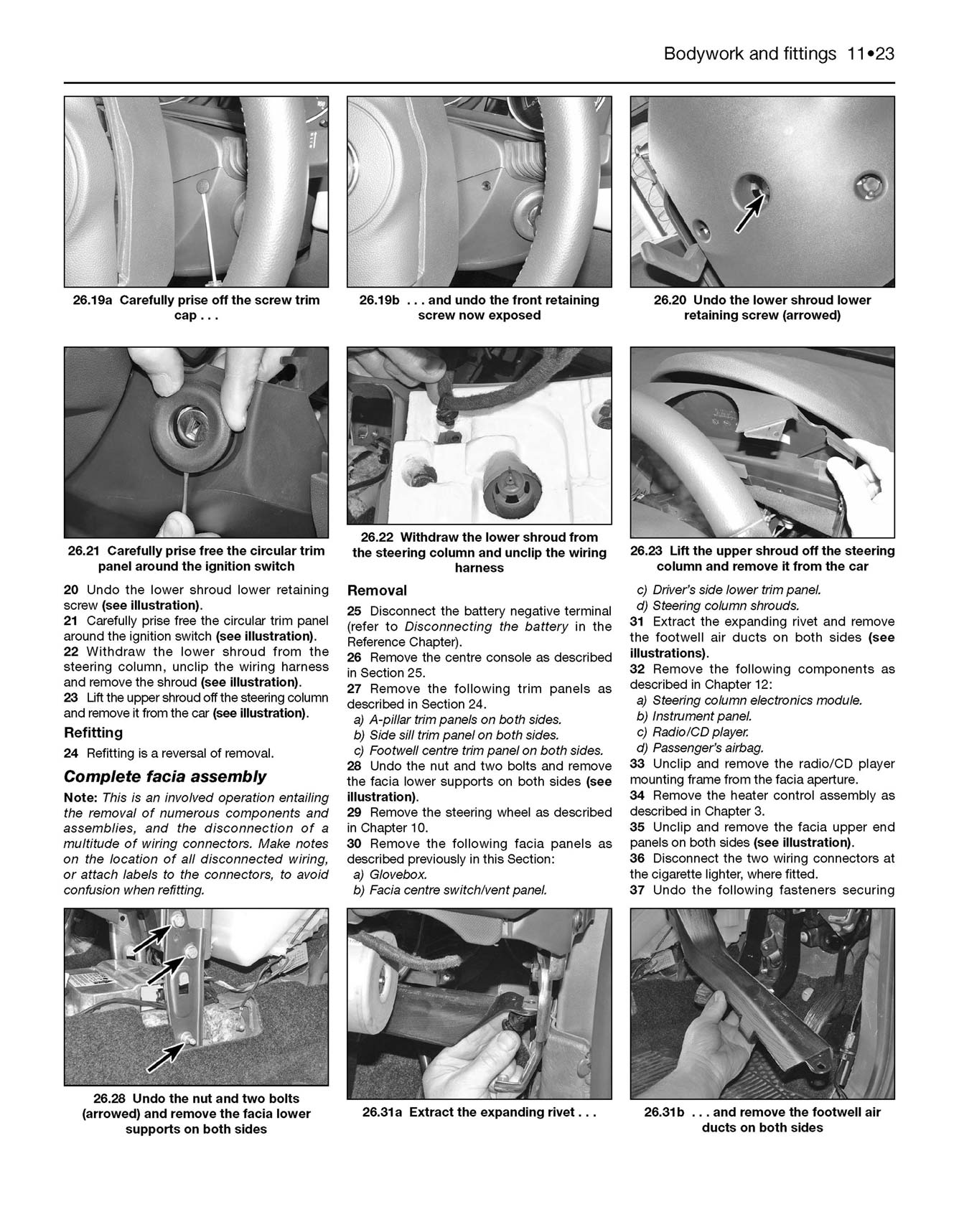 Bodywork and fittings 11•23

26.19a Carefully prise off the screw trim cap . . .

26.19b . . . and undo the front retaining screw now exposed

26.20 Undo the lower shroud lower retaining screw (arrowed)

26.21 Carefully prise free the circular trim panel around the ignition switch

26.22 Withdraw the lower shroud from the steering column and unclip the wiring harness

26.23 Lift the upper shroud off the steering column and remove it from the car

20 Undo the lower shroud lower retaining screw (see illustration).
21 Carefully prise free the circular trim panel around the ignition switch (see illustration).
22 Withdraw the lower shroud from the steering column, unclip the wiring harness and remove the shroud (see illustration).
23 Lift the upper shroud off the steering column and remove it from the car (see illustration).

Refitting

24 Refitting is a reversal of removal.

Complete facia assembly

Note: This is an involved operation entailing the removal of numerous components and assemblies, and the disconnection of a multitude of wiring connectors. Make notes on the location of all disconnected wiring, or attach labels to the connectors, to avoid confusion when refitting.

Removal

25 Disconnect the battery negative terminal (refer to Disconnecting the battery in the Reference Chapter).
26 Remove the centre console as described in Section 25.
27 Remove the following trim panels as described in Section 24.
a) A-pillar trim panels on both sides.
b) Side sill trim panel on both sides.
c) Footwell centre trim panel on both sides.
28 Undo the nut and two bolts and remove the facia lower supports on both sides (see illustration).
29 Remove the steering wheel as described in Chapter 10.
30 Remove the following facia panels as described previously in this Section:
a) Glovebox.
b) Facia centre switch/vent panel.

c) Driver's side lower trim panel.
d) Steering column shrouds.
31 Extract the expanding rivet and remove the footwell air ducts on both sides (see illustrations).
32 Remove the following components as described in Chapter 12:
a) Steering column electronics module.
b) Instrument panel.
c) Radio/CD player.
d) Passenger's airbag.
33 Unclip and remove the radio/CD player mounting frame from the facia aperture.
34 Remove the heater control assembly as described in Chapter 3.
35 Unclip and remove the facia upper end panels on both sides (see illustration).
36 Disconnect the two wiring connectors at the cigarette lighter, where fitted.
37 Undo the following fasteners securing

26.28 Undo the nut and two bolts (arrowed) and remove the facia lower supports on both sides

26.31a Extract the expanding rivet . . .

26.31b . . . and remove the footwell air ducts on both sides