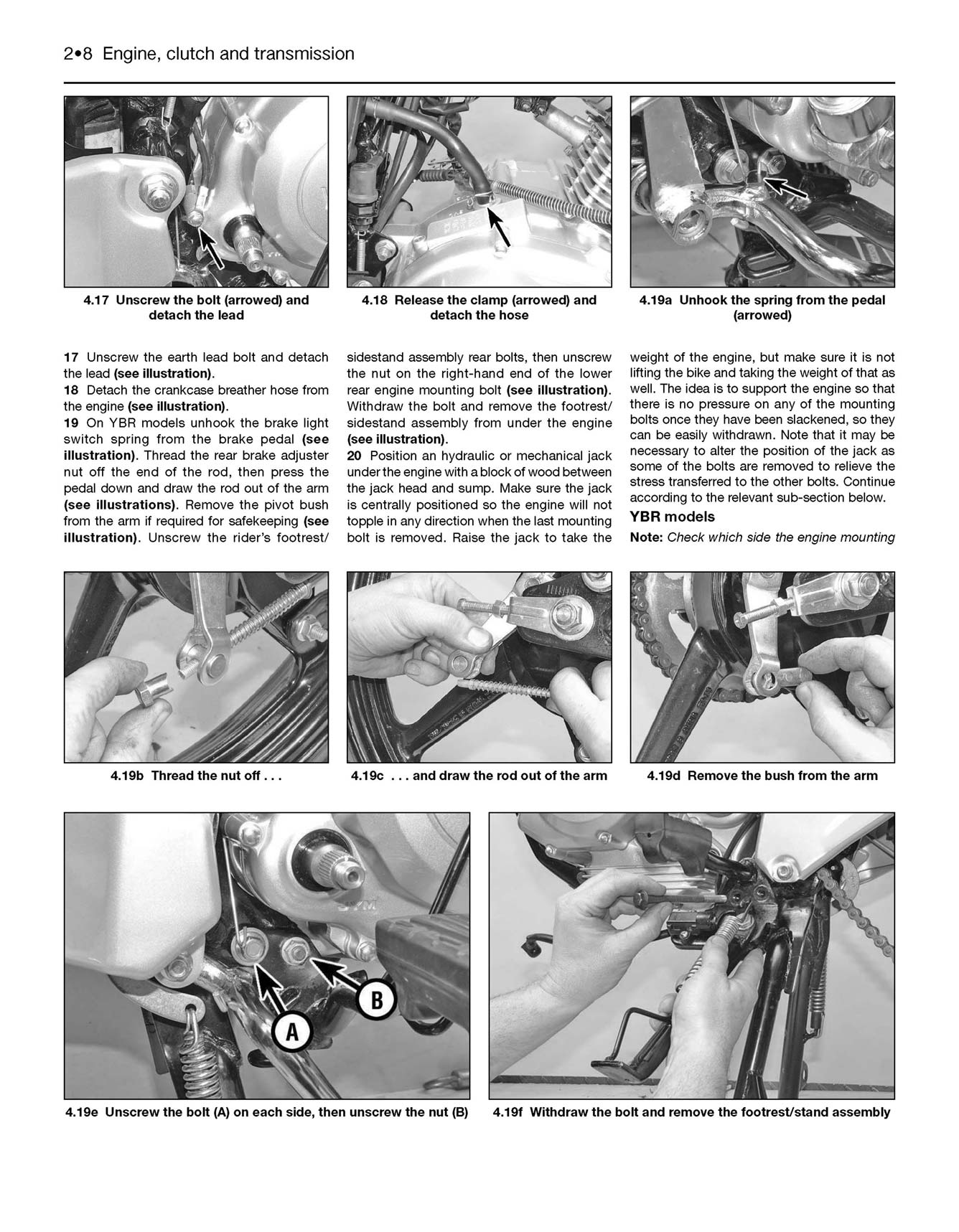 2•8 Engine, clutch and transmission

4.17 Unscrew the bolt (arrowed) and detach the lead

4.18 Release the clamp (arrowed) and detach the hose

4.19a Unhook the spring from the pedal (arrowed)

17 Unscrew the earth lead bolt and detach the lead (see illustration).
18 Detach the crankcase breather hose from the engine (see illustration).
19 On YBR models unhook the brake light switch spring from the brake pedal (see illustration). Thread the rear brake adjuster nut off the end of the rod, then press the pedal down and draw the rod out of the arm (see illustrations). Remove the pivot bush from the arm if required for safekeeping (see illustration). Unscrew the rider's footrest/sidestand assembly rear bolts, then unscrew the nut on the right-hand end of the lower rear engine mounting bolt (see illustration). Withdraw the bolt and remove the footrest/sidestand assembly from under the engine (see illustration).
20 Position an hydraulic or mechanical jack under the engine with a block of wood between the jack head and sump. Make sure the jack is centrally positioned so the engine will not topple in any direction when the last mounting bolt is removed. Raise the jack to take the weight of the engine, but make sure it is not lifting the bike and taking the weight of that as well. The idea is to support the engine so that there is no pressure on any of the mounting bolts once they have been slackened, so they can be easily withdrawn. Note that it may be necessary to alter the position of the jack as some of the bolts are removed to relieve the stress transferred to the other bolts. Continue according to the relevant sub-section below.

YBR models
Note: Check which side the engine mounting

4.19b Thread the nut off . . .

4.19c . . . and draw the rod out of the arm

4.19d Remove the bush from the arm

B
A

4.19e Unscrew the bolt (A) on each side, then unscrew the nut (B)

4.19f Withdraw the bolt and remove the footrest/stand assembly