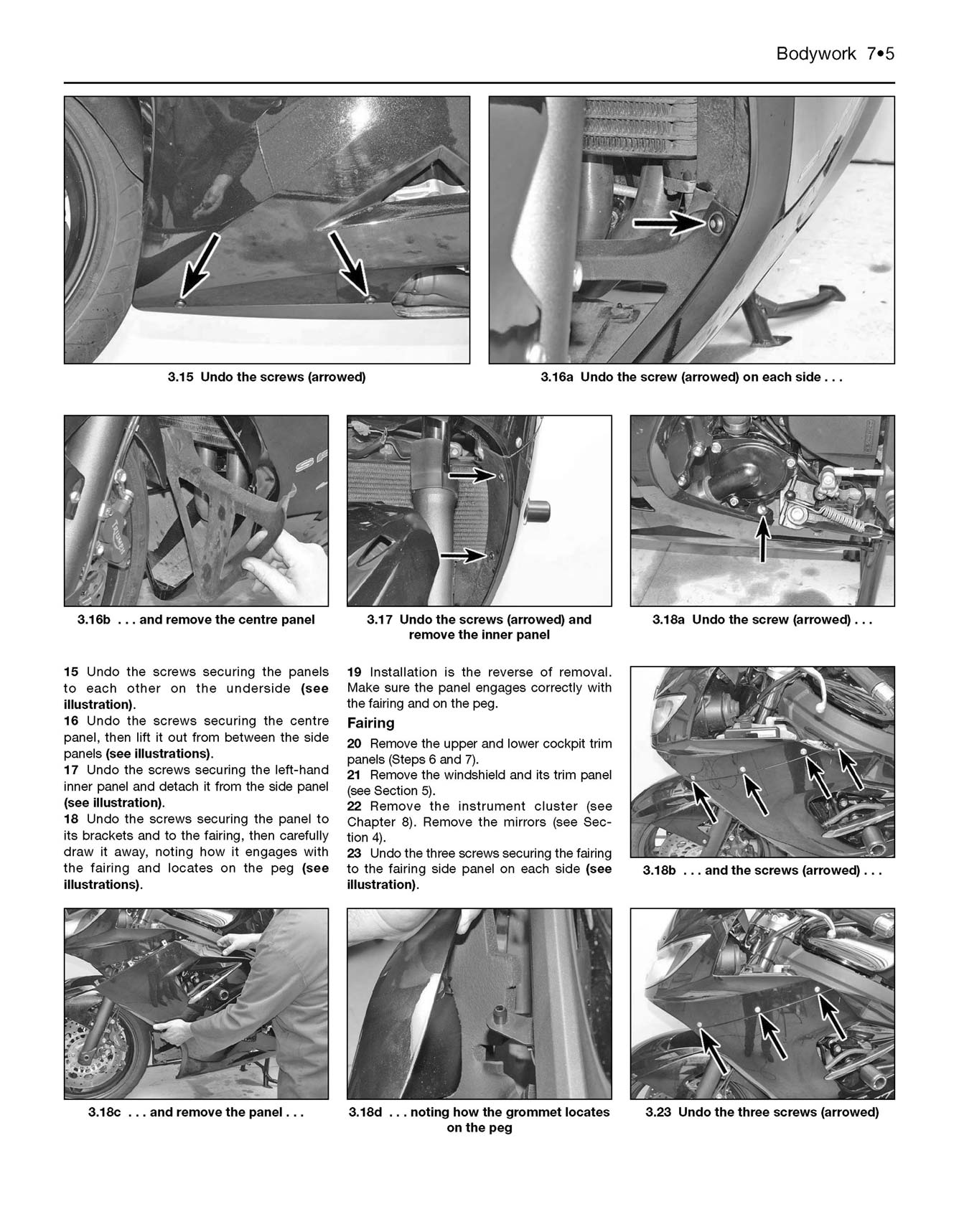 Bodywork 7•5

3.15 Undo the screws (arrowed)

3.16a Undo the screw (arrowed) on each side . . .

3.16b . . . and remove the centre panel

3.17 Undo the screws (arrowed) and remove the inner panel

3.18a Undo the screw (arrowed) . . .

15 Undo the screws securing the panels to each other on the underside (see illustration).
16 Undo the screws securing the centre panel, then lift it out from between the side panels (see illustrations).
17 Undo the screws securing the left-hand inner panel and detach it from the side panel (see illustration).
18 Undo the screws securing the panel to its brackets and to the fairing, then carefully draw it away, noting how it engages with the fairing and locates on the peg (see illustrations).

19 Installation is the reverse of removal. Make sure the panel engages correctly with the fairing and on the peg.

Fairing

20 Remove the upper and lower cockpit trim panels (Steps 6 and 7).
21 Remove the windshield and its trim panel (see Section 5).
22 Remove the instrument cluster (see Chapter 8). Remove the mirrors (see Section 4).
23 Undo the three screws securing the fairing to the fairing side panel on each side (see illustration).

3.18b . . . and the screws (arrowed) . . .

3.18c . . . and remove the panel . . .

3.18d . . . noting how the grommet locates on the peg

3.23 Undo the three screws (arrowed)