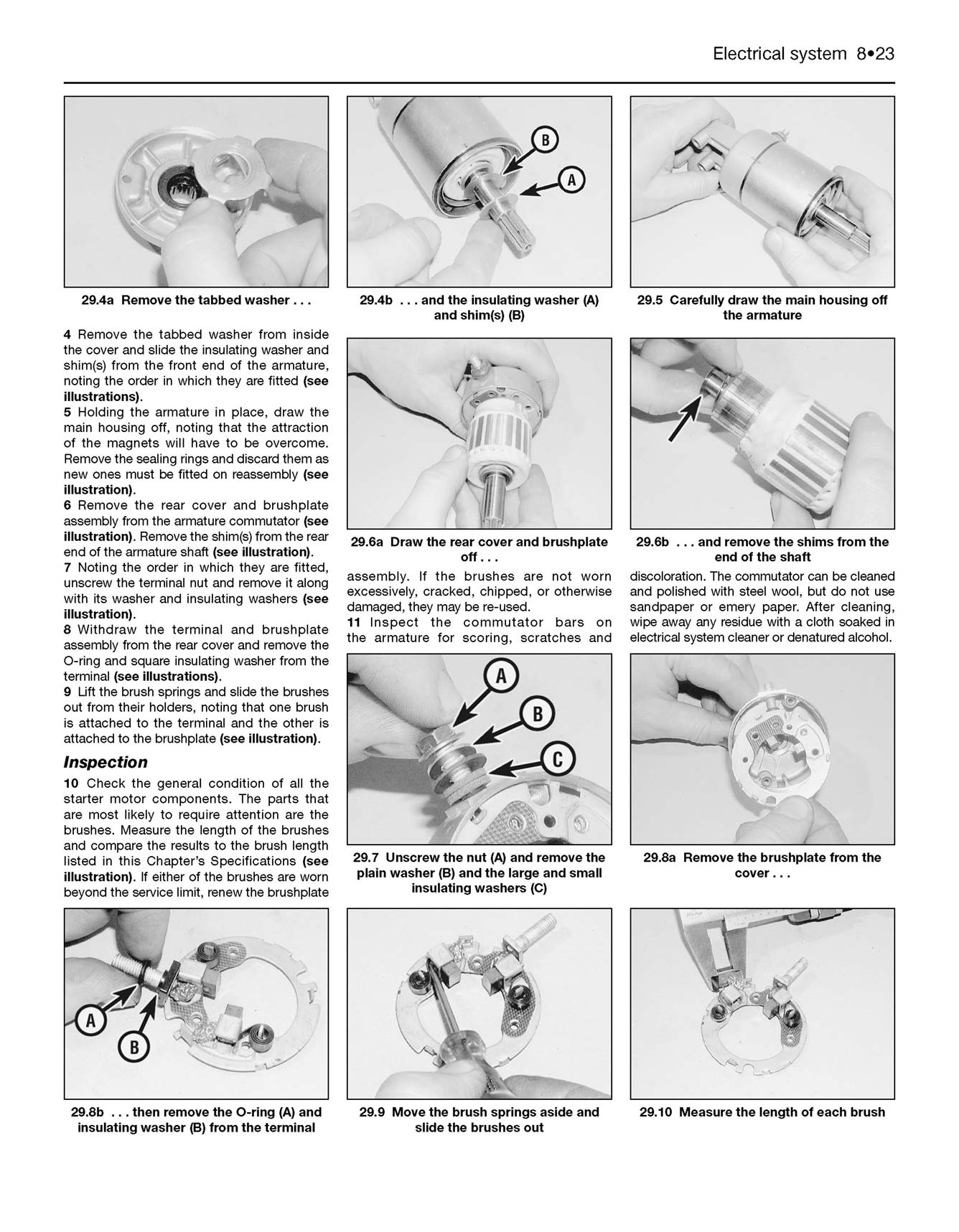 Electrical system 8•23

B

A

29.4a Remove the tabbed washer . . .

29.4b . . . and the insulating washer (A) and shim(s) (B)

29.5 Carefully draw the main housing off the armature

4 Remove the tabbed washer from inside the cover and slide the insulating washer and shim(s) from the front end of the armature, noting the order in which they are fitted (see illustrations).

5 Holding the armature in place, draw the main housing off, noting that the attraction of the magnets will have to be overcome. Remove the sealing rings and discard them as new ones must be fitted on reassembly (see illustration).

6 Remove the rear cover and brushplate assembly from the armature commutator (see illustration). Remove the shim(s) from the rear end of the armature shaft (see illustration).

7 Noting the order in which they are fitted, unscrew the terminal nut and remove it along with its washer and insulating washers (see illustration).

8 Withdraw the terminal and brushplate assembly from the rear cover and remove the O-ring and square insulating washer from the terminal (see illustrations).

9 Lift the brush springs and slide the brushes out from their holders, noting that one brush is attached to the terminal and the other is attached to the brushplate (see illustration).

Inspection

10 Check the general condition of all the starter motor components. The parts that are most likely to require attention are the brushes. Measure the length of the brushes and compare the results to the brush length listed in this Chapter's Specifications (see illustration). If either of the brushes are worn beyond the service limit, renew the brushplate

29.6a Draw the rear cover and brushplate off . . .

29.6b . . . and remove the shims from the end of the shaft

assembly. If the brushes are not worn excessively, cracked, chipped, or otherwise damaged, they may be re-used.

11 Inspect the commutator bars on the armature for scoring, scratches and

discoloration. The commutator can be cleaned and polished with steel wool, but do not use sandpaper or emery paper. After cleaning, wipe away any residue with a cloth soaked in electrical system cleaner or denatured alcohol.

A

B

C

29.7 Unscrew the nut (A) and remove the plain washer (B) and the large and small insulating washers (C)

29.8a Remove the brushplate from the cover . . .

A

B

29.8b . . . then remove the O-ring (A) and insulating washer (B) from the terminal

29.9 Move the brush springs aside and slide the brushes out

29.10 Measure the length of each brush