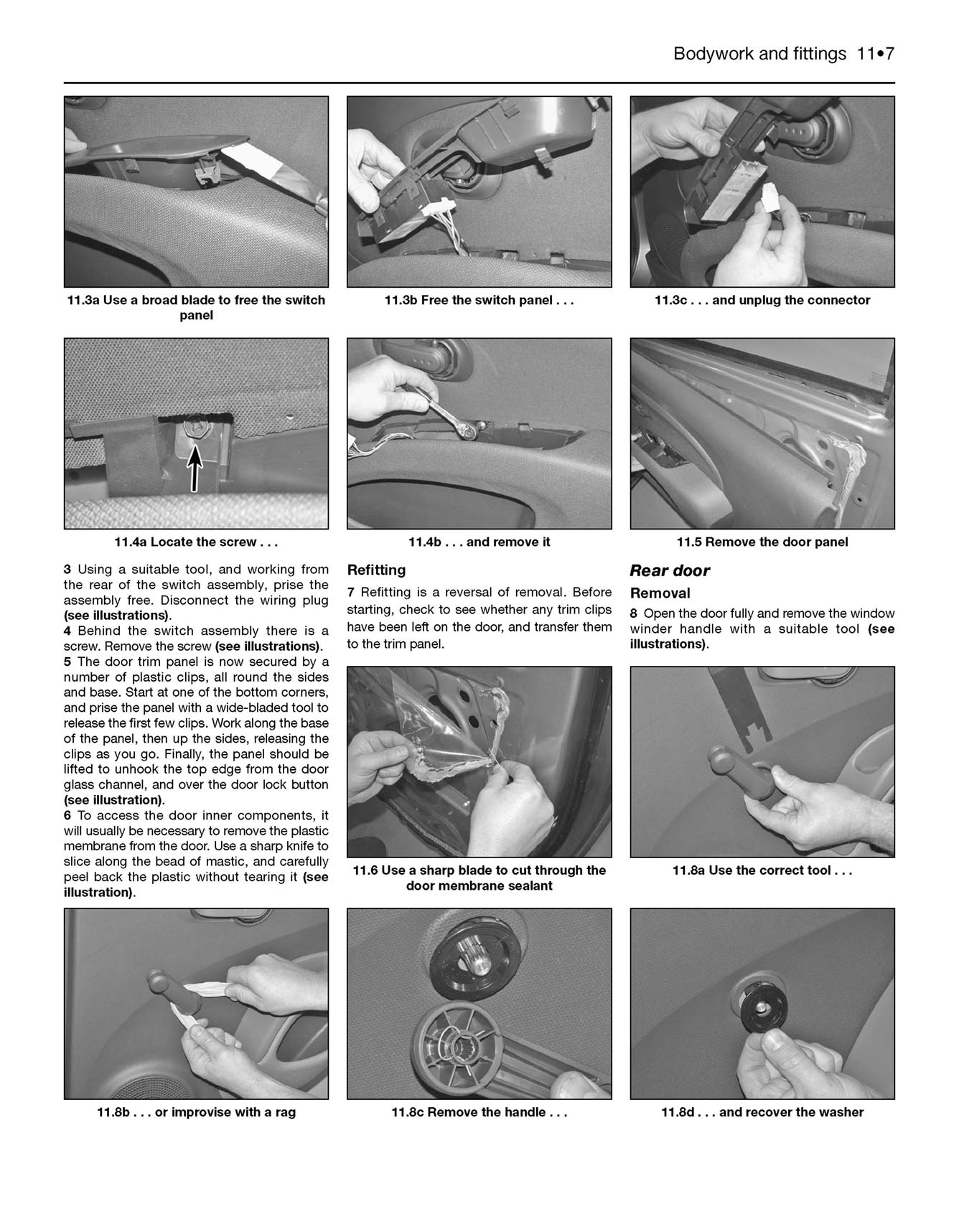 Bodywork and fittings 11•7

11.3a Use a broad blade to free the switch panel

11.3b Free the switch panel . . .

11.3c . . . and unplug the connector

11.4a Locate the screw . . .

11.4b . . . and remove it

11.5 Remove the door panel

3 Using a suitable tool, and working from the rear of the switch assembly, prise the assembly free. Disconnect the wiring plug (see illustrations).
4 Behind the switch assembly there is a screw. Remove the screw (see illustrations).
5 The door trim panel is now secured by a number of plastic clips, all round the sides and base. Start at one of the bottom corners, and prise the panel with a wide-bladed tool to release the first few clips. Work along the base of the panel, then up the sides, releasing the clips as you go. Finally, the panel should be lifted to unhook the top edge from the door glass channel, and over the door lock button (see illustration).
6 To access the door inner components, it will usually be necessary to remove the plastic membrane from the door. Use a sharp knife to slice along the bead of mastic, and carefully peel back the plastic without tearing it (see illustration).

Refitting

7 Refitting is a reversal of removal. Before starting, check to see whether any trim clips have been left on the door, and transfer them to the trim panel.

11.6 Use a sharp blade to cut through the door membrane sealant

Rear door

Removal

8 Open the door fully and remove the window winder handle with a suitable tool (see illustrations).

11.8a Use the correct tool . . .

11.8b . . . or improvise with a rag

11.8c Remove the handle . . .

11.8d . . . and recover the washer