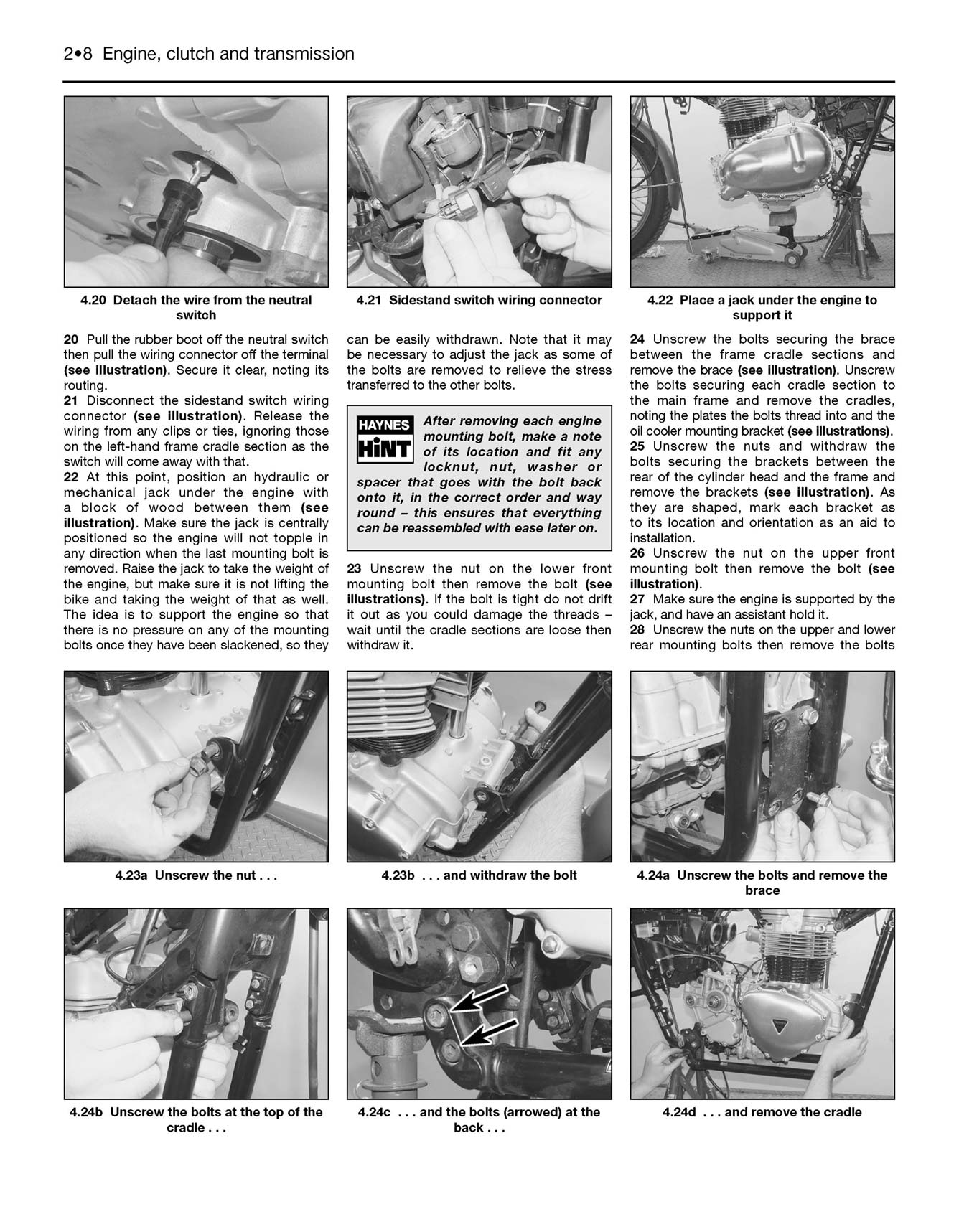 2•8 Engine, clutch and transmission

4.20 Detach the wire from the neutral switch

4.21 Sidestand switch wiring connector

4.22 Place a jack under the engine to support it

20 Pull the rubber boot off the neutral switch then pull the wiring connector off the terminal (see illustration). Secure it clear, noting its routing.
21 Disconnect the sidestand switch wiring connector (see illustration). Release the wiring from any clips or ties, ignoring those on the left-hand frame cradle section as the switch will come away with that.
22 At this point, position an hydraulic or mechanical jack under the engine with a block of wood between them (see illustration). Make sure the jack is centrally positioned so the engine will not topple in any direction when the last mounting bolt is removed. Raise the jack to take the weight of the engine, but make sure it is not lifting the bike and taking the weight of that as well. The idea is to support the engine so that there is no pressure on any of the mounting bolts once they have been slackened, so they can be easily withdrawn. Note that it may be necessary to adjust the jack as some of the bolts are removed to relieve the stress transferred to the other bolts.

HAYNES HiNT

After removing each engine mounting bolt, make a note of its location and fit any locknut, nut, washer or spacer that goes with the bolt back onto it, in the correct order and way round – this ensures that everything can be reassembled with ease later on.

23 Unscrew the nut on the lower front mounting bolt then remove the bolt (see illustrations). If the bolt is tight do not drift it out as you could damage the threads – wait until the cradle sections are loose then withdraw it.

24 Unscrew the bolts securing the brace between the frame cradle sections and remove the brace (see illustration). Unscrew the bolts securing each cradle section to the main frame and remove the cradles, noting the plates the bolts thread into and the oil cooler mounting bracket (see illustrations).
25 Unscrew the nuts and withdraw the bolts securing the brackets between the rear of the cylinder head and the frame and remove the brackets (see illustration). As they are shaped, mark each bracket as to its location and orientation as an aid to installation.
26 Unscrew the nut on the upper front mounting bolt then remove the bolt (see illustration).
27 Make sure the engine is supported by the jack, and have an assistant hold it.
28 Unscrew the nuts on the upper and lower rear mounting bolts then remove the bolts

4.23a Unscrew the nut . . .

4.23b . . . and withdraw the bolt

4.24a Unscrew the bolts and remove the brace

4.24b Unscrew the bolts at the top of the cradle . . .

4.24c . . . and the bolts (arrowed) at the back . . .

4.24d . . . and remove the cradle