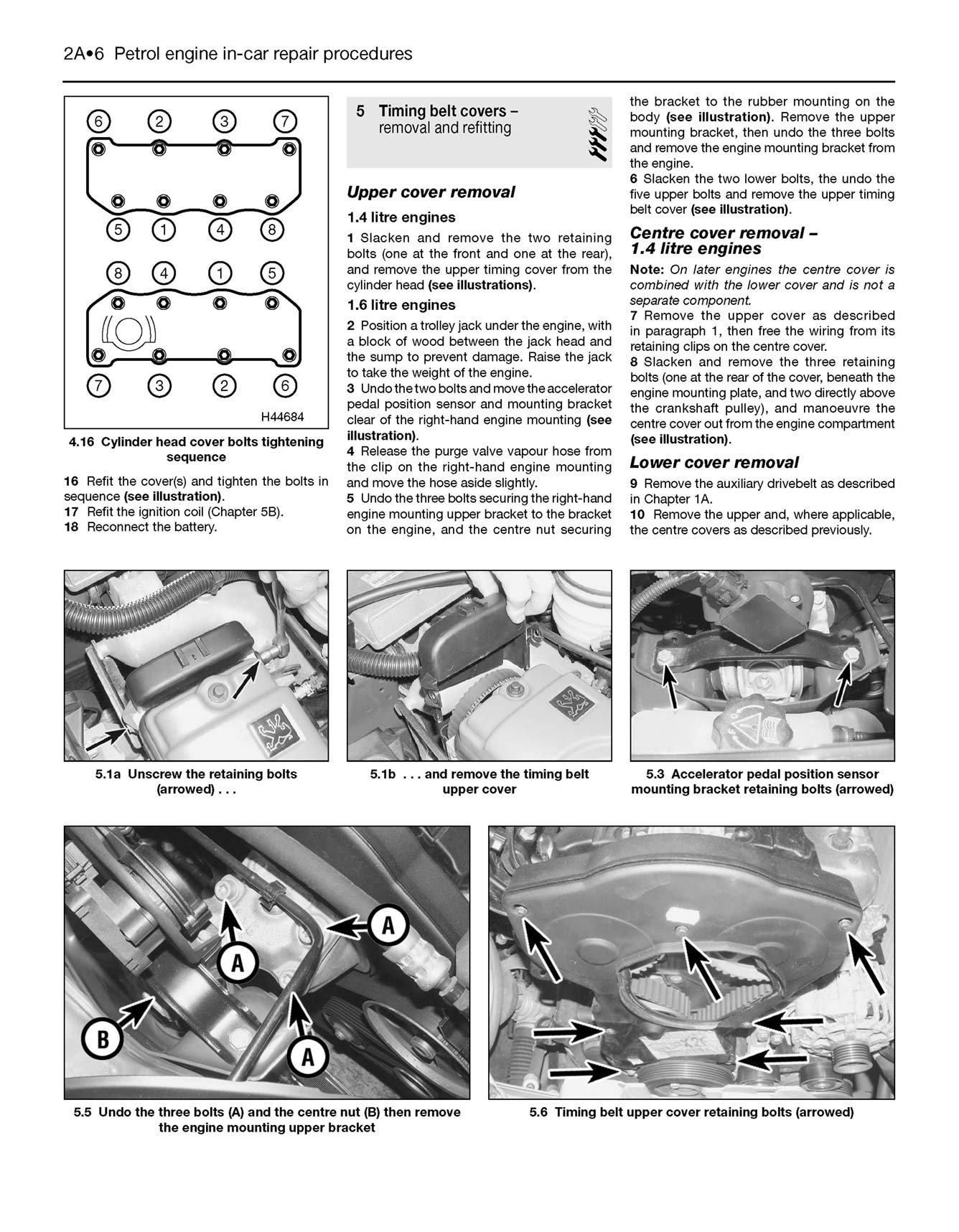 2A•6 Petrol engine in-car repair procedures

6 2 3 7

5 1 4 8

8 4 1 5

7 3 2 6

H44684

4.16 Cylinder head cover bolts tightening sequence

16 Refit the cover(s) and tighten the bolts in sequence (see illustration).
17 Refit the ignition coil (Chapter 5B).
18 Reconnect the battery.

5 Timing belt covers – removal and refitting

Upper cover removal

1.4 litre engines

1 Slacken and remove the two retaining bolts (one at the front and one at the rear), and remove the upper timing cover from the cylinder head (see illustrations).

1.6 litre engines

2 Position a trolley jack under the engine, with a block of wood between the jack head and the sump to prevent damage. Raise the jack to take the weight of the engine.
3 Undo the two bolts and move the accelerator pedal position sensor and mounting bracket clear of the right-hand engine mounting (see illustration).
4 Release the purge valve vapour hose from the clip on the right-hand engine mounting and move the hose aside slightly.
5 Undo the three bolts securing the right-hand engine mounting upper bracket to the bracket on the engine, and the centre nut securing the bracket to the rubber mounting on the body (see illustration). Remove the upper mounting bracket, then undo the three bolts and remove the engine mounting bracket from the engine.
6 Slacken the two lower bolts, the undo the five upper bolts and remove the upper timing belt cover (see illustration).

Centre cover removal – 1.4 litre engines

Note: On later engines the centre cover is combined with the lower cover and is not a separate component.
7 Remove the upper cover as described in paragraph 1, then free the wiring from its retaining clips on the centre cover.
8 Slacken and remove the three retaining bolts (one at the rear of the cover, beneath the engine mounting plate, and two directly above the crankshaft pulley), and manoeuvre the centre cover out from the engine compartment (see illustration).

Lower cover removal

9 Remove the auxiliary drivebelt as described in Chapter 1A.
10 Remove the upper and, where applicable, the centre covers as described previously.

5.1a Unscrew the retaining bolts (arrowed) . . .

5.1b . . . and remove the timing belt upper cover

5.3 Accelerator pedal position sensor mounting bracket retaining bolts (arrowed)

A A A B

5.5 Undo the three bolts (A) and the centre nut (B) then remove the engine mounting upper bracket

5.6 Timing belt upper cover retaining bolts (arrowed)