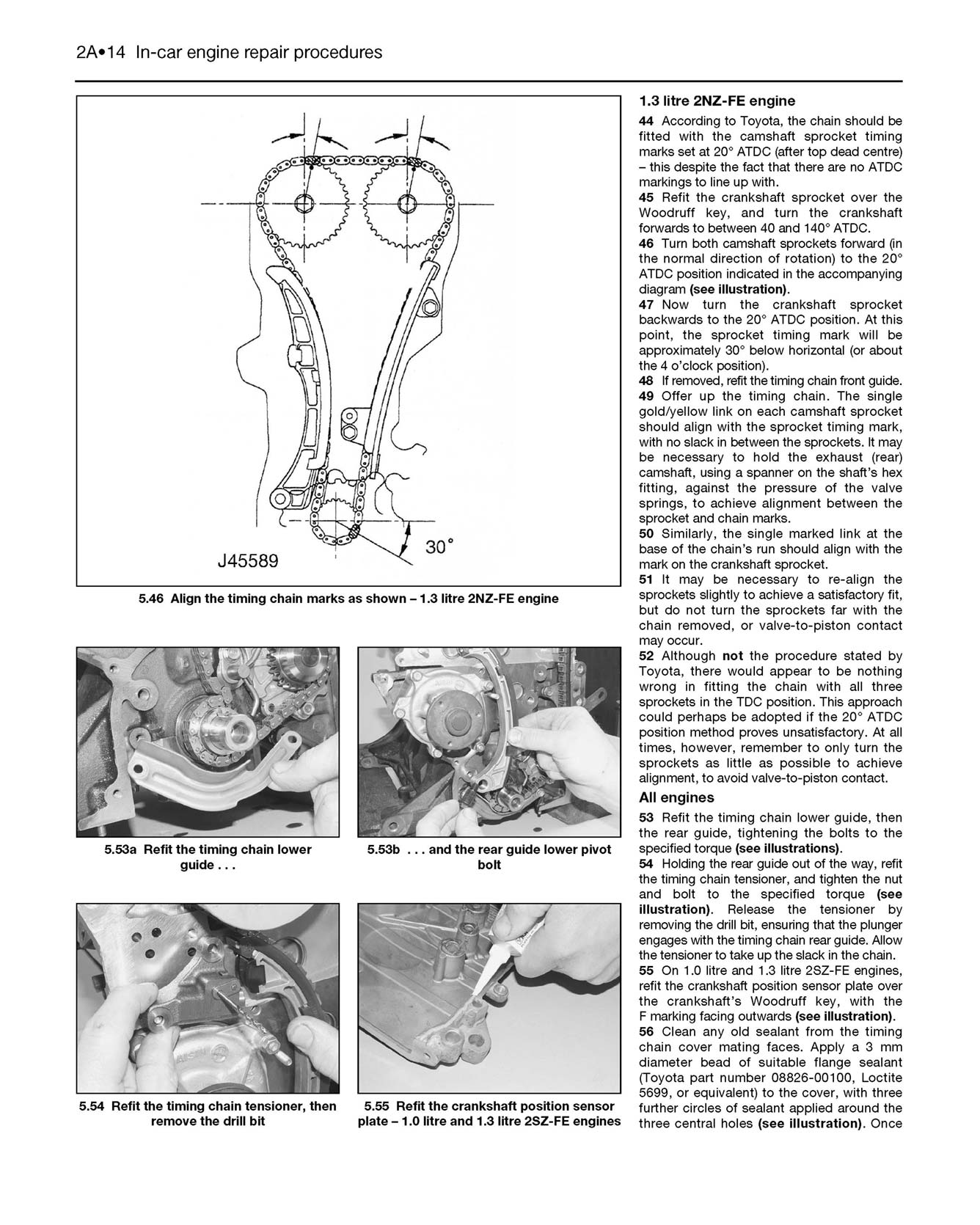 2A•14 In-car engine repair procedures

30°

J45589

5.46 Align the timing chain marks as shown – 1.3 litre 2NZ-FE engine

5.53a Refit the timing chain lower guide . . .

5.53b . . . and the rear guide lower pivot bolt

5.54 Refit the timing chain tensioner, then remove the drill bit

5.55 Refit the crankshaft position sensor plate – 1.0 litre and 1.3 litre 2SZ-FE engines

1.3 litre 2NZ-FE engine

44 According to Toyota, the chain should be fitted with the camshaft sprocket timing marks set at 20° ATDC (after top dead centre) – this despite the fact that there are no ATDC markings to line up with.
45 Refit the crankshaft sprocket over the Woodruff key, and turn the crankshaft forwards to between 40 and 140° ATDC.
46 Turn both camshaft sprockets forward (in the normal direction of rotation) to the 20° ATDC position indicated in the accompanying diagram (see illustration).
47 Now turn the crankshaft sprocket backwards to the 20° ATDC position. At this point, the sprocket timing mark will be approximately 30° below horizontal (or about the 4 o'clock position).
48 If removed, refit the timing chain front guide.
49 Offer up the timing chain. The single gold/yellow link on each camshaft sprocket should align with the sprocket timing mark, with no slack in between the sprockets. It may be necessary to hold the exhaust (rear) camshaft, using a spanner on the shaft's hex fitting, against the pressure of the valve springs, to achieve alignment between the sprocket and chain marks.
50 Similarly, the single marked link at the base of the chain's run should align with the mark on the crankshaft sprocket.
51 It may be necessary to re-align the sprockets slightly to achieve a satisfactory fit, but do not turn the sprockets far with the chain removed, or valve-to-piston contact may occur.
52 Although not the procedure stated by Toyota, there would appear to be nothing wrong in fitting the chain with all three sprockets in the TDC position. This approach could perhaps be adopted if the 20° ATDC position method proves unsatisfactory. At all times, however, remember to only turn the sprockets as little as possible to achieve alignment, to avoid valve-to-piston contact.

All engines

53 Refit the timing chain lower guide, then the rear guide, tightening the bolts to the specified torque (see illustrations).
54 Holding the rear guide out of the way, refit the timing chain tensioner, and tighten the nut and bolt to the specified torque (see illustration). Release the tensioner by removing the drill bit, ensuring that the plunger engages with the timing chain rear guide. Allow the tensioner to take up the slack in the chain.
55 On 1.0 litre and 1.3 litre 2SZ-FE engines, refit the crankshaft position sensor plate over the crankshaft's Woodruff key, with the F marking facing outwards (see illustration).
56 Clean any old sealant from the timing chain cover mating faces. Apply a 3 mm diameter bead of suitable flange sealant (Toyota part number 08826-00100, Loctite 5699, or equivalent) to the cover, with three further circles of sealant applied around the three central holes (see illustration). Once