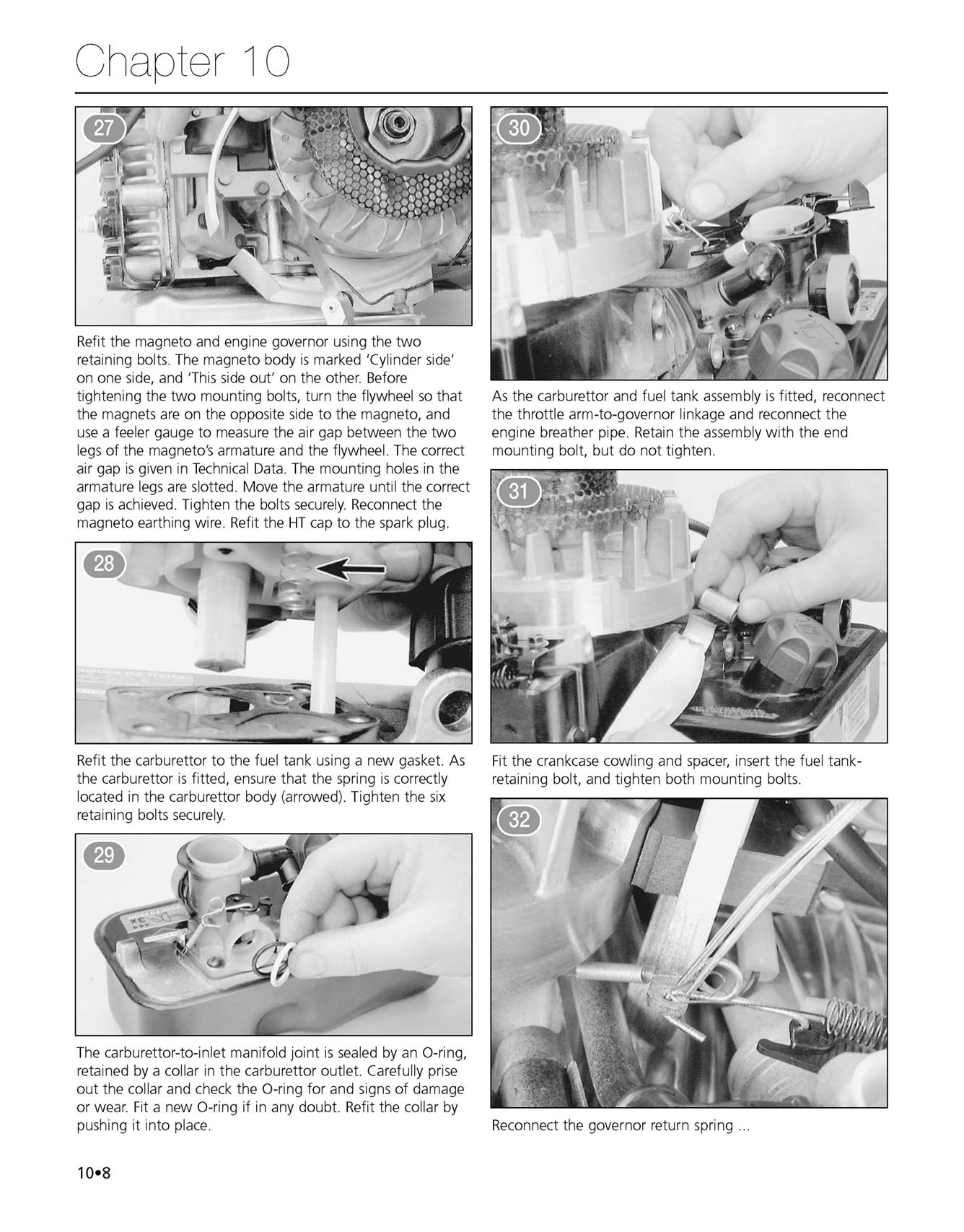 Chapter 10

27

Refit the magneto and engine governor using the two retaining bolts. The magneto body is marked 'Cylinder side' on one side, and 'This side out' on the other. Before tightening the two mounting bolts, turn the flywheel so that the magnets are on the opposite side to the magneto, and use a feeler gauge to measure the air gap between the two legs of the magneto's armature and the flywheel. The correct air gap is given in Technical Data. The mounting holes in the armature legs are slotted. Move the armature until the correct gap is achieved. Tighten the bolts securely. Reconnect the magneto earthing wire. Refit the HT cap to the spark plug.

28

Refit the carburettor to the fuel tank using a new gasket. As the carburettor is fitted, ensure that the spring is correctly located in the carburettor body (arrowed). Tighten the six retaining bolts securely.

29

The carburettor-to-inlet manifold joint is sealed by an O-ring, retained by a collar in the carburettor outlet. Carefully prise out the collar and check the O-ring for and signs of damage or wear. Fit a new O-ring if in any doubt. Refit the collar by pushing it into place.

30

As the carburettor and fuel tank assembly is fitted, reconnect the throttle arm-to-governor linkage and reconnect the engine breather pipe. Retain the assembly with the end mounting bolt, but do not tighten.

31

Fit the crankcase cowling and spacer, insert the fuel tank-retaining bolt, and tighten both mounting bolts.

32

Reconnect the governor return spring ...

10•8