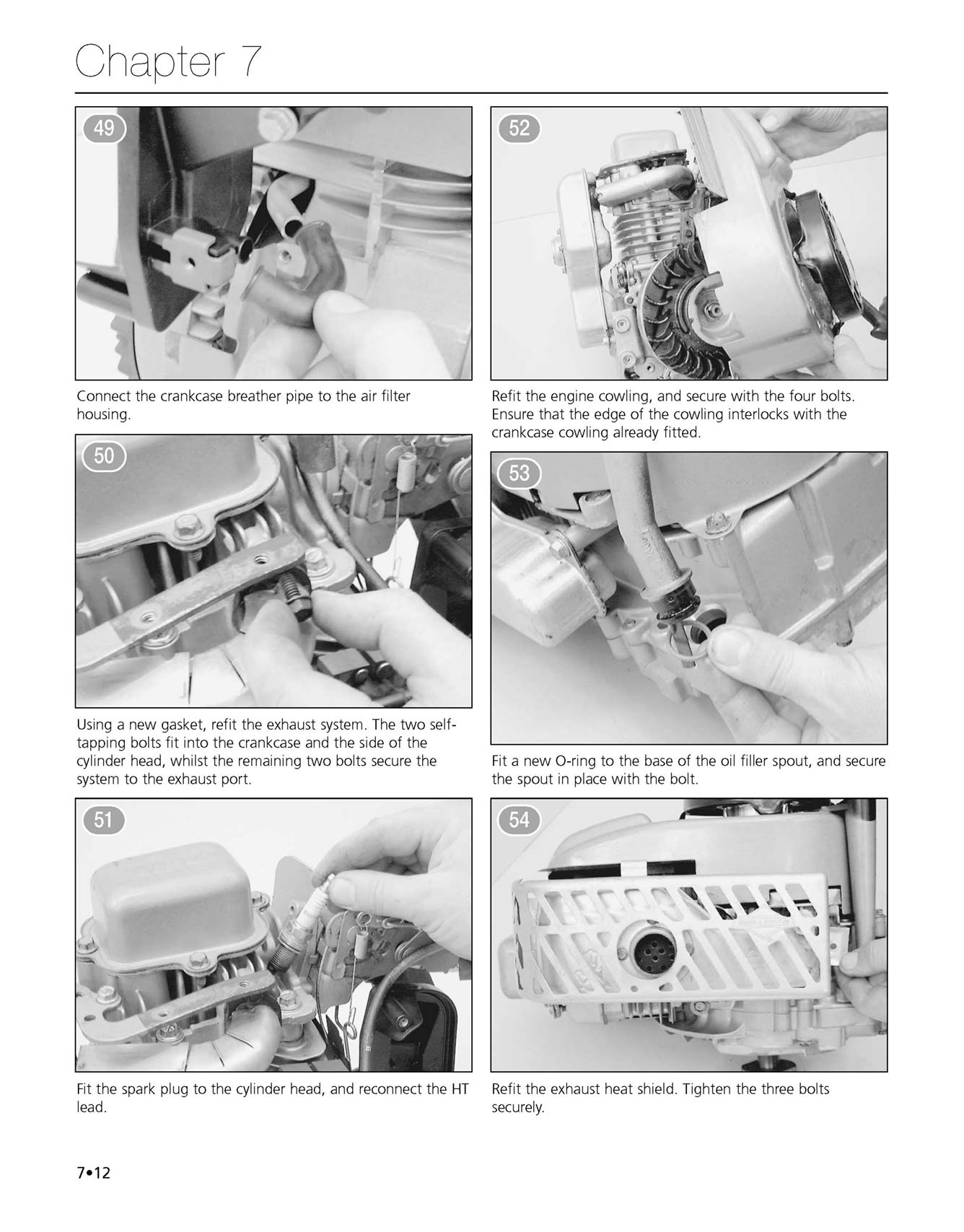 Chapter 7

49

Connect the crankcase breather pipe to the air filter housing.

50

Using a new gasket, refit the exhaust system. The two self-tapping bolts fit into the crankcase and the side of the cylinder head, whilst the remaining two bolts secure the system to the exhaust port.

51

Fit the spark plug to the cylinder head, and reconnect the HT lead.

52

Refit the engine cowling, and secure with the four bolts. Ensure that the edge of the cowling interlocks with the crankcase cowling already fitted.

53

Fit a new O-ring to the base of the oil filler spout, and secure the spout in place with the bolt.

54

Refit the exhaust heat shield. Tighten the three bolts securely.

7•12