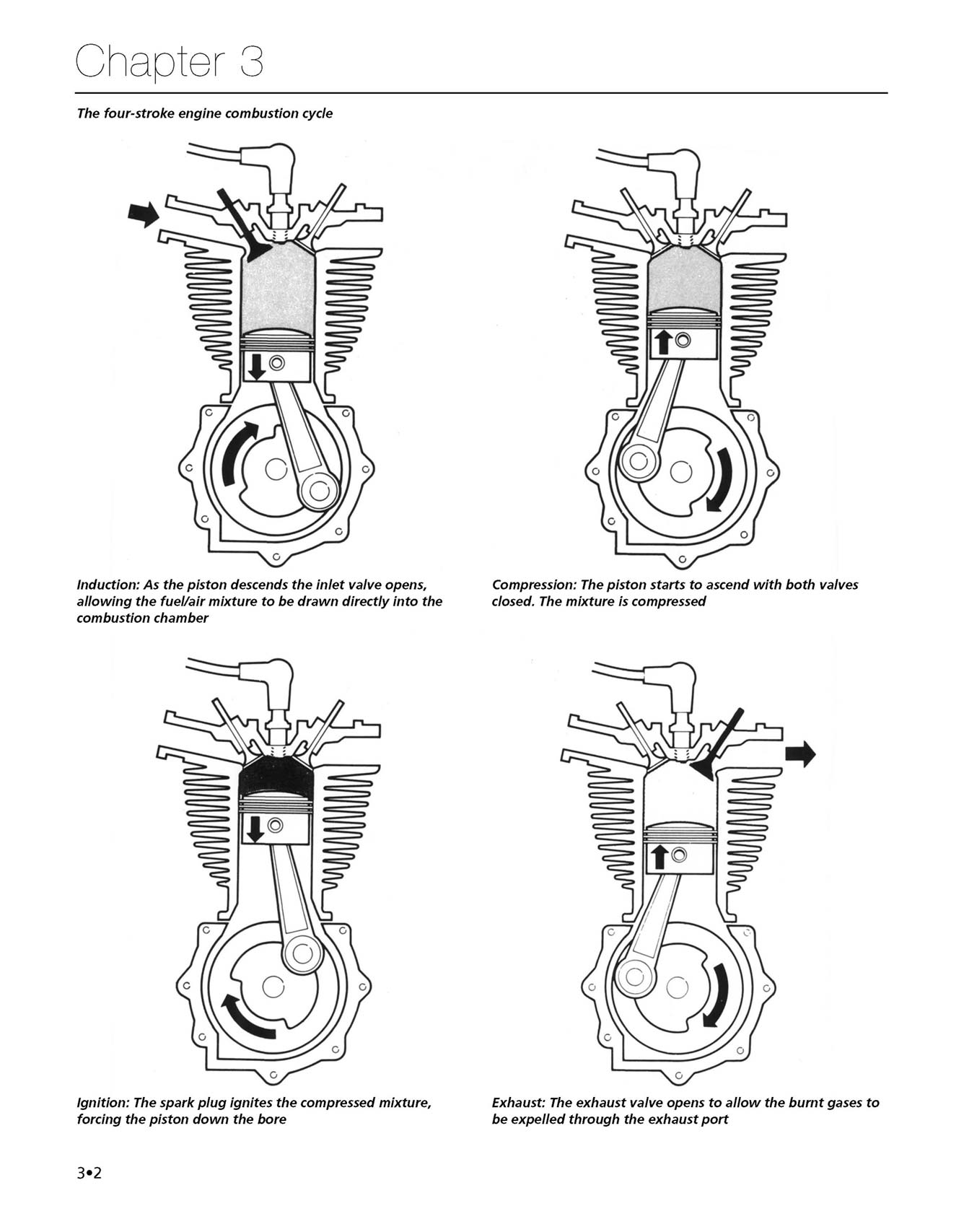 Chapter 3

The four-stroke engine combustion cycle

Induction: As the piston descends the inlet valve opens, allowing the fuel/air mixture to be drawn directly into the combustion chamber

Compression: The piston starts to ascend with both valves closed. The mixture is compressed

Ignition: The spark plug ignites the compressed mixture, forcing the piston down the bore

Exhaust: The exhaust valve opens to allow the burnt gases to be expelled through the exhaust port

3•2