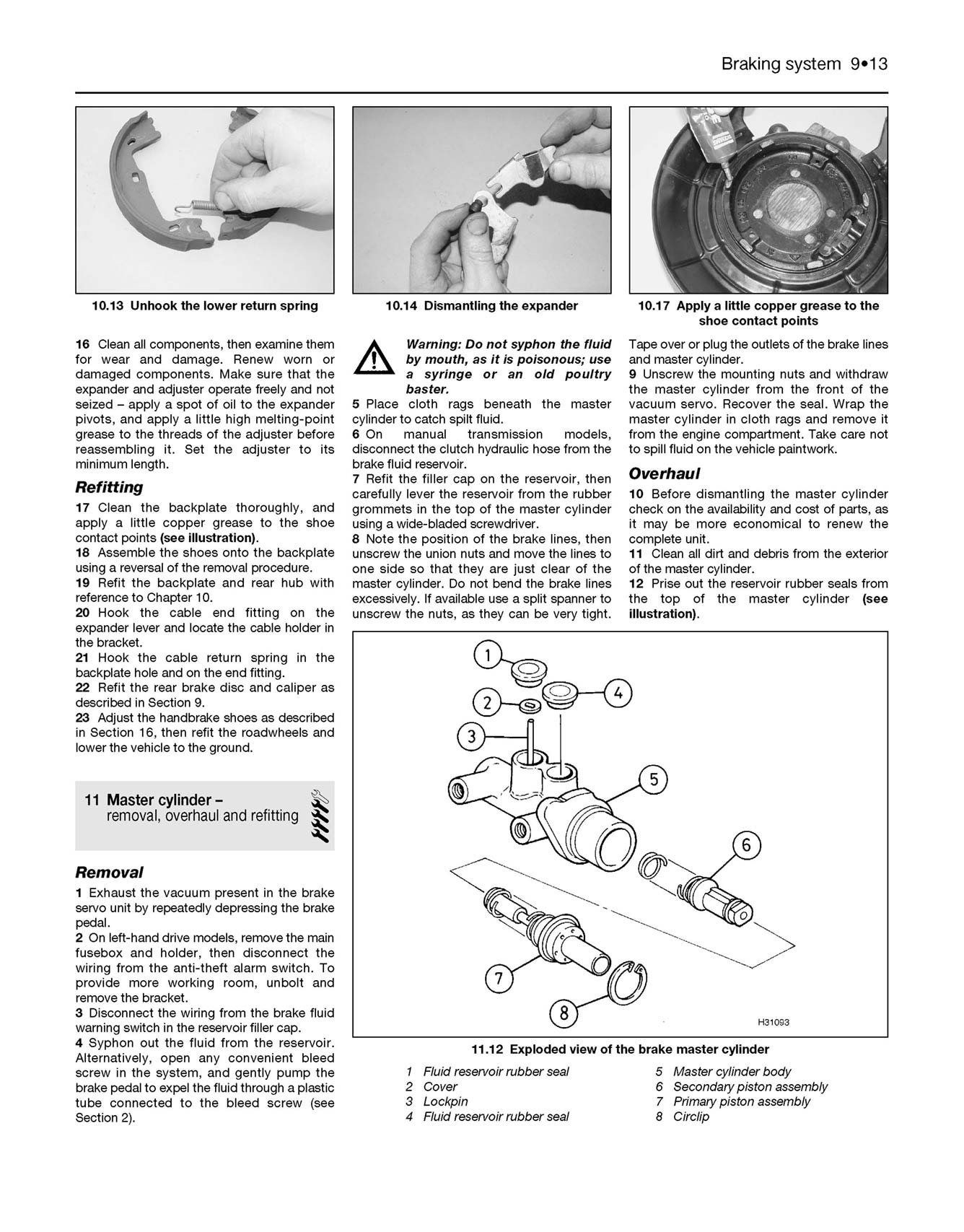 Braking system 9•13

10.13 Unhook the lower return spring

10.14 Dismantling the expander

10.17 Apply a little copper grease to the shoe contact points

16 Clean all components, then examine them for wear and damage. Renew worn or damaged components. Make sure that the expander and adjuster operate freely and not seized – apply a spot of oil to the expander pivots, and apply a little high melting-point grease to the threads of the adjuster before reassembling it. Set the adjuster to its minimum length.

Refitting

17 Clean the backplate thoroughly, and apply a little copper grease to the shoe contact points (see illustration).
18 Assemble the shoes onto the backplate using a reversal of the removal procedure.
19 Refit the backplate and rear hub with reference to Chapter 10.
20 Hook the cable end fitting on the expander lever and locate the cable holder in the bracket.
21 Hook the cable return spring in the backplate hole and on the end fitting.
22 Refit the rear brake disc and caliper as described in Section 9.
23 Adjust the handbrake shoes as described in Section 16, then refit the roadwheels and lower the vehicle to the ground.

11 Master cylinder – removal, overhaul and refitting

Removal

1 Exhaust the vacuum present in the brake servo unit by repeatedly depressing the brake pedal.
2 On left-hand drive models, remove the main fusebox and holder, then disconnect the wiring from the anti-theft alarm switch. To provide more working room, unbolt and remove the bracket.
3 Disconnect the wiring from the brake fluid warning switch in the reservoir filler cap.
4 Syphon out the fluid from the reservoir. Alternatively, open any convenient bleed screw in the system, and gently pump the brake pedal to expel the fluid through a plastic tube connected to the bleed screw (see Section 2).

Warning: Do not syphon the fluid by mouth, as it is poisonous; use a syringe or an old poultry baster.
5 Place cloth rags beneath the master cylinder to catch spilt fluid.
6 On manual transmission models, disconnect the clutch hydraulic hose from the brake fluid reservoir.
7 Refit the filler cap on the reservoir, then carefully lever the reservoir from the rubber grommets in the top of the master cylinder using a wide-bladed screwdriver.
8 Note the position of the brake lines, then unscrew the union nuts and move the lines to one side so that they are just clear of the master cylinder. Do not bend the brake lines excessively. If available use a split spanner to unscrew the nuts, as they can be very tight.

Tape over or plug the outlets of the brake lines and master cylinder.
9 Unscrew the mounting nuts and withdraw the master cylinder from the front of the vacuum servo. Recover the seal. Wrap the master cylinder in cloth rags and remove it from the engine compartment. Take care not to spill fluid on the vehicle paintwork.

Overhaul

10 Before dismantling the master cylinder check on the availability and cost of parts, as it may be more economical to renew the complete unit.
11 Clean all dirt and debris from the exterior of the master cylinder.
12 Prise out the reservoir rubber seals from the top of the master cylinder (see illustration).

1 2 3 4 5 6 7 8 H31093

11.12 Exploded view of the brake master cylinder
1 Fluid reservoir rubber seal
2 Cover
3 Lockpin
4 Fluid reservoir rubber seal
5 Master cylinder body
6 Secondary piston assembly
7 Primary piston assembly
8 Circlip