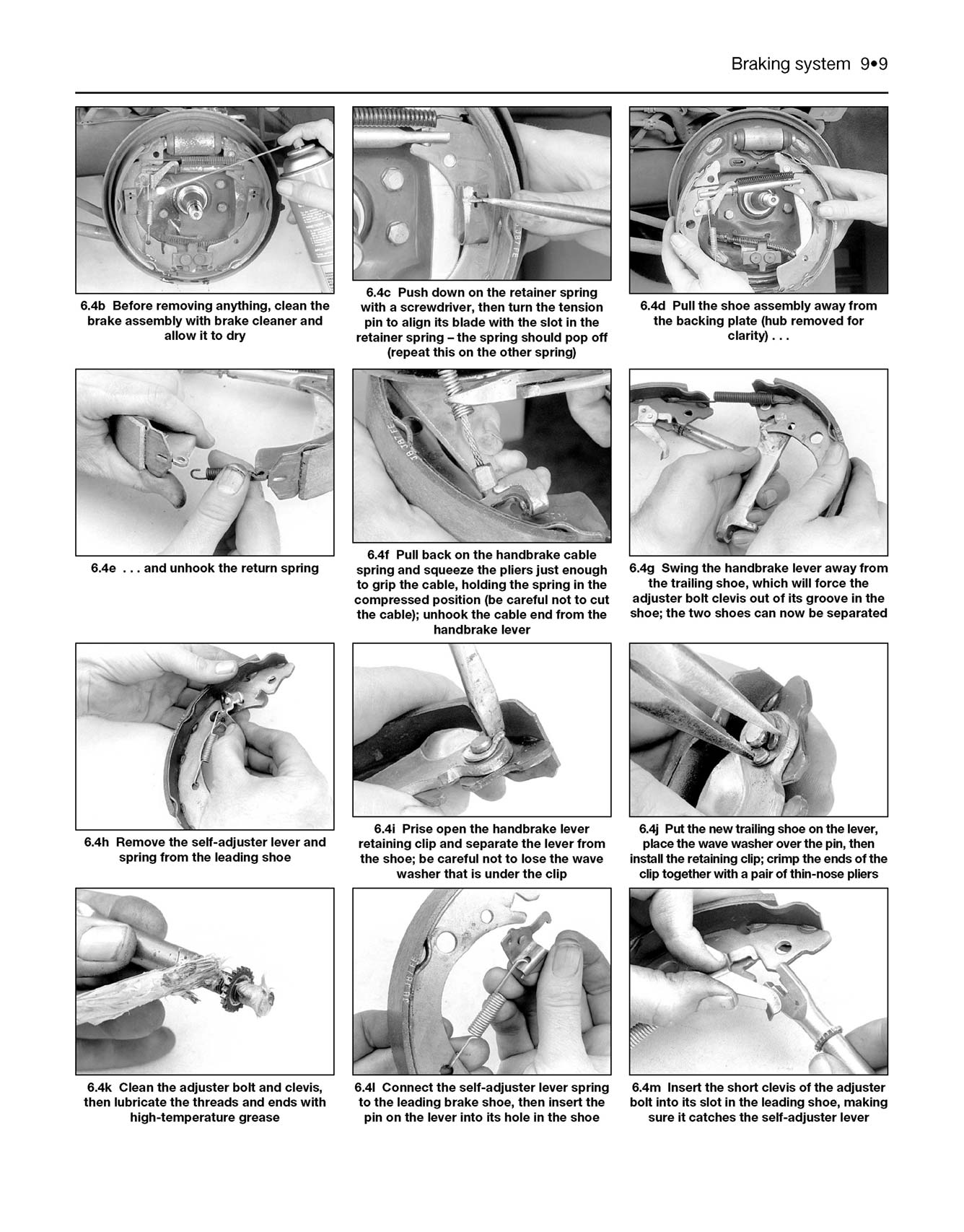 Braking system 9•9

6.4b Before removing anything, clean the brake assembly with brake cleaner and allow it to dry

6.4c Push down on the retainer spring with a screwdriver, then turn the tension pin to align its blade with the slot in the retainer spring – the spring should pop off (repeat this on the other spring)

6.4d Pull the shoe assembly away from the backing plate (hub removed for clarity) . . .

6.4e . . . and unhook the return spring

6.4f Pull back on the handbrake cable spring and squeeze the pliers just enough to grip the cable, holding the spring in the compressed position (be careful not to cut the cable); unhook the cable end from the handbrake lever

6.4g Swing the handbrake lever away from the trailing shoe, which will force the adjuster bolt clevis out of its groove in the shoe; the two shoes can now be separated

6.4h Remove the self-adjuster lever and spring from the leading shoe

6.4i Prise open the handbrake lever retaining clip and separate the lever from the shoe; be careful not to lose the wave washer that is under the clip

6.4j Put the new trailing shoe on the lever, place the wave washer over the pin, then install the retaining clip; crimp the ends of the clip together with a pair of thin-nose pliers

6.4k Clean the adjuster bolt and clevis, then lubricate the threads and ends with high-temperature grease

6.4l Connect the self-adjuster lever spring to the leading brake shoe, then insert the pin on the lever into its hole in the shoe

6.4m Insert the short clevis of the adjuster bolt into its slot in the leading shoe, making sure it catches the self-adjuster lever