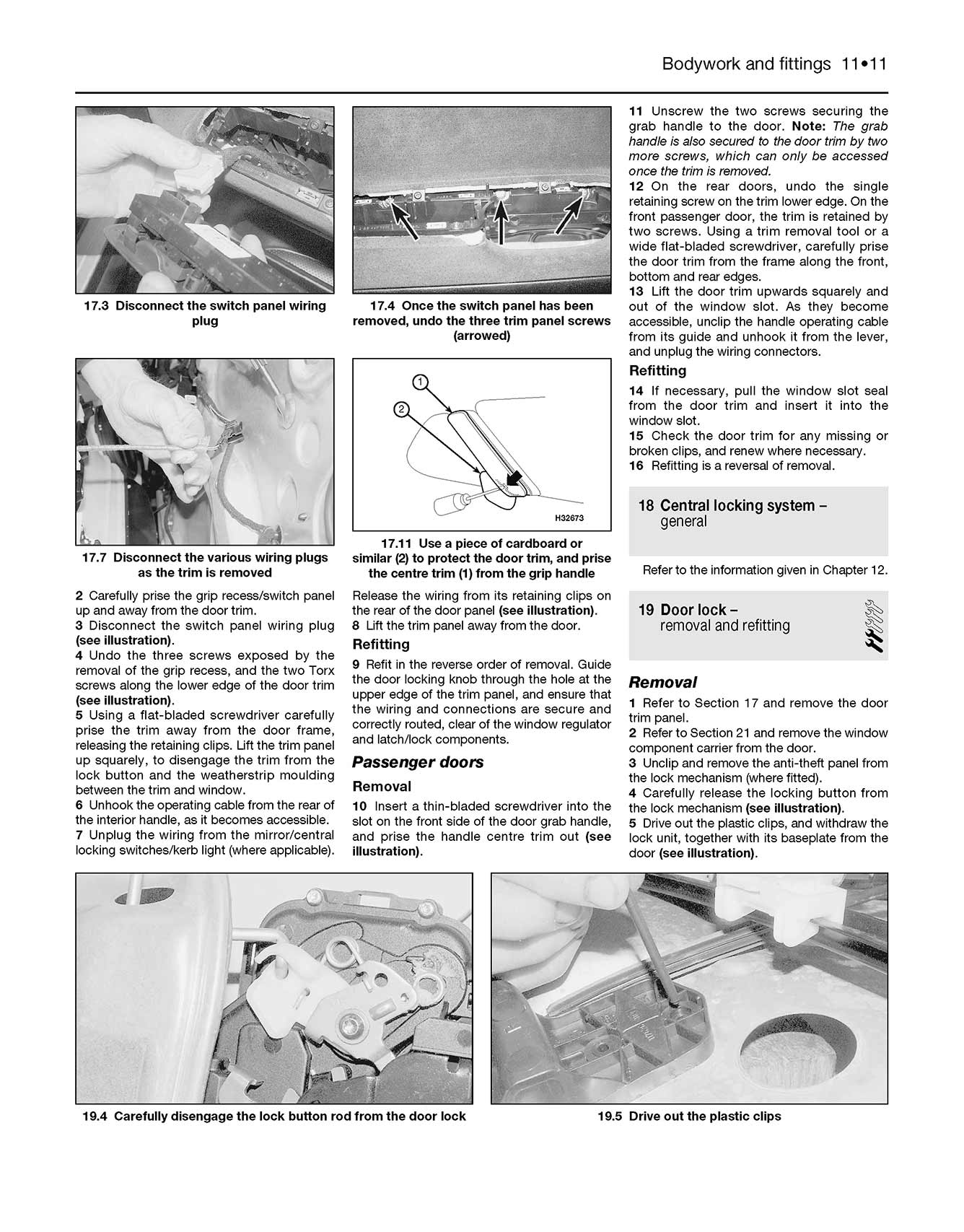 Bodywork and fittings 11•11

17.3 Disconnect the switch panel wiring plug

17.4 Once the switch panel has been removed, undo the three trim panel screws (arrowed)

17.7 Disconnect the various wiring plugs as the trim is removed

1

2

H32673

17.11 Use a piece of cardboard or similar (2) to protect the door trim, and prise the centre trim (1) from the grip handle

2 Carefully prise the grip recess/switch panel up and away from the door trim.
3 Disconnect the switch panel wiring plug (see illustration).
4 Undo the three screws exposed by the removal of the grip recess, and the two Torx screws along the lower edge of the door trim (see illustration).
5 Using a flat-bladed screwdriver carefully prise the trim away from the door frame, releasing the retaining clips. Lift the trim panel up squarely, to disengage the trim from the lock button and the weatherstrip moulding between the trim and window.
6 Unhook the operating cable from the rear of the interior handle, as it becomes accessible.
7 Unplug the wiring from the mirror/central locking switches/kerb light (where applicable). Release the wiring from its retaining clips on the rear of the door panel (see illustration).
8 Lift the trim panel away from the door.

Refitting

9 Refit in the reverse order of removal. Guide the door locking knob through the hole at the upper edge of the trim panel, and ensure that the wiring and connections are secure and correctly routed, clear of the window regulator and latch/lock components.

Passenger doors

Removal

10 Insert a thin-bladed screwdriver into the slot on the front side of the door grab handle, and prise the handle centre trim out (see illustration).

11 Unscrew the two screws securing the grab handle to the door. Note: The grab handle is also secured to the door trim by two more screws, which can only be accessed once the trim is removed.
12 On the rear doors, undo the single retaining screw on the trim lower edge. On the front passenger door, the trim is retained by two screws. Using a trim removal tool or a wide flat-bladed screwdriver, carefully prise the door trim from the frame along the front, bottom and rear edges.
13 Lift the door trim upwards squarely and out of the window slot. As they become accessible, unclip the handle operating cable from its guide and unhook it from the lever, and unplug the wiring connectors.

Refitting

14 If necessary, pull the window slot seal from the door trim and insert it into the window slot.
15 Check the door trim for any missing or broken clips, and renew where necessary.
16 Refitting is a reversal of removal.

18 Central locking system – general

Refer to the information given in Chapter 12.

19 Door lock – removal and refitting

Removal

1 Refer to Section 17 and remove the door trim panel.
2 Refer to Section 21 and remove the window component carrier from the door.
3 Unclip and remove the anti-theft panel from the lock mechanism (where fitted).
4 Carefully release the locking button from the lock mechanism (see illustration).
5 Drive out the plastic clips, and withdraw the lock unit, together with its baseplate from the door (see illustration).

19.4 Carefully disengage the lock button rod from the door lock

19.5 Drive out the plastic clips