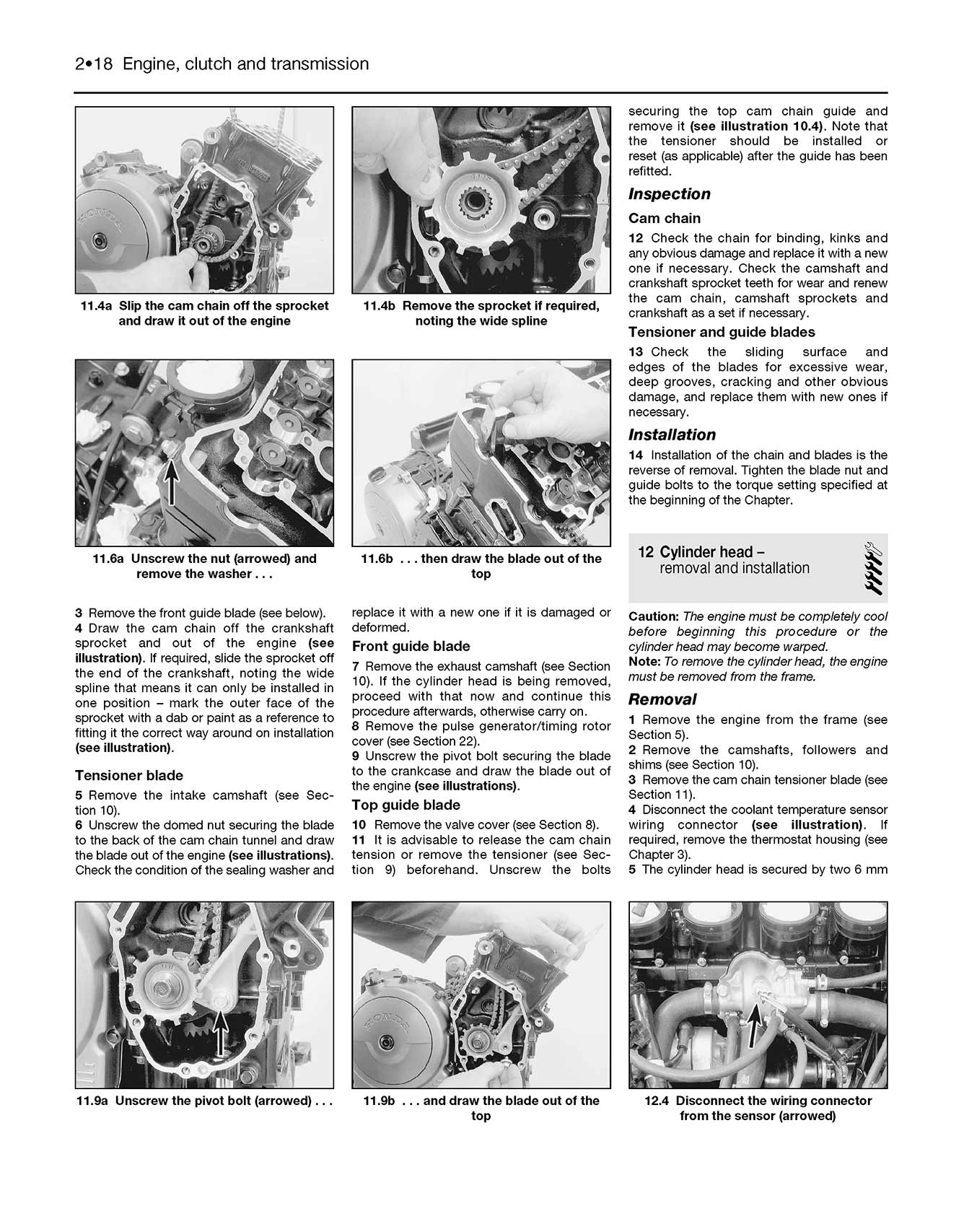 2•18 Engine, clutch and transmission

11.4a Slip the cam chain off the sprocket and draw it out of the engine

11.4b Remove the sprocket if required, noting the wide spline

11.6a Unscrew the nut (arrowed) and remove the washer . . .

11.6b . . . then draw the blade out of the top

3 Remove the front guide blade (see below).
4 Draw the cam chain off the crankshaft sprocket and out of the engine (see illustration). If required, slide the sprocket off the end of the crankshaft, noting the wide spline that means it can only be installed in one position – mark the outer face of the sprocket with a dab or paint as a reference to fitting it the correct way around on installation (see illustration).

Tensioner blade

5 Remove the intake camshaft (see Section 10).
6 Unscrew the domed nut securing the blade to the back of the cam chain tunnel and draw the blade out of the engine (see illustrations). Check the condition of the sealing washer and replace it with a new one if it is damaged or deformed.

Front guide blade

7 Remove the exhaust camshaft (see Section 10). If the cylinder head is being removed, proceed with that now and continue this procedure afterwards, otherwise carry on.
8 Remove the pulse generator/timing rotor cover (see Section 22).
9 Unscrew the pivot bolt securing the blade to the crankcase and draw the blade out of the engine (see illustrations).

Top guide blade

10 Remove the valve cover (see Section 8).
11 It is advisable to release the cam chain tension or remove the tensioner (see Section 9) beforehand. Unscrew the bolts securing the top cam chain guide and remove it (see illustration 10.4). Note that the tensioner should be installed or reset (as applicable) after the guide has been refitted.

Inspection

Cam chain

12 Check the chain for binding, kinks and any obvious damage and replace it with a new one if necessary. Check the camshaft and crankshaft sprocket teeth for wear and renew the cam chain, camshaft sprockets and crankshaft as a set if necessary.

Tensioner and guide blades

13 Check the sliding surface and edges of the blades for excessive wear, deep grooves, cracking and other obvious damage, and replace them with new ones if necessary.

Installation

14 Installation of the chain and blades is the reverse of removal. Tighten the blade nut and guide bolts to the torque setting specified at the beginning of the Chapter.

12 Cylinder head – removal and installation

Caution: The engine must be completely cool before beginning this procedure or the cylinder head may become warped.
Note: To remove the cylinder head, the engine must be removed from the frame.

Removal

1 Remove the engine from the frame (see Section 5).
2 Remove the camshafts, followers and shims (see Section 10).
3 Remove the cam chain tensioner blade (see Section 11).
4 Disconnect the coolant temperature sensor wiring connector (see illustration). If required, remove the thermostat housing (see Chapter 3).
5 The cylinder head is secured by two 6 mm

11.9a Unscrew the pivot bolt (arrowed) . . .

11.9b . . . and draw the blade out of the top

12.4 Disconnect the wiring connector from the sensor (arrowed)