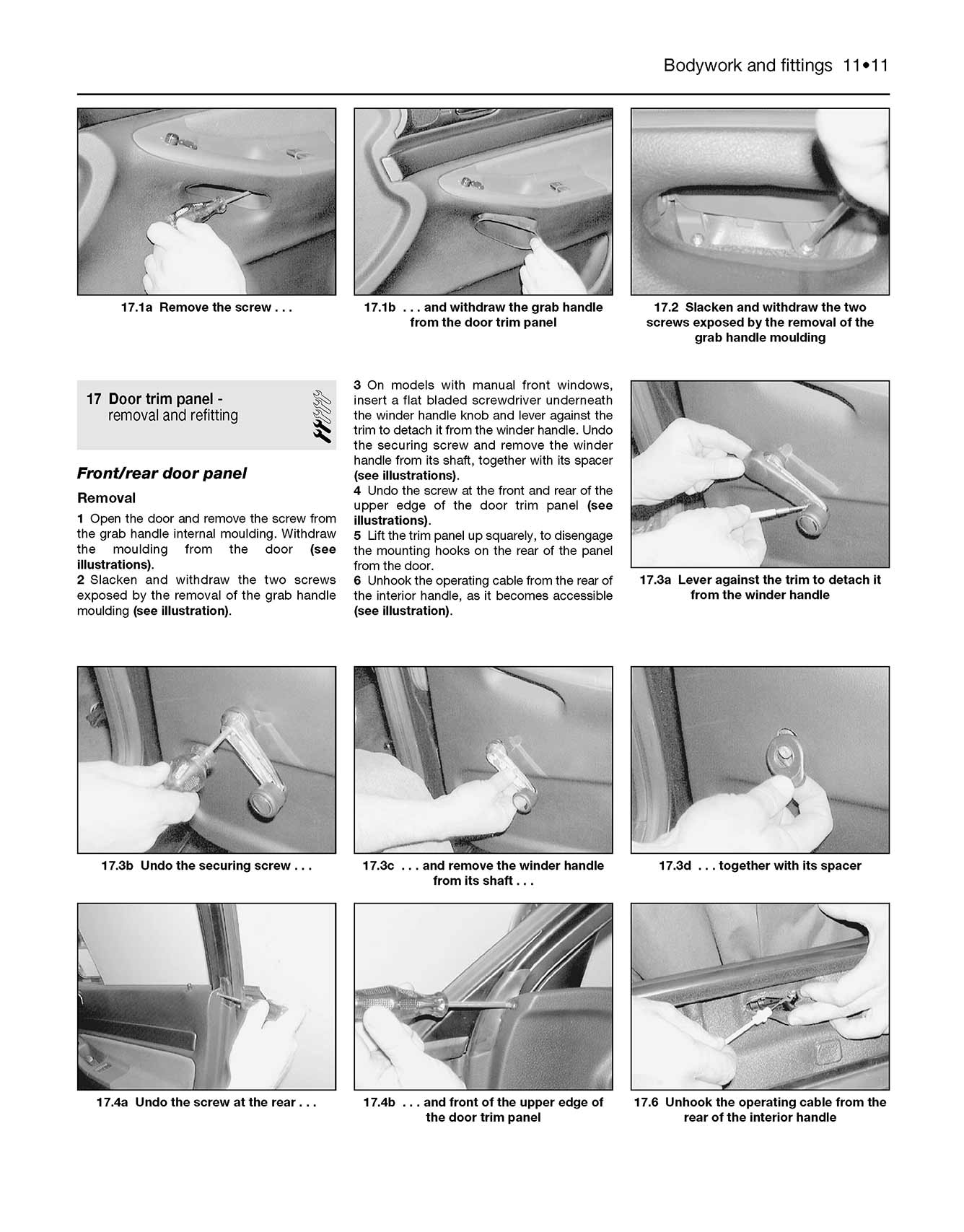 Bodywork and fittings 11•11

17.1a Remove the screw . . .

17.1b . . . and withdraw the grab handle from the door trim panel

17.2 Slacken and withdraw the two screws exposed by the removal of the grab handle moulding

17 Door trim panel - removal and refitting

Front/rear door panel

Removal

1 Open the door and remove the screw from the grab handle internal moulding. Withdraw the moulding from the door (see illustrations).
2 Slacken and withdraw the two screws exposed by the removal of the grab handle moulding (see illustration).

3 On models with manual front windows, insert a flat bladed screwdriver underneath the winder handle knob and lever against the trim to detach it from the winder handle. Undo the securing screw and remove the winder handle from its shaft, together with its spacer (see illustrations).
4 Undo the screw at the front and rear of the upper edge of the door trim panel (see illustrations).
5 Lift the trim panel up squarely, to disengage the mounting hooks on the rear of the panel from the door.
6 Unhook the operating cable from the rear of the interior handle, as it becomes accessible (see illustration).

17.3a Lever against the trim to detach it from the winder handle

17.3b Undo the securing screw . . .

17.3c . . . and remove the winder handle from its shaft . . .

17.3d . . . together with its spacer

17.4a Undo the screw at the rear . . .

17.4b . . . and front of the upper edge of the door trim panel

17.6 Unhook the operating cable from the rear of the interior handle