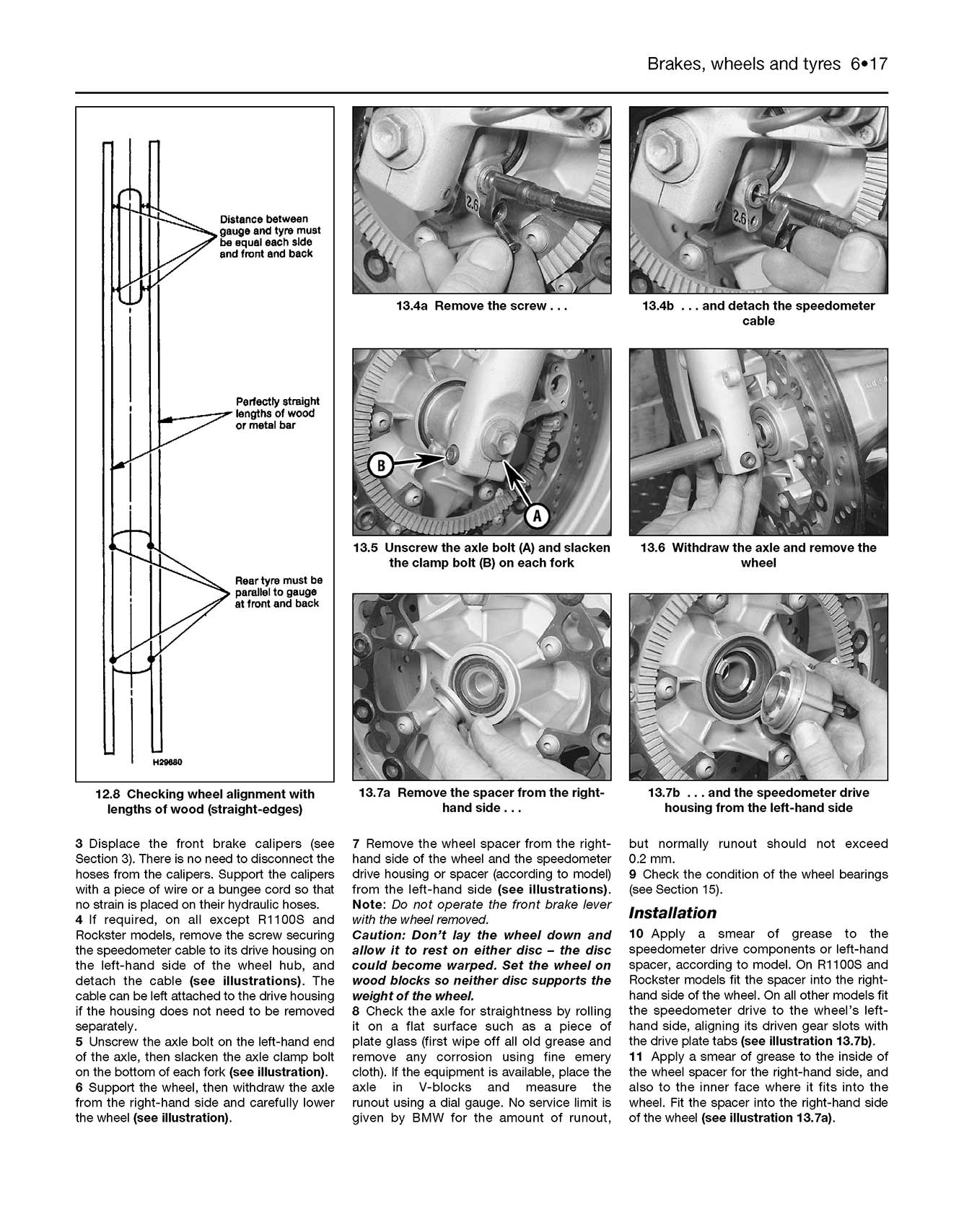 Brakes, wheels and tyres 6•17

Distance between gauge and tyre must be equal each side and front and back

Perfectly straight lengths of wood or metal bar

Rear tyre must be parallel to gauge at front and back

H29680

12.8 Checking wheel alignment with lengths of wood (straight-edges)

2.6

13.4a Remove the screw . . .

2.6

13.4b . . . and detach the speedometer cable

B

A

13.5 Unscrew the axle bolt (A) and slacken the clamp bolt (B) on each fork

13.6 Withdraw the axle and remove the wheel

13.7a Remove the spacer from the right-hand side . . .

13.7b . . . and the speedometer drive housing from the left-hand side

3 Displace the front brake calipers (see Section 3). There is no need to disconnect the hoses from the calipers. Support the calipers with a piece of wire or a bungee cord so that no strain is placed on their hydraulic hoses.
4 If required, on all except R1100S and Rockster models, remove the screw securing the speedometer cable to its drive housing on the left-hand side of the wheel hub, and detach the cable (see illustrations). The cable can be left attached to the drive housing if the housing does not need to be removed separately.
5 Unscrew the axle bolt on the left-hand end of the axle, then slacken the axle clamp bolt on the bottom of each fork (see illustration).
6 Support the wheel, then withdraw the axle from the right-hand side and carefully lower the wheel (see illustration).

7 Remove the wheel spacer from the right-hand side of the wheel and the speedometer drive housing or spacer (according to model) from the left-hand side (see illustrations). Note: Do not operate the front brake lever with the wheel removed.
Caution: Don't lay the wheel down and allow it to rest on either disc – the disc could become warped. Set the wheel on wood blocks so neither disc supports the weight of the wheel.
8 Check the axle for straightness by rolling it on a flat surface such as a piece of plate glass (first wipe off all old grease and remove any corrosion using fine emery cloth). If the equipment is available, place the axle in V-blocks and measure the runout using a dial gauge. No service limit is given by BMW for the amount of runout, but normally runout should not exceed 0.2 mm.
9 Check the condition of the wheel bearings (see Section 15).

Installation

10 Apply a smear of grease to the speedometer drive components or left-hand spacer, according to model. On R1100S and Rockster models fit the spacer into the right-hand side of the wheel. On all other models fit the speedometer drive to the wheel's left-hand side, aligning its driven gear slots with the drive plate tabs (see illustration 13.7b).
11 Apply a smear of grease to the inside of the wheel spacer for the right-hand side, and also to the inner face where it fits into the wheel. Fit the spacer into the right-hand side of the wheel (see illustration 13.7a).