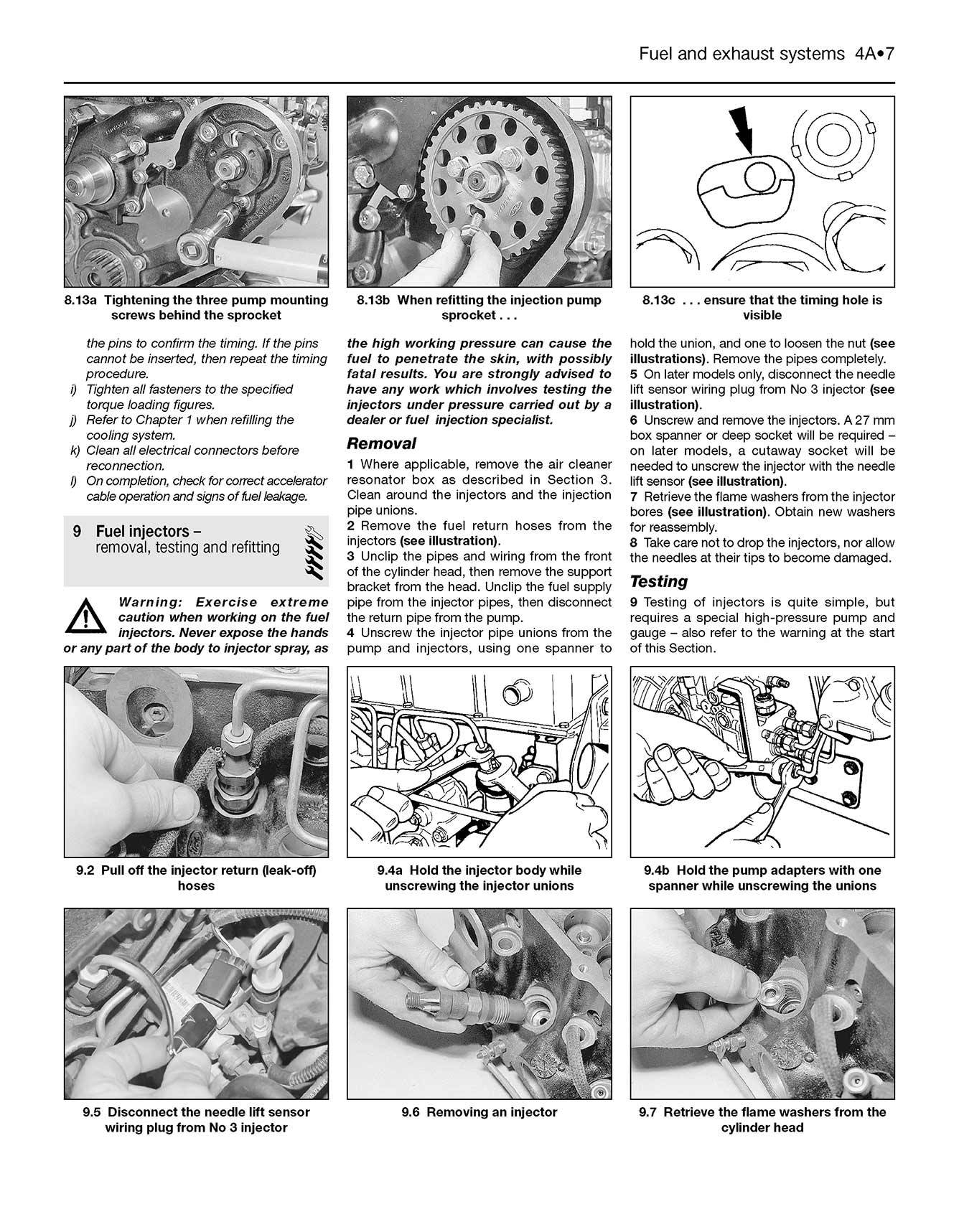 Fuel and exhaust systems 4A•7

8.13a Tightening the three pump mounting screws behind the sprocket

8.13b When refitting the injection pump sprocket . . .

8.13c . . . ensure that the timing hole is visible

the pins to confirm the timing. If the pins cannot be inserted, then repeat the timing procedure.
i) Tighten all fasteners to the specified torque loading figures.
j) Refer to Chapter 1 when refilling the cooling system.
k) Clean all electrical connectors before reconnection.
l) On completion, check for correct accelerator cable operation and signs of fuel leakage.

9 Fuel injectors – removal, testing and refitting

Warning: Exercise extreme caution when working on the fuel injectors. Never expose the hands or any part of the body to injector spray, as the high working pressure can cause the fuel to penetrate the skin, with possibly fatal results. You are strongly advised to have any work which involves testing the injectors under pressure carried out by a dealer or fuel injection specialist.

Removal

1 Where applicable, remove the air cleaner resonator box as described in Section 3. Clean around the injectors and the injection pipe unions.
2 Remove the fuel return hoses from the injectors (see illustration).
3 Unclip the pipes and wiring from the front of the cylinder head, then remove the support bracket from the head. Unclip the fuel supply pipe from the injector pipes, then disconnect the return pipe from the pump.
4 Unscrew the injector pipe unions from the pump and injectors, using one spanner to hold the union, and one to loosen the nut (see illustrations). Remove the pipes completely.
5 On later models only, disconnect the needle lift sensor wiring plug from No 3 injector (see illustration).
6 Unscrew and remove the injectors. A 27 mm box spanner or deep socket will be required – on later models, a cutaway socket will be needed to unscrew the injector with the needle lift sensor (see illustration).
7 Retrieve the flame washers from the injector bores (see illustration). Obtain new washers for reassembly.
8 Take care not to drop the injectors, nor allow the needles at their tips to become damaged.

Testing

9 Testing of injectors is quite simple, but requires a special high-pressure pump and gauge – also refer to the warning at the start of this Section.

9.2 Pull off the injector return (leak-off) hoses

9.4a Hold the injector body while unscrewing the injector unions

9.4b Hold the pump adapters with one spanner while unscrewing the unions

9.5 Disconnect the needle lift sensor wiring plug from No 3 injector

9.6 Removing an injector

9.7 Retrieve the flame washers from the cylinder head