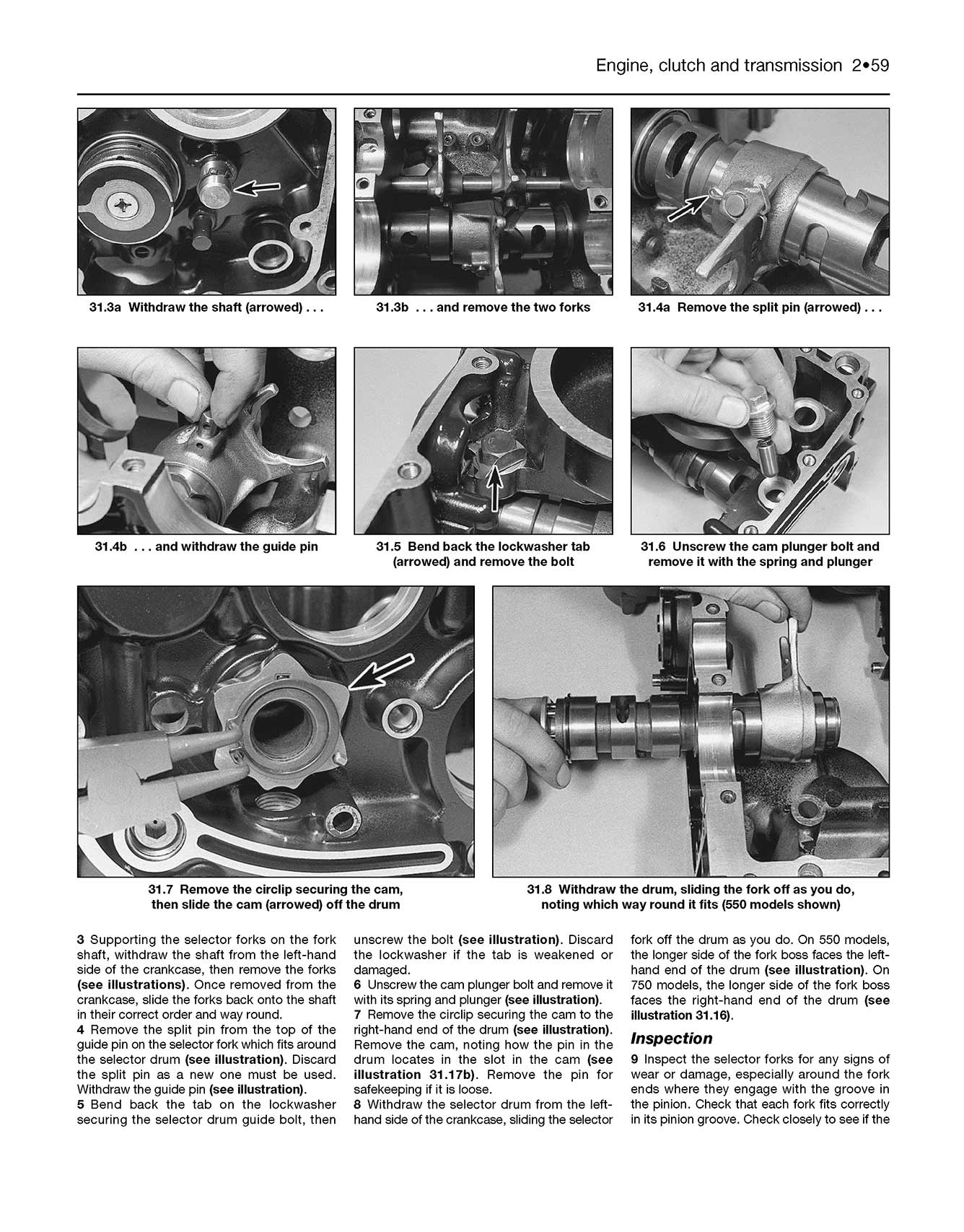 Engine, clutch and transmission 2•59

31.3a Withdraw the shaft (arrowed) . . .

31.3b . . . and remove the two forks

31.4a Remove the split pin (arrowed) . . .

31.4b . . . and withdraw the guide pin

31.5 Bend back the lockwasher tab (arrowed) and remove the bolt

31.6 Unscrew the cam plunger bolt and remove it with the spring and plunger

31.7 Remove the circlip securing the cam, then slide the cam (arrowed) off the drum

31.8 Withdraw the drum, sliding the fork off as you do, noting which way round it fits (550 models shown)

3 Supporting the selector forks on the fork shaft, withdraw the shaft from the left-hand side of the crankcase, then remove the forks (see illustrations). Once removed from the crankcase, slide the forks back onto the shaft in their correct order and way round.
4 Remove the split pin from the top of the guide pin on the selector fork which fits around the selector drum (see illustration). Discard the split pin as a new one must be used. Withdraw the guide pin (see illustration).
5 Bend back the tab on the lockwasher securing the selector drum guide bolt, then unscrew the bolt (see illustration). Discard the lockwasher if the tab is weakened or damaged.
6 Unscrew the cam plunger bolt and remove it with its spring and plunger (see illustration).
7 Remove the circlip securing the cam to the right-hand end of the drum (see illustration). Remove the cam, noting how the pin in the drum locates in the slot in the cam (see illustration 31.17b). Remove the pin for safekeeping if it is loose.
8 Withdraw the selector drum from the left-hand side of the crankcase, sliding the selector fork off the drum as you do. On 550 models, the longer side of the fork boss faces the left-hand end of the drum (see illustration). On 750 models, the longer side of the fork boss faces the right-hand end of the drum (see illustration 31.16).

Inspection

9 Inspect the selector forks for any signs of wear or damage, especially around the fork ends where they engage with the groove in the pinion. Check that each fork fits correctly in its pinion groove. Check closely to see if the