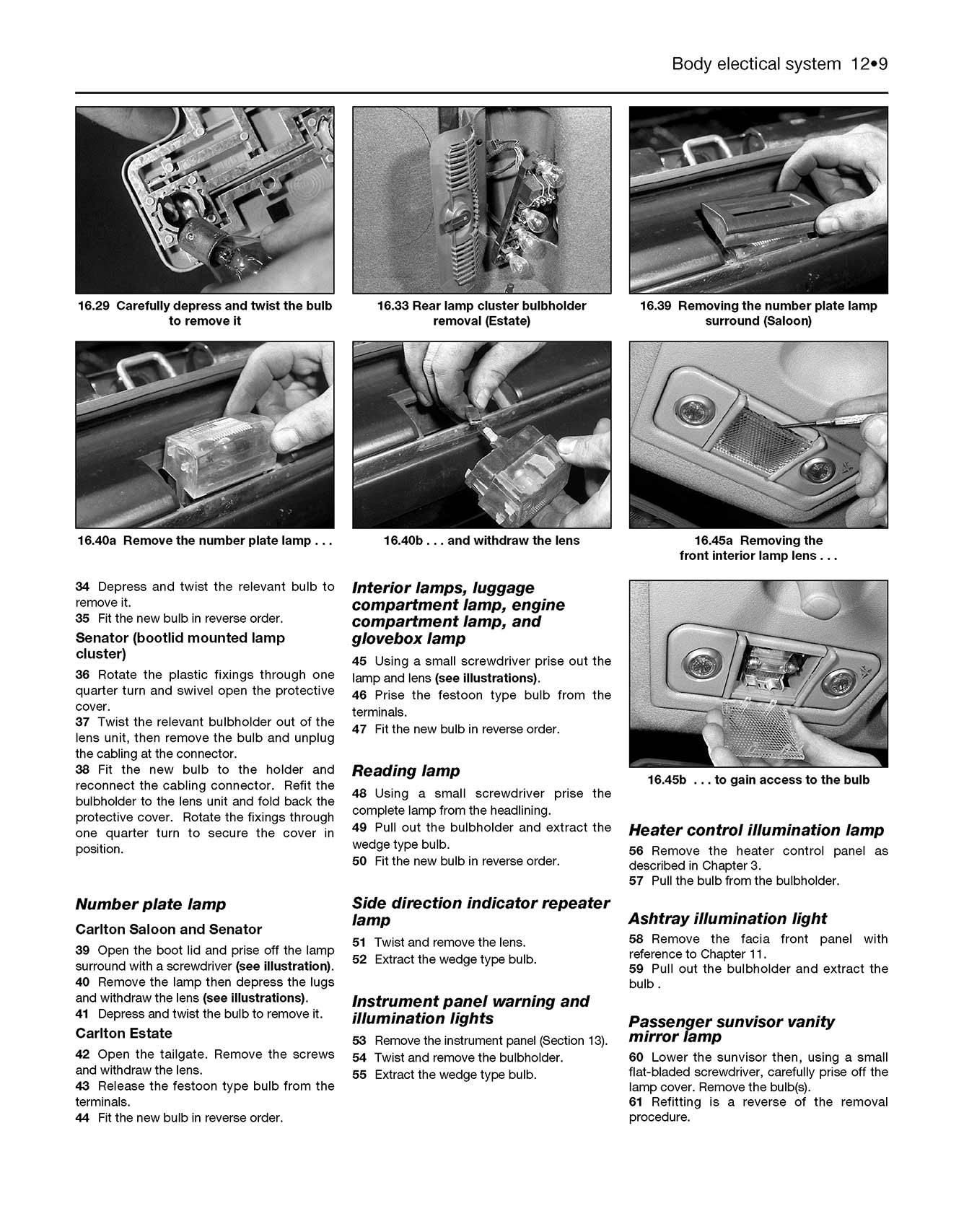 Body electical system 12•9

16.29 Carefully depress and twist the bulb to remove it

16.33 Rear lamp cluster bulbholder removal (Estate)

16.39 Removing the number plate lamp surround (Saloon)

16.40a Remove the number plate lamp . . .

16.40b . . . and withdraw the lens

16.45a Removing the front interior lamp lens . . .

34 Depress and twist the relevant bulb to remove it.
35 Fit the new bulb in reverse order.

Senator (bootlid mounted lamp cluster)

36 Rotate the plastic fixings through one quarter turn and swivel open the protective cover.
37 Twist the relevant bulbholder out of the lens unit, then remove the bulb and unplug the cabling at the connector.
38 Fit the new bulb to the holder and reconnect the cabling connector. Refit the bulbholder to the lens unit and fold back the protective cover. Rotate the fixings through one quarter turn to secure the cover in position.

Number plate lamp

Carlton Saloon and Senator

39 Open the boot lid and prise off the lamp surround with a screwdriver (see illustration).
40 Remove the lamp then depress the lugs and withdraw the lens (see illustrations).
41 Depress and twist the bulb to remove it.

Carlton Estate

42 Open the tailgate. Remove the screws and withdraw the lens.
43 Release the festoon type bulb from the terminals.
44 Fit the new bulb in reverse order.

Interior lamps, luggage compartment lamp, engine compartment lamp, and glovebox lamp

45 Using a small screwdriver prise out the lamp and lens (see illustrations).
46 Prise the festoon type bulb from the terminals.
47 Fit the new bulb in reverse order.

Reading lamp

48 Using a small screwdriver prise the complete lamp from the headlining.
49 Pull out the bulbholder and extract the wedge type bulb.
50 Fit the new bulb in reverse order.

Side direction indicator repeater lamp

51 Twist and remove the lens.
52 Extract the wedge type bulb.

Instrument panel warning and illumination lights

53 Remove the instrument panel (Section 13).
54 Twist and remove the bulbholder.
55 Extract the wedge type bulb.

16.45b . . . to gain access to the bulb

Heater control illumination lamp

56 Remove the heater control panel as described in Chapter 3.
57 Pull the bulb from the bulbholder.

Ashtray illumination light

58 Remove the facia front panel with reference to Chapter 11.
59 Pull out the bulbholder and extract the bulb .

Passenger sunvisor vanity mirror lamp

60 Lower the sunvisor then, using a small flat-bladed screwdriver, carefully prise off the lamp cover. Remove the bulb(s).
61 Refitting is a reverse of the removal procedure.