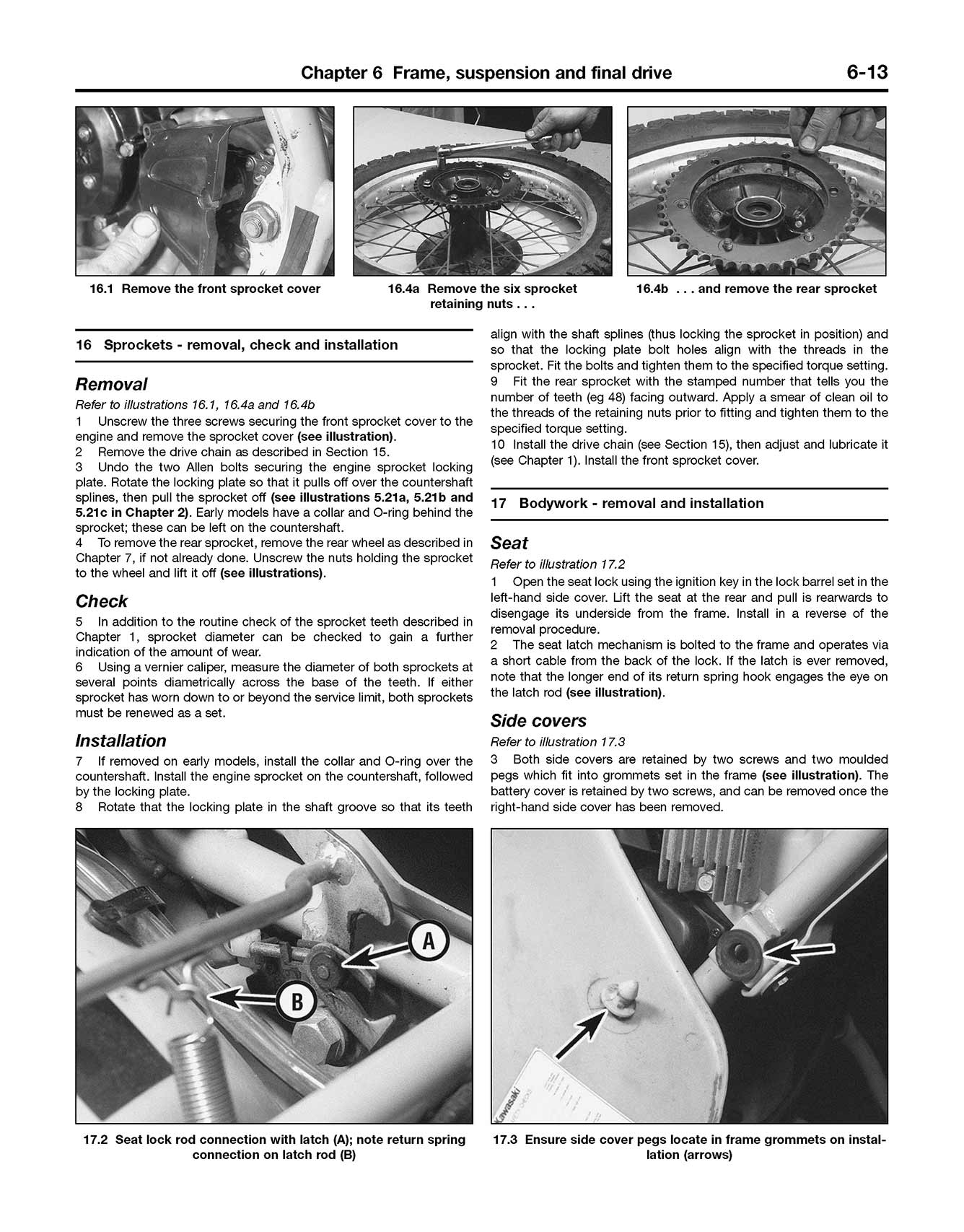 Chapter 6 Frame, suspension and final drive 6-13

16.1 Remove the front sprocket cover

16.4a Remove the six sprocket retaining nuts . . .

16.4b . . . and remove the rear sprocket

16 Sprockets - removal, check and installation

Removal

Refer to illustrations 16.1, 16.4a and 16.4b

1 Unscrew the three screws securing the front sprocket cover to the engine and remove the sprocket cover (see illustration).

2 Remove the drive chain as described in Section 15.

3 Undo the two Allen bolts securing the engine sprocket locking plate. Rotate the locking plate so that it pulls off over the countershaft splines, then pull the sprocket off (see illustrations 5.21a, 5.21b and 5.21c in Chapter 2). Early models have a collar and O-ring behind the sprocket; these can be left on the countershaft.

4 To remove the rear sprocket, remove the rear wheel as described in Chapter 7, if not already done. Unscrew the nuts holding the sprocket to the wheel and lift it off (see illustrations).

Check

5 In addition to the routine check of the sprocket teeth described in Chapter 1, sprocket diameter can be checked to gain a further indication of the amount of wear.

6 Using a vernier caliper, measure the diameter of both sprockets at several points diametrically across the base of the teeth. If either sprocket has worn down to or beyond the service limit, both sprockets must be renewed as a set.

Installation

7 If removed on early models, install the collar and O-ring over the countershaft. Install the engine sprocket on the countershaft, followed by the locking plate.

8 Rotate that the locking plate in the shaft groove so that its teeth align with the shaft splines (thus locking the sprocket in position) and so that the locking plate bolt holes align with the threads in the sprocket. Fit the bolts and tighten them to the specified torque setting.

9 Fit the rear sprocket with the stamped number that tells you the number of teeth (eg 48) facing outward. Apply a smear of clean oil to the threads of the retaining nuts prior to fitting and tighten them to the specified torque setting.

10 Install the drive chain (see Section 15), then adjust and lubricate it (see Chapter 1). Install the front sprocket cover.

17 Bodywork - removal and installation

Seat

Refer to illustration 17.2

1 Open the seat lock using the ignition key in the lock barrel set in the left-hand side cover. Lift the seat at the rear and pull is rearwards to disengage its underside from the frame. Install in a reverse of the removal procedure.

2 The seat latch mechanism is bolted to the frame and operates via a short cable from the back of the lock. If the latch is ever removed, note that the longer end of its return spring hook engages the eye on the latch rod (see illustration).

Side covers

Refer to illustration 17.3

3 Both side covers are retained by two screws and two moulded pegs which fit into grommets set in the frame (see illustration). The battery cover is retained by two screws, and can be removed once the right-hand side cover has been removed.

A

B

Kawasaki

17.2 Seat lock rod connection with latch (A); note return spring connection on latch rod (B)

17.3 Ensure side cover pegs locate in frame grommets on installation (arrows)