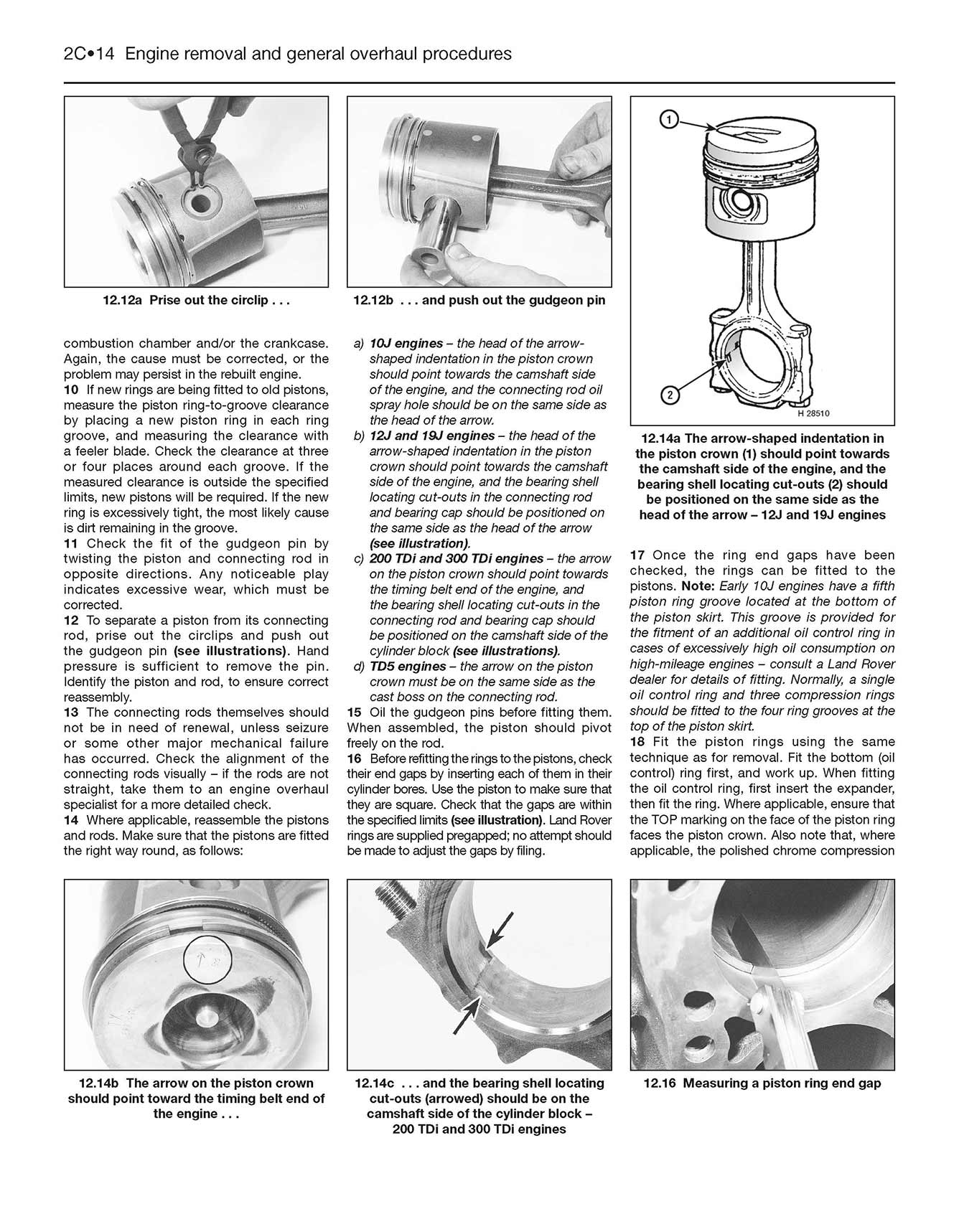 2C•14 Engine removal and general overhaul procedures

12.12a Prise out the circlip . . .

12.12b . . . and push out the gudgeon pin

1

2

H 28510

12.14a The arrow-shaped indentation in the piston crown (1) should point towards the camshaft side of the engine, and the bearing shell locating cut-outs (2) should be positioned on the same side as the head of the arrow – 12J and 19J engines

combustion chamber and/or the crankcase. Again, the cause must be corrected, or the problem may persist in the rebuilt engine.

10 If new rings are being fitted to old pistons, measure the piston ring-to-groove clearance by placing a new piston ring in each ring groove, and measuring the clearance with a feeler blade. Check the clearance at three or four places around each groove. If the measured clearance is outside the specified limits, new pistons will be required. If the new ring is excessively tight, the most likely cause is dirt remaining in the groove.

11 Check the fit of the gudgeon pin by twisting the piston and connecting rod in opposite directions. Any noticeable play indicates excessive wear, which must be corrected.

12 To separate a piston from its connecting rod, prise out the circlips and push out the gudgeon pin (see illustrations). Hand pressure is sufficient to remove the pin. Identify the piston and rod, to ensure correct reassembly.

13 The connecting rods themselves should not be in need of renewal, unless seizure or some other major mechanical failure has occurred. Check the alignment of the connecting rods visually – if the rods are not straight, take them to an engine overhaul specialist for a more detailed check.

14 Where applicable, reassemble the pistons and rods. Make sure that the pistons are fitted the right way round, as follows:

a) 10J engines – the head of the arrow-shaped indentation in the piston crown should point towards the camshaft side of the engine, and the connecting rod oil spray hole should be on the same side as the head of the arrow.
b) 12J and 19J engines – the head of the arrow-shaped indentation in the piston crown should point towards the camshaft side of the engine, and the bearing shell locating cut-outs in the connecting rod and bearing cap should be positioned on the same side as the head of the arrow (see illustration).
c) 200 TDi and 300 TDi engines – the arrow on the piston crown should point towards the timing belt end of the engine, and the bearing shell locating cut-outs in the connecting rod and bearing cap should be positioned on the camshaft side of the cylinder block (see illustrations).
d) TD5 engines – the arrow on the piston crown must be on the same side as the cast boss on the connecting rod.

15 Oil the gudgeon pins before fitting them. When assembled, the piston should pivot freely on the rod.

16 Before refitting the rings to the pistons, check their end gaps by inserting each of them in their cylinder bores. Use the piston to make sure that they are square. Check that the gaps are within the specified limits (see illustration). Land Rover rings are supplied pregapped; no attempt should be made to adjust the gaps by filing.

17 Once the ring end gaps have been checked, the rings can be fitted to the pistons. Note: Early 10J engines have a fifth piston ring groove located at the bottom of the piston skirt. This groove is provided for the fitment of an additional oil control ring in cases of excessively high oil consumption on high-mileage engines – consult a Land Rover dealer for details of fitting. Normally, a single oil control ring and three compression rings should be fitted to the four ring grooves at the top of the piston skirt.

18 Fit the piston rings using the same technique as for removal. Fit the bottom (oil control) ring first, and work up. When fitting the oil control ring, first insert the expander, then fit the ring. Where applicable, ensure that the TOP marking on the face of the piston ring faces the piston crown. Also note that, where applicable, the polished chrome compression

12.14b The arrow on the piston crown should point toward the timing belt end of the engine . . .

12.14c . . . and the bearing shell locating cut-outs (arrowed) should be on the camshaft side of the cylinder block – 200 TDi and 300 TDi engines

12.16 Measuring a piston ring end gap