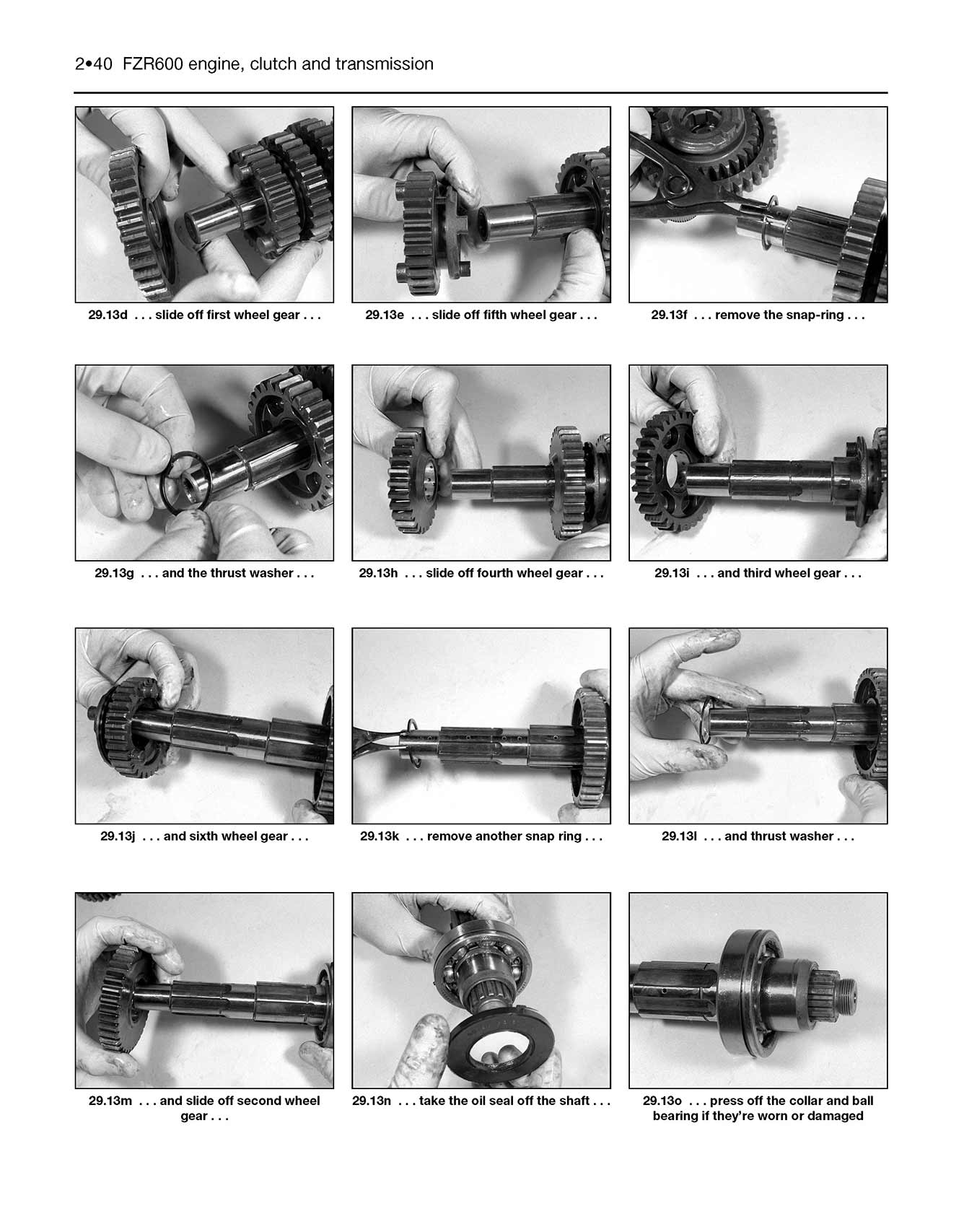 2•40 FZR600 engine, clutch and transmission

29.13d . . . slide off first wheel gear . . .

29.13e . . . slide off fifth wheel gear . . .

29.13f . . . remove the snap-ring . . .

29.13g . . . and the thrust washer . . .

29.13h . . . slide off fourth wheel gear . . .

29.13i . . . and third wheel gear . . .

29.13j . . . and sixth wheel gear . . .

29.13k . . . remove another snap ring . . .

29.13l . . . and thrust washer . . .

29.13m . . . and slide off second wheel gear . . .

29.13n . . . take the oil seal off the shaft . . .

29.13o . . . press off the collar and ball bearing if they're worn or damaged