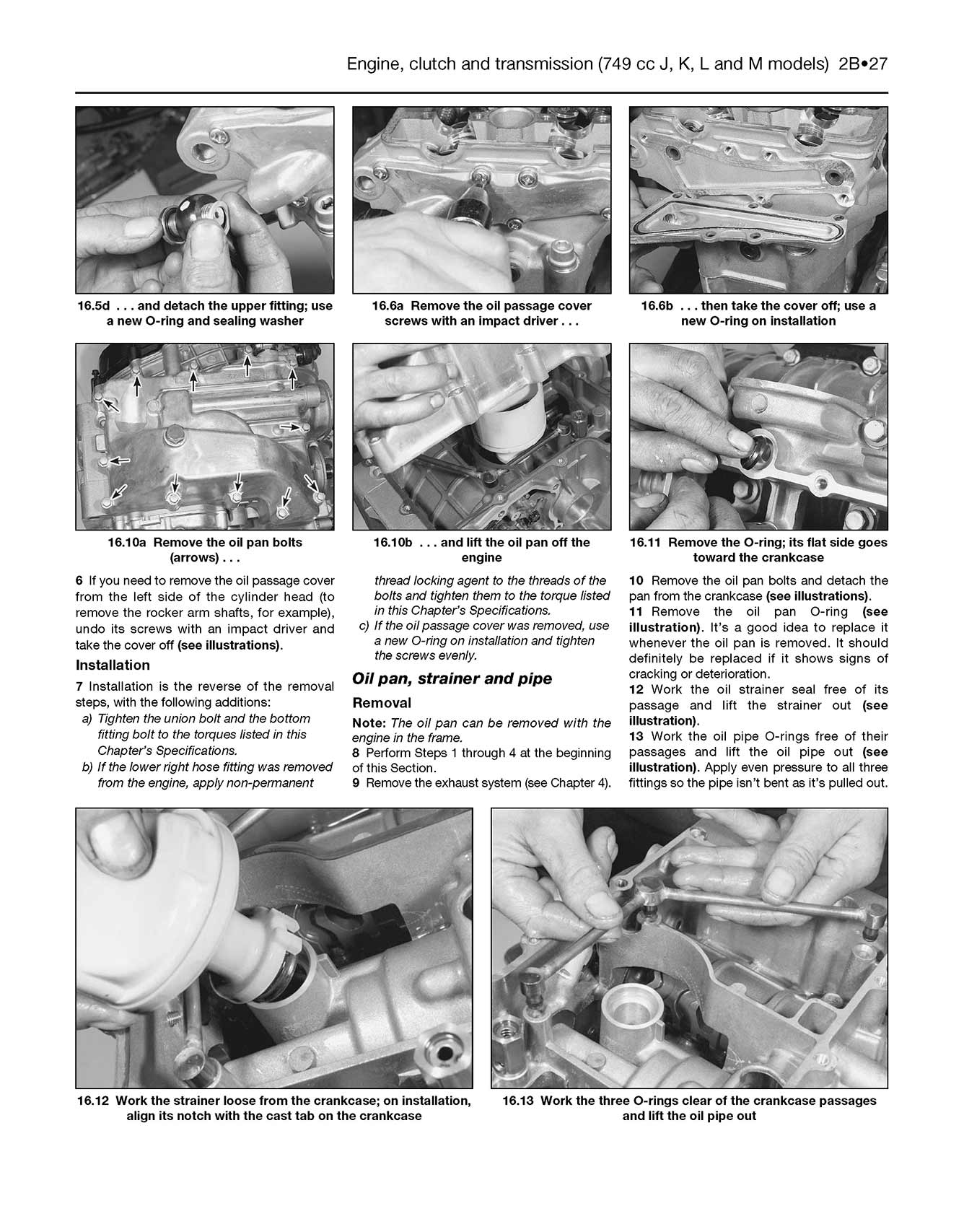 Engine, clutch and transmission (749 cc J, K, L and M models) 2B•27

16.5d . . . and detach the upper fitting; use a new O-ring and sealing washer

16.6a Remove the oil passage cover screws with an impact driver . . .

16.6b . . . then take the cover off; use a new O-ring on installation

16.10a Remove the oil pan bolts (arrows) . . .

16.10b . . . and lift the oil pan off the engine

16.11 Remove the O-ring; its flat side goes toward the crankcase

6 If you need to remove the oil passage cover from the left side of the cylinder head (to remove the rocker arm shafts, for example), undo its screws with an impact driver and take the cover off (see illustrations).

Installation

7 Installation is the reverse of the removal steps, with the following additions:
a) Tighten the union bolt and the bottom fitting bolt to the torques listed in this Chapter's Specifications.
b) If the lower right hose fitting was removed from the engine, apply non-permanent thread locking agent to the threads of the bolts and tighten them to the torque listed in this Chapter's Specifications.
c) If the oil passage cover was removed, use a new O-ring on installation and tighten the screws evenly.

Oil pan, strainer and pipe

Removal

Note: The oil pan can be removed with the engine in the frame.
8 Perform Steps 1 through 4 at the beginning of this Section.
9 Remove the exhaust system (see Chapter 4).
10 Remove the oil pan bolts and detach the pan from the crankcase (see illustrations).
11 Remove the oil pan O-ring (see illustration). It's a good idea to replace it whenever the oil pan is removed. It should definitely be replaced if it shows signs of cracking or deterioration.
12 Work the oil strainer seal free of its passage and lift the strainer out (see illustration).
13 Work the oil pipe O-rings free of their passages and lift the oil pipe out (see illustration). Apply even pressure to all three fittings so the pipe isn't bent as it's pulled out.

16.12 Work the strainer loose from the crankcase; on installation, align its notch with the cast tab on the crankcase

16.13 Work the three O-rings clear of the crankcase passages and lift the oil pipe out