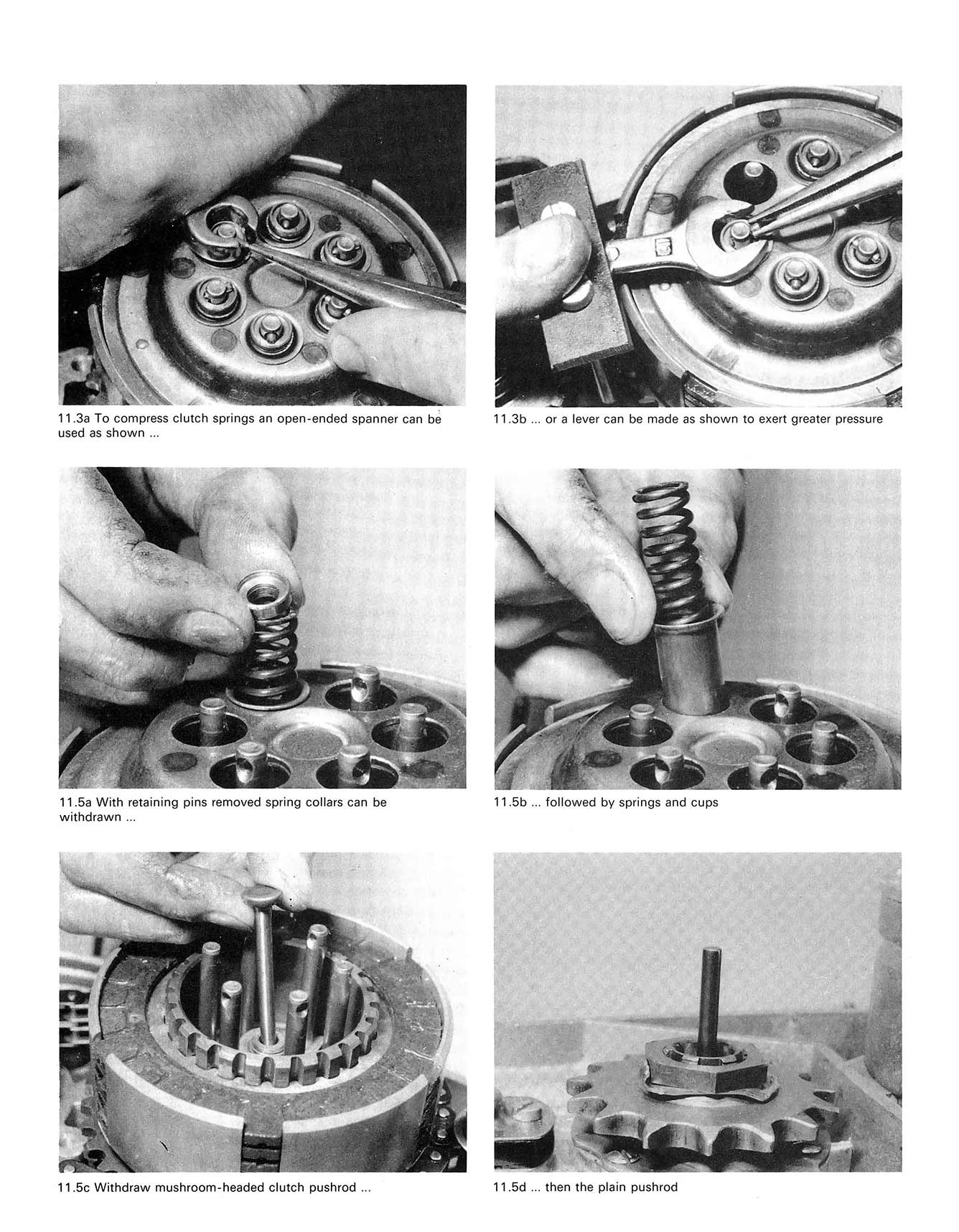 11.3a To compress clutch springs an open-ended spanner can be used as shown ...

11.3b ... or a lever can be made as shown to exert greater pressure

11.5a With retaining pins removed spring collars can be withdrawn ...

11.5b ... followed by springs and cups

11.5c Withdraw mushroom-headed clutch pushrod ...

11.5d ... then the plain pushrod