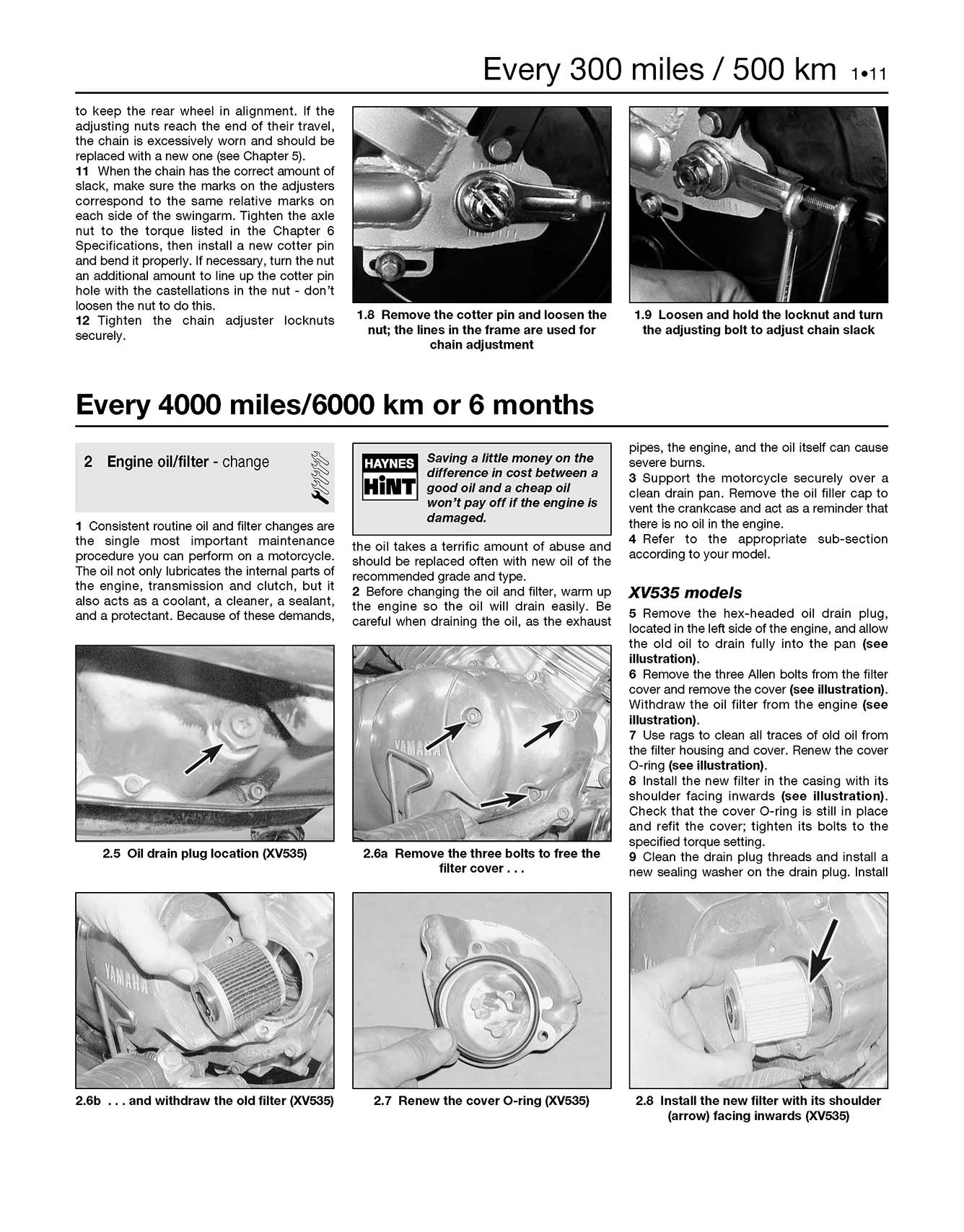 Every 300 miles / 500 km 1•11

to keep the rear wheel in alignment. If the adjusting nuts reach the end of their travel, the chain is excessively worn and should be replaced with a new one (see Chapter 5).

11 When the chain has the correct amount of slack, make sure the marks on the adjusters correspond to the same relative marks on each side of the swingarm. Tighten the axle nut to the torque listed in the Chapter 6 Specifications, then install a new cotter pin and bend it properly. If necessary, turn the nut an additional amount to line up the cotter pin hole with the castellations in the nut - don't loosen the nut to do this.

12 Tighten the chain adjuster locknuts securely.

1.8 Remove the cotter pin and loosen the nut; the lines in the frame are used for chain adjustment

1.9 Loosen and hold the locknut and turn the adjusting bolt to adjust chain slack

Every 4000 miles/6000 km or 6 months

2 Engine oil/filter - change

1 Consistent routine oil and filter changes are the single most important maintenance procedure you can perform on a motorcycle. The oil not only lubricates the internal parts of the engine, transmission and clutch, but it also acts as a coolant, a cleaner, a sealant, and a protectant. Because of these demands,

HAYNES HiNT

Saving a little money on the difference in cost between a good oil and a cheap oil won't pay off if the engine is damaged.

the oil takes a terrific amount of abuse and should be replaced often with new oil of the recommended grade and type.

2 Before changing the oil and filter, warm up the engine so the oil will drain easily. Be careful when draining the oil, as the exhaust

pipes, the engine, and the oil itself can cause severe burns.

3 Support the motorcycle securely over a clean drain pan. Remove the oil filler cap to vent the crankcase and act as a reminder that there is no oil in the engine.

4 Refer to the appropriate sub-section according to your model.

XV535 models

5 Remove the hex-headed oil drain plug, located in the left side of the engine, and allow the old oil to drain fully into the pan (see illustration).

6 Remove the three Allen bolts from the filter cover and remove the cover (see illustration). Withdraw the oil filter from the engine (see illustration).

7 Use rags to clean all traces of old oil from the filter housing and cover. Renew the cover O-ring (see illustration).

8 Install the new filter in the casing with its shoulder facing inwards (see illustration). Check that the cover O-ring is still in place and refit the cover; tighten its bolts to the specified torque setting.

9 Clean the drain plug threads and install a new sealing washer on the drain plug. Install

YAMAHA

2.5 Oil drain plug location (XV535)

2.6a Remove the three bolts to free the filter cover . . .

YAMAHA

2.6b . . . and withdraw the old filter (XV535)

2.7 Renew the cover O-ring (XV535)

2.8 Install the new filter with its shoulder (arrow) facing inwards (XV535)