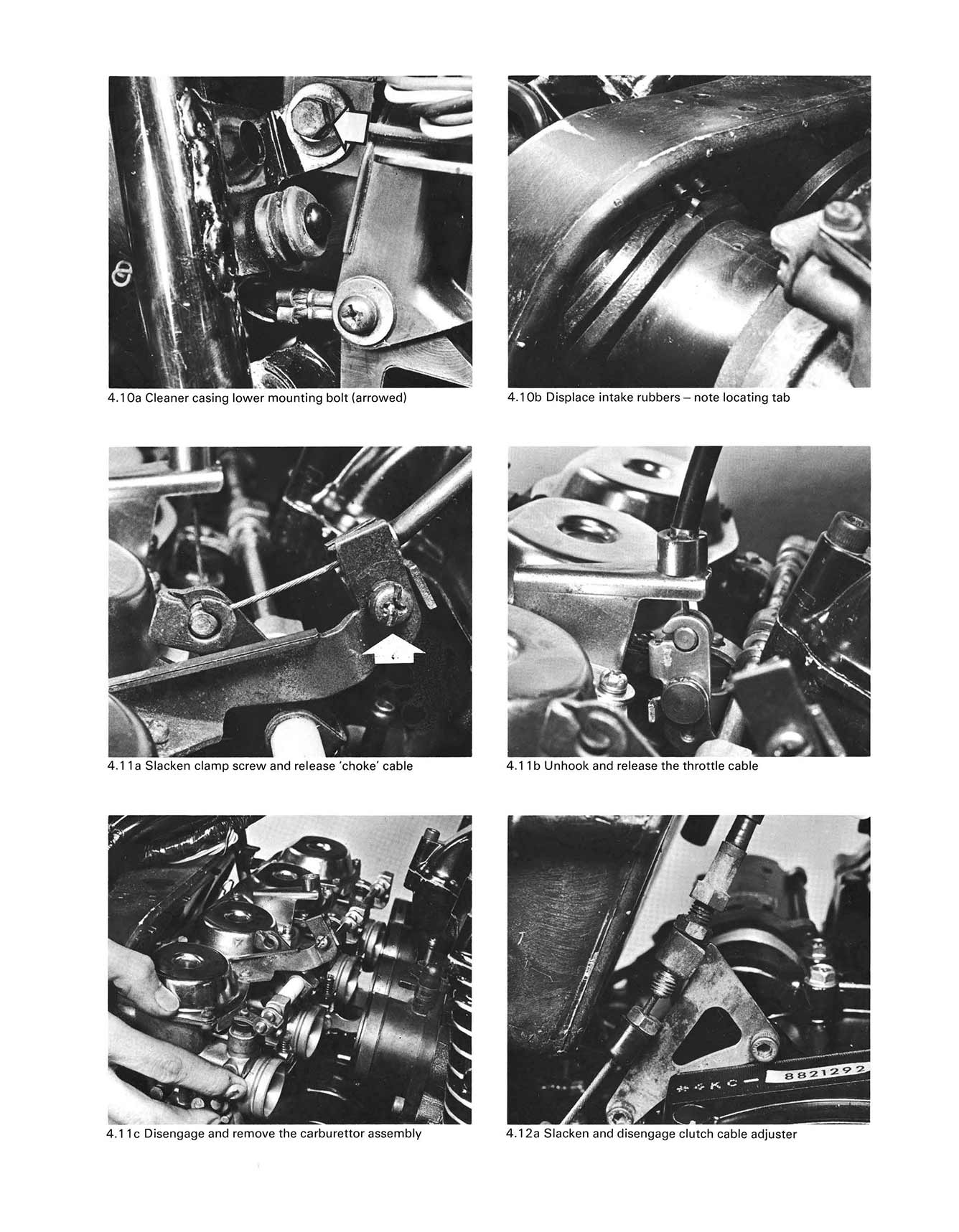 4.10a Cleaner casing lower mounting bolt (arrowed)

4.10b Displace intake rubbers – note locating tab

4.11a Slacken clamp screw and release 'choke' cable

4.11b Unhook and release the throttle cable

4.11c Disengage and remove the carburettor assembly

KC– 8821292

4.12a Slacken and disengage clutch cable adjuster