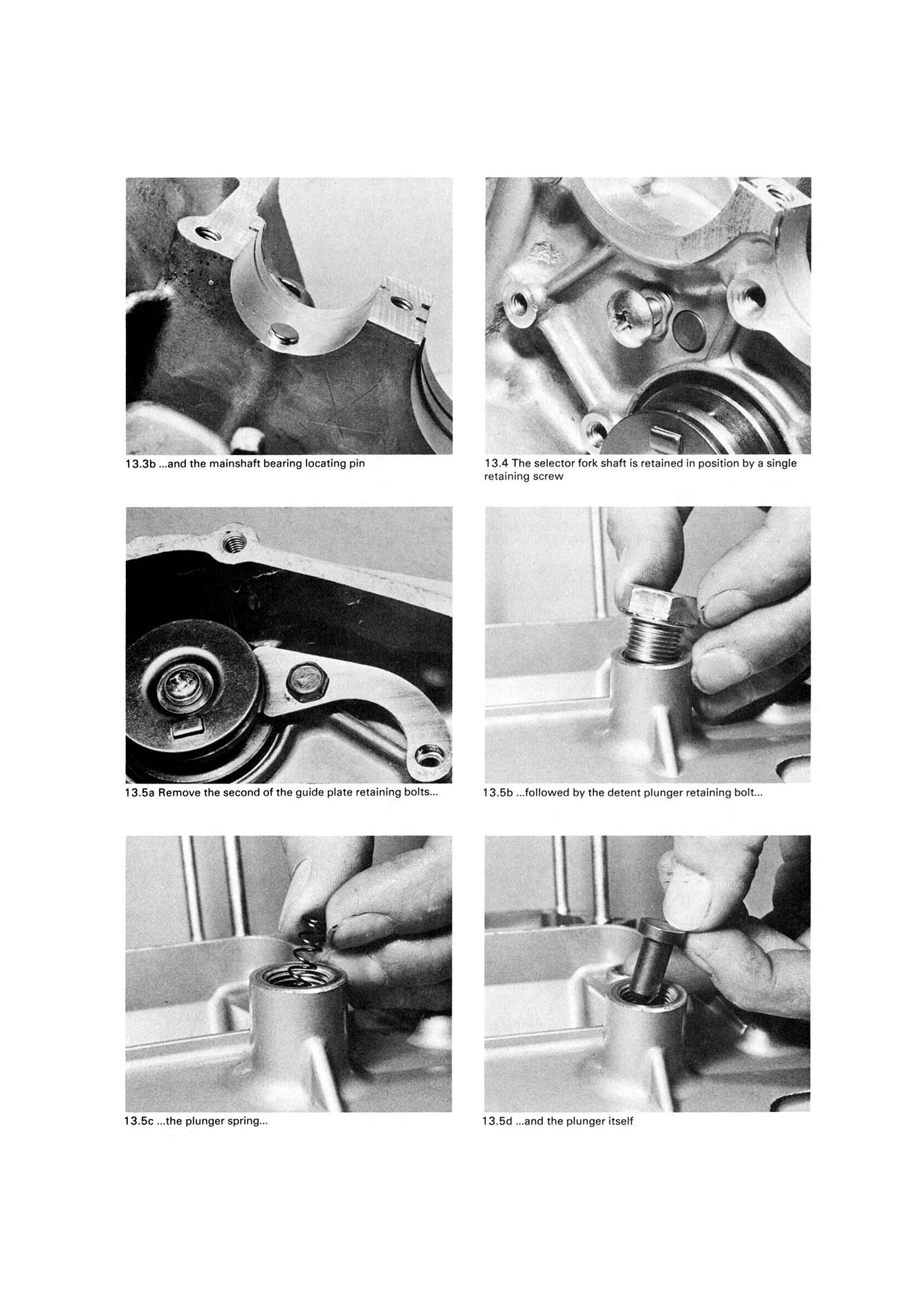 13.3b ...and the mainshaft bearing locating pin

13.4 The selector fork shaft is retained in position by a single retaining screw

13.5a Remove the second of the guide plate retaining bolts...

13.5b ...followed by the detent plunger retaining bolt...

13.5c ...the plunger spring...

13.5d ...and the plunger itself