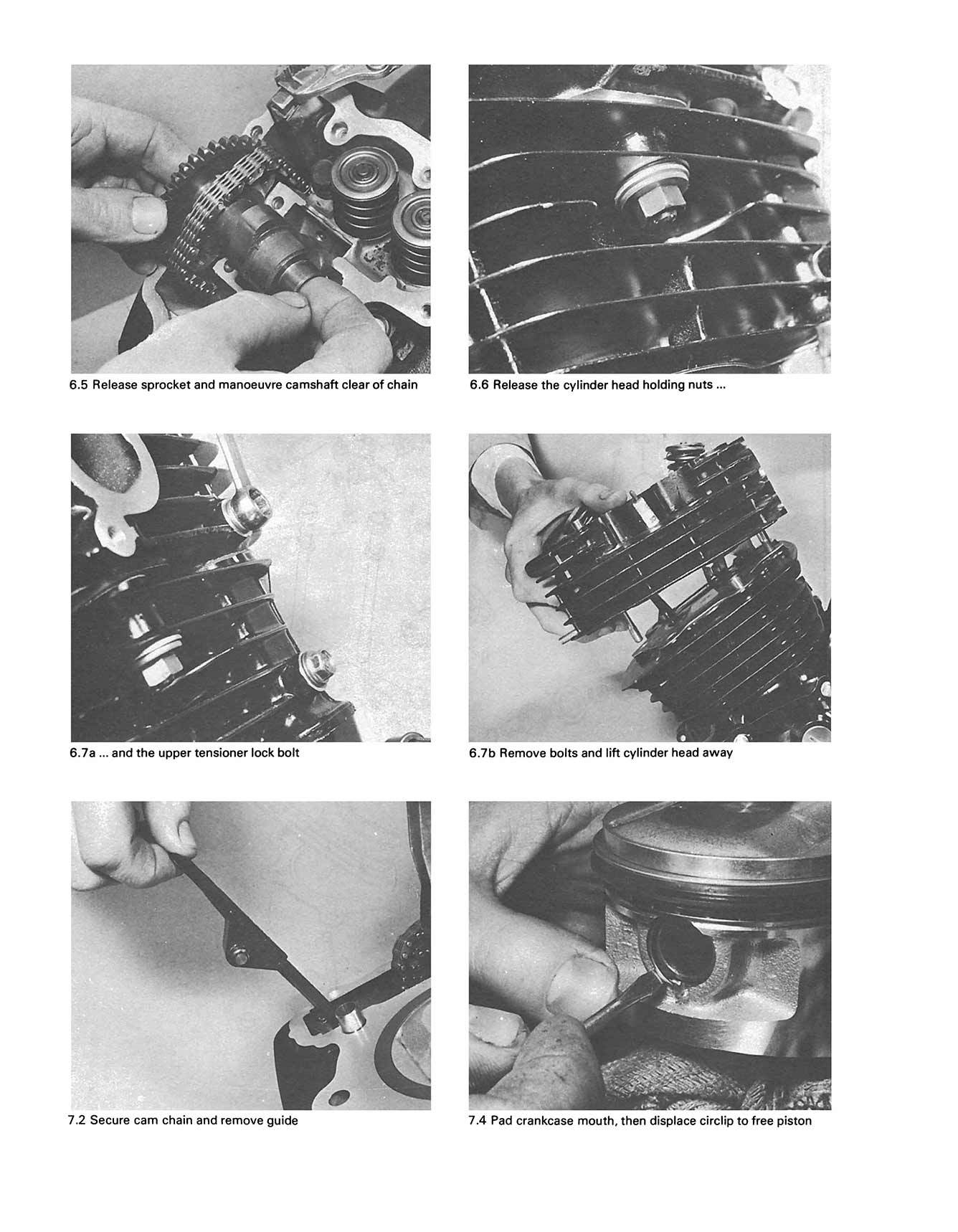 6.5 Release sprocket and manoeuvre camshaft clear of chain

6.6 Release the cylinder head holding nuts ...

6.7a ... and the upper tensioner lock bolt

6.7b Remove bolts and lift cylinder head away

7.2 Secure cam chain and remove guide

7.4 Pad crankcase mouth, then displace circlip to free piston