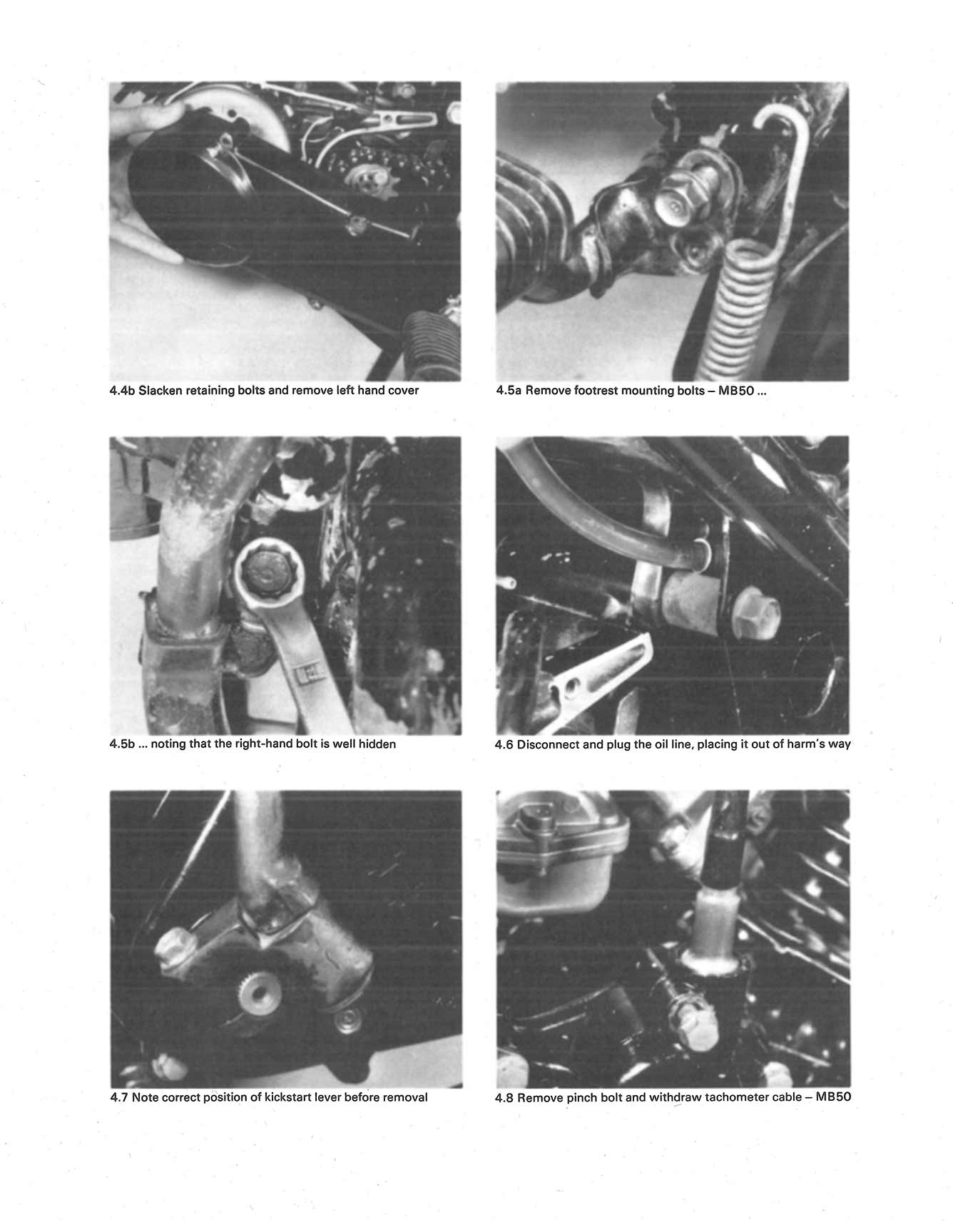 4.4b Slacken retaining bolts and remove left hand cover

4.5a Remove footrest mounting bolts – MB50 ...

4.5b ... noting that the right-hand bolt is well hidden

4.6 Disconnect and plug the oil line, placing it out of harm's way

4.7 Note correct position of kickstart lever before removal

4.8 Remove pinch bolt and withdraw tachometer cable – MB50