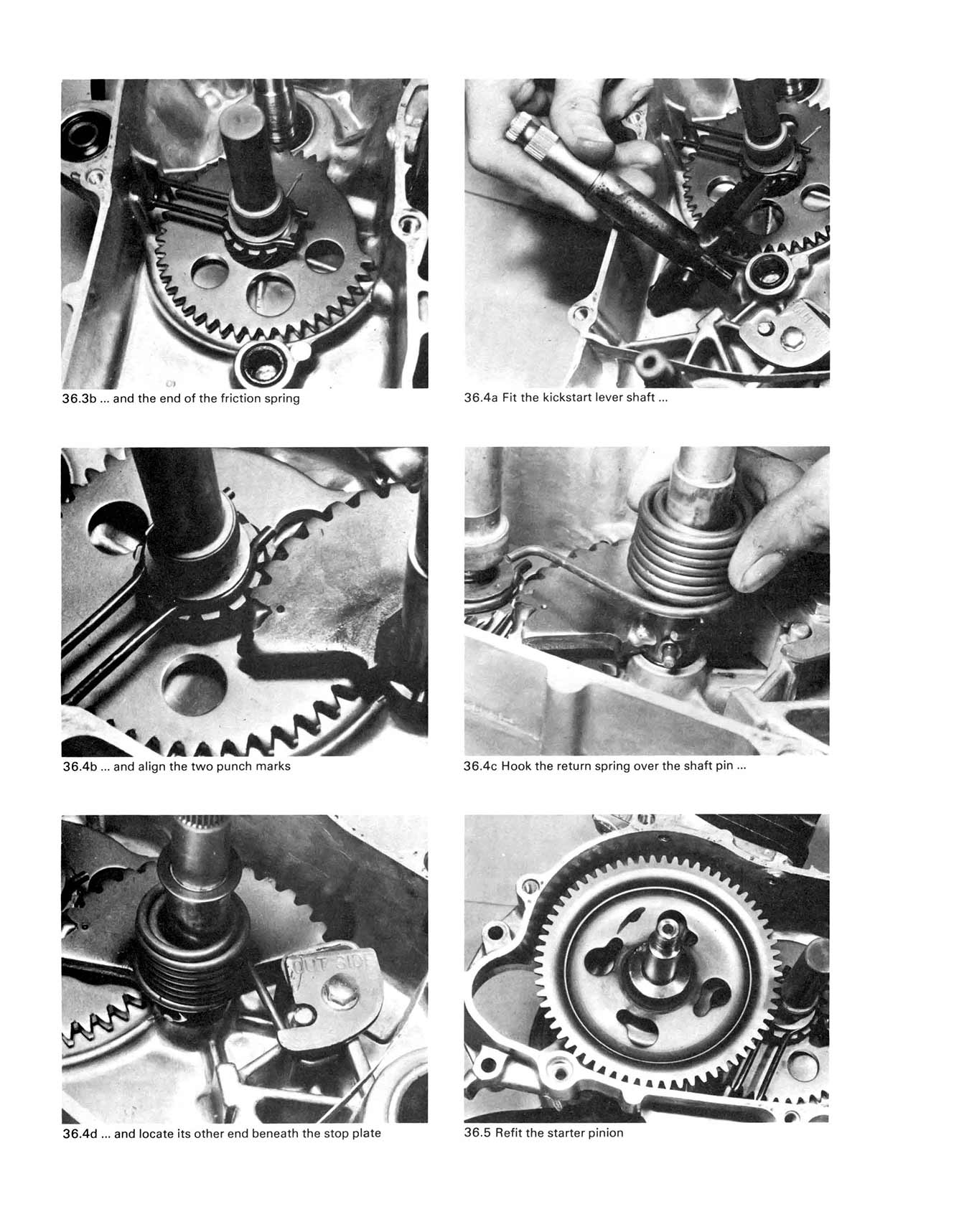 36.3b ... and the end of the friction spring

36.4a Fit the kickstart lever shaft ...

36.4b ... and align the two punch marks

36.4c Hook the return spring over the shaft pin ...

OUT SIDE

36.4d ... and locate its other end beneath the stop plate

36.5 Refit the starter pinion