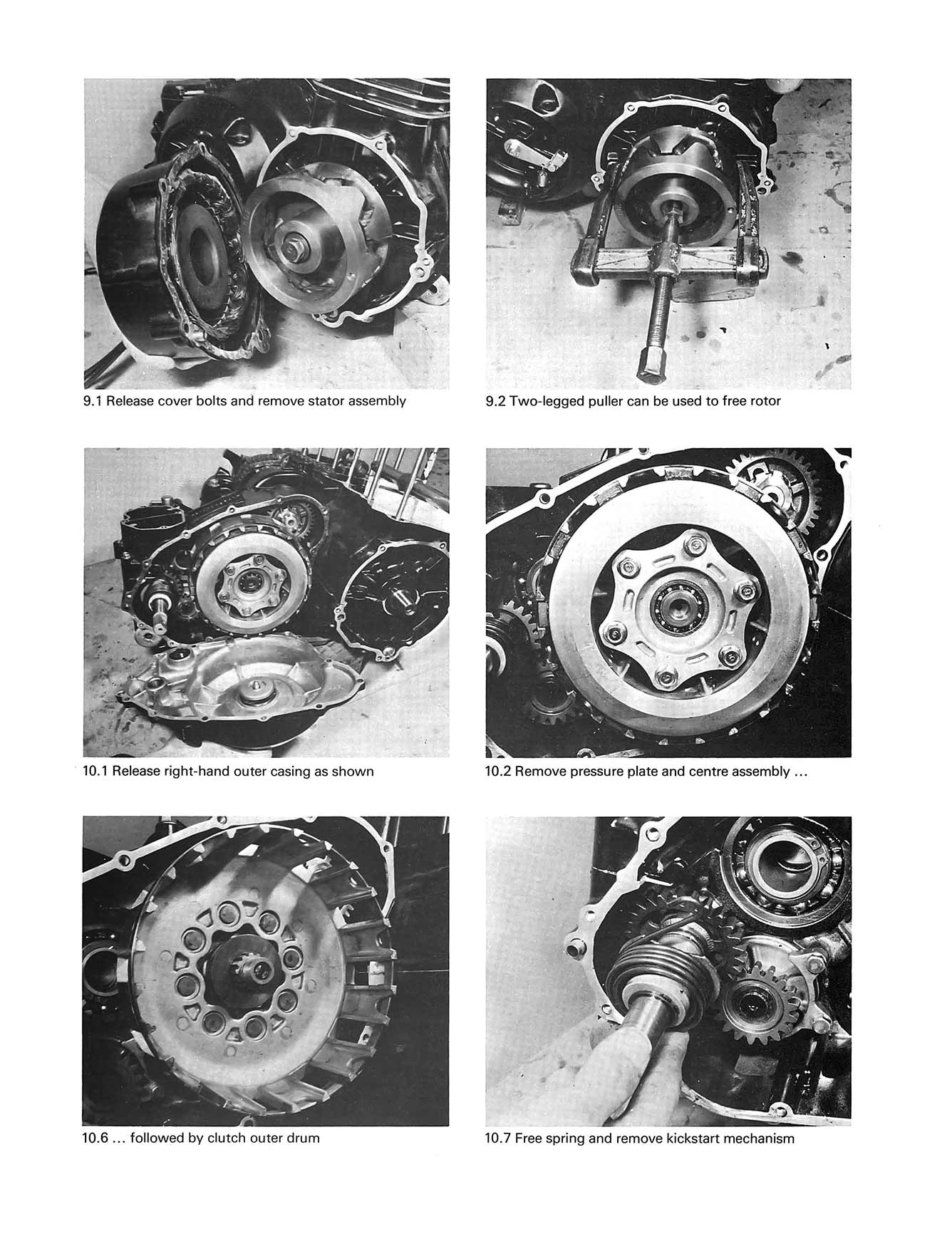 9.1 Release cover bolts and remove stator assembly

9.2 Two-legged puller can be used to free rotor

10.1 Release right-hand outer casing as shown

10.2 Remove pressure plate and centre assembly ...

10.6 ... followed by clutch outer drum

10.7 Free spring and remove kickstart mechanism