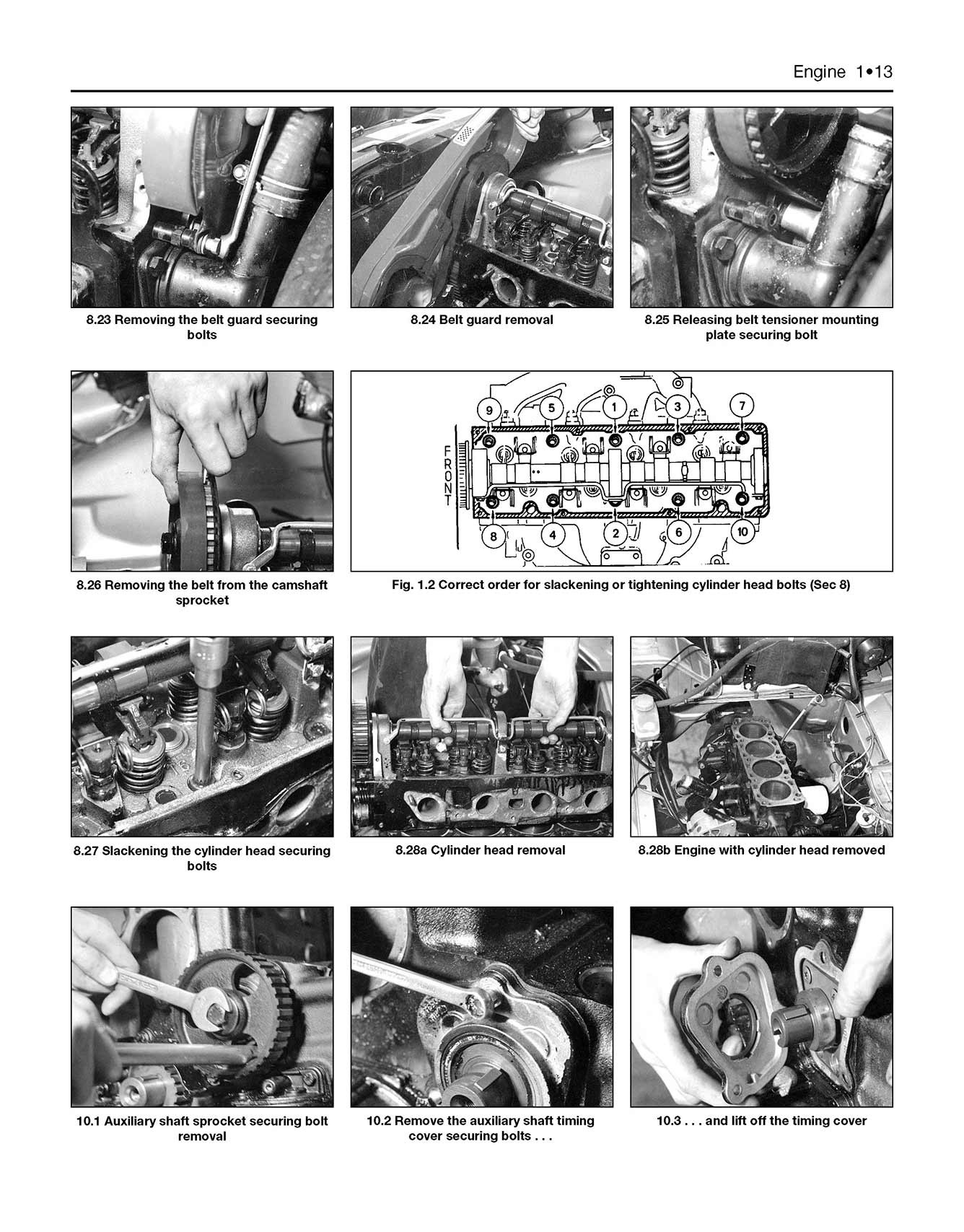 Engine 1•13

8.23 Removing the belt guard securing bolts

8.24 Belt guard removal

8.25 Releasing belt tensioner mounting plate securing bolt

8.26 Removing the belt from the camshaft sprocket

9 5 1 3 7

FRONT

8 4 2 6 10

Fig. 1.2 Correct order for slackening or tightening cylinder head bolts (Sec 8)

8.27 Slackening the cylinder head securing bolts

8.28a Cylinder head removal

8.28b Engine with cylinder head removed

10.1 Auxiliary shaft sprocket securing bolt removal

10.2 Remove the auxiliary shaft timing cover securing bolts . . .

10.3 . . . and lift off the timing cover