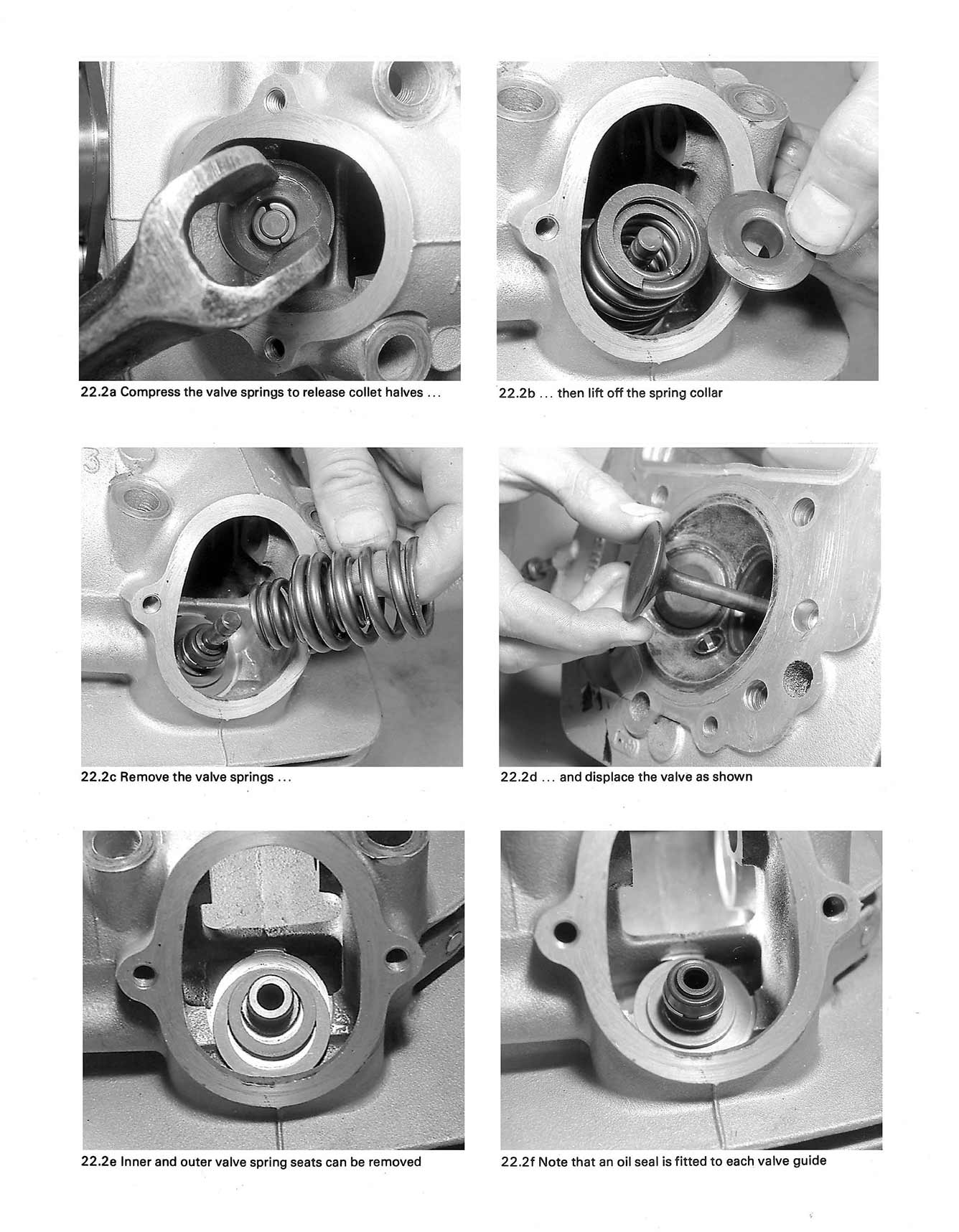 22.2a Compress the valve springs to release collet halves ...

22.2b ... then lift off the spring collar

22.2c Remove the valve springs ...

22.2d ... and displace the valve as shown

22.2e Inner and outer valve spring seats can be removed

22.2f Note that an oil seal is fitted to each valve guide