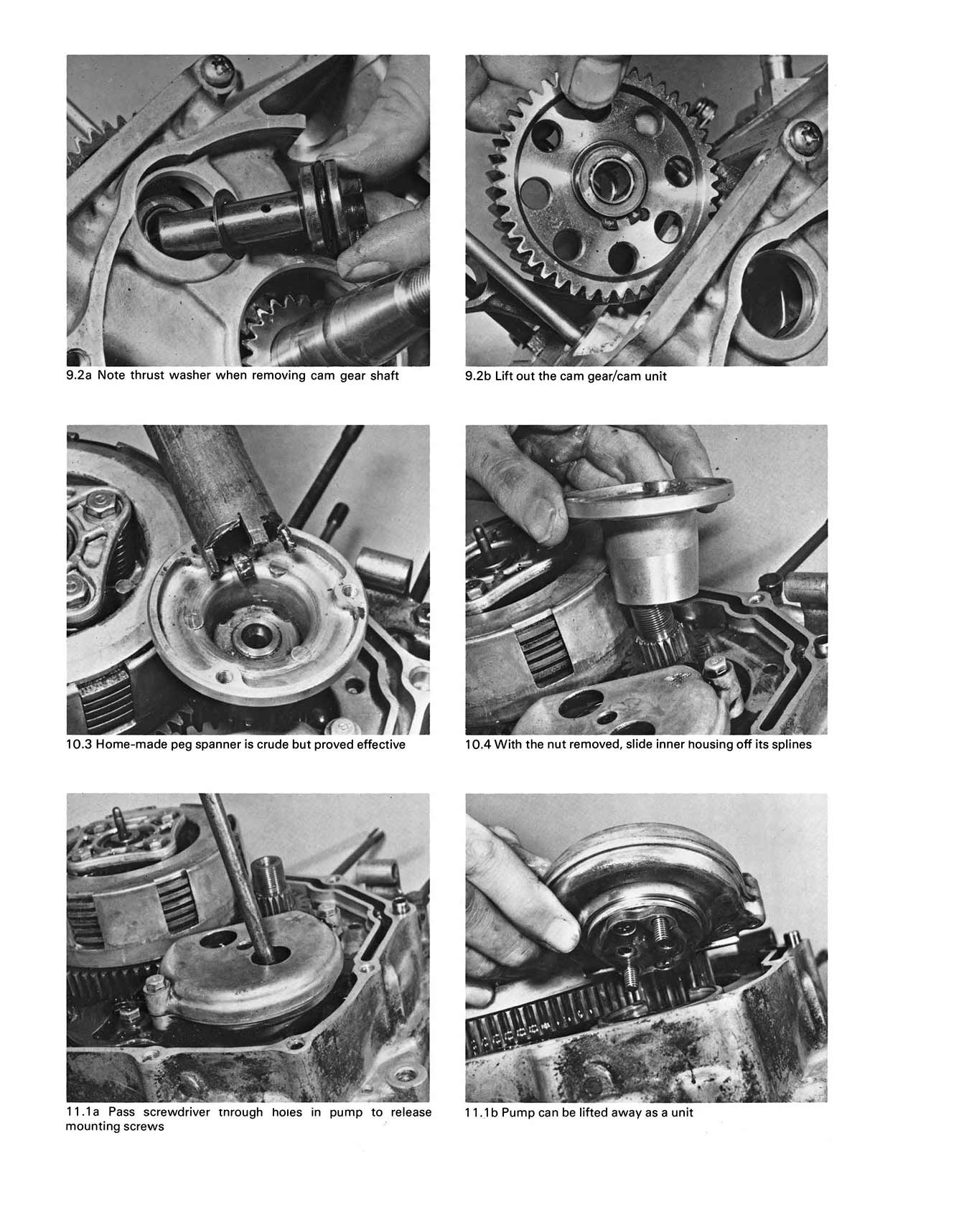 9.2a Note thrust washer when removing cam gear shaft

9.2b Lift out the cam gear/cam unit

10.3 Home-made peg spanner is crude but proved effective

10.4 With the nut removed, slide inner housing off its splines

11.1a Pass screwdriver through holes in pump to release mounting screws

11.1b Pump can be lifted away as a unit