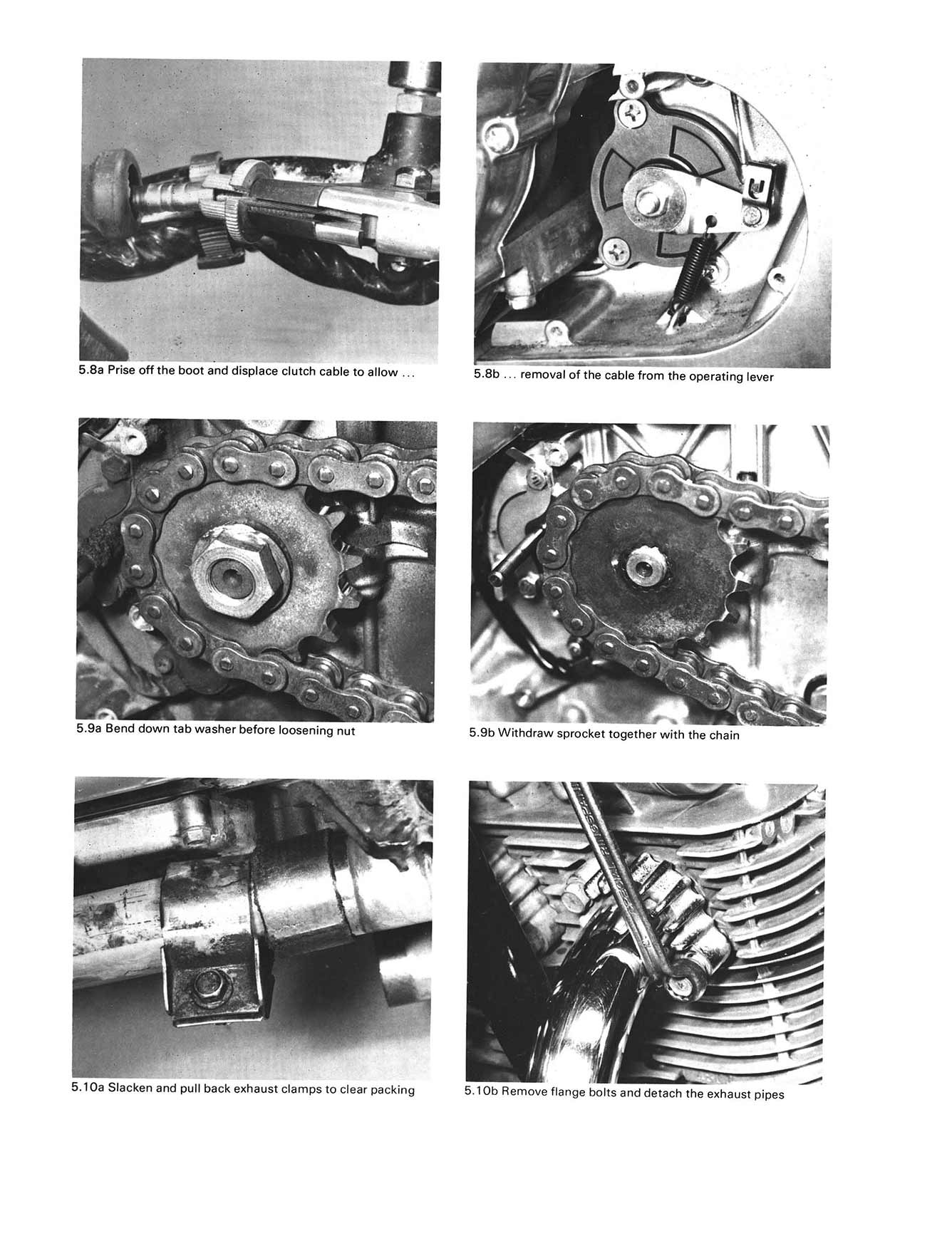 5.8a Prise off the boot and displace clutch cable to allow ...

5.8b ... removal of the cable from the operating lever

5.9a Bend down tab washer before loosening nut

5.9b Withdraw sprocket together with the chain

5.10a Slacken and pull back exhaust clamps to clear packing

5.10b Remove flange bolts and detach the exhaust pipes