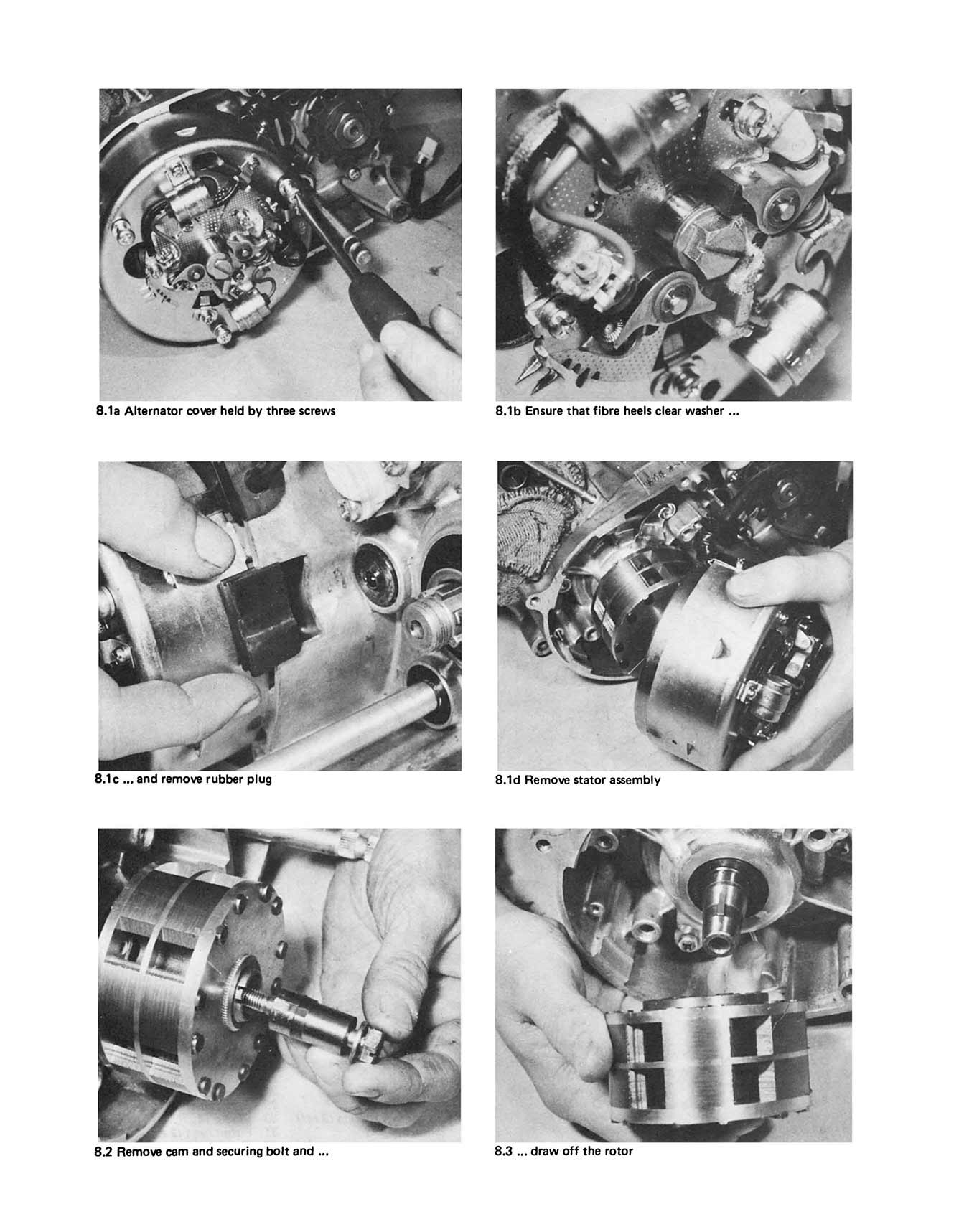 8.1a Alternator cover held by three screws

8.1b Ensure that fibre heels clear washer ...

8.1c ... and remove rubber plug

8.1d Remove stator assembly

8.2 Remove cam and securing bolt and ...

8.3 ... draw off the rotor