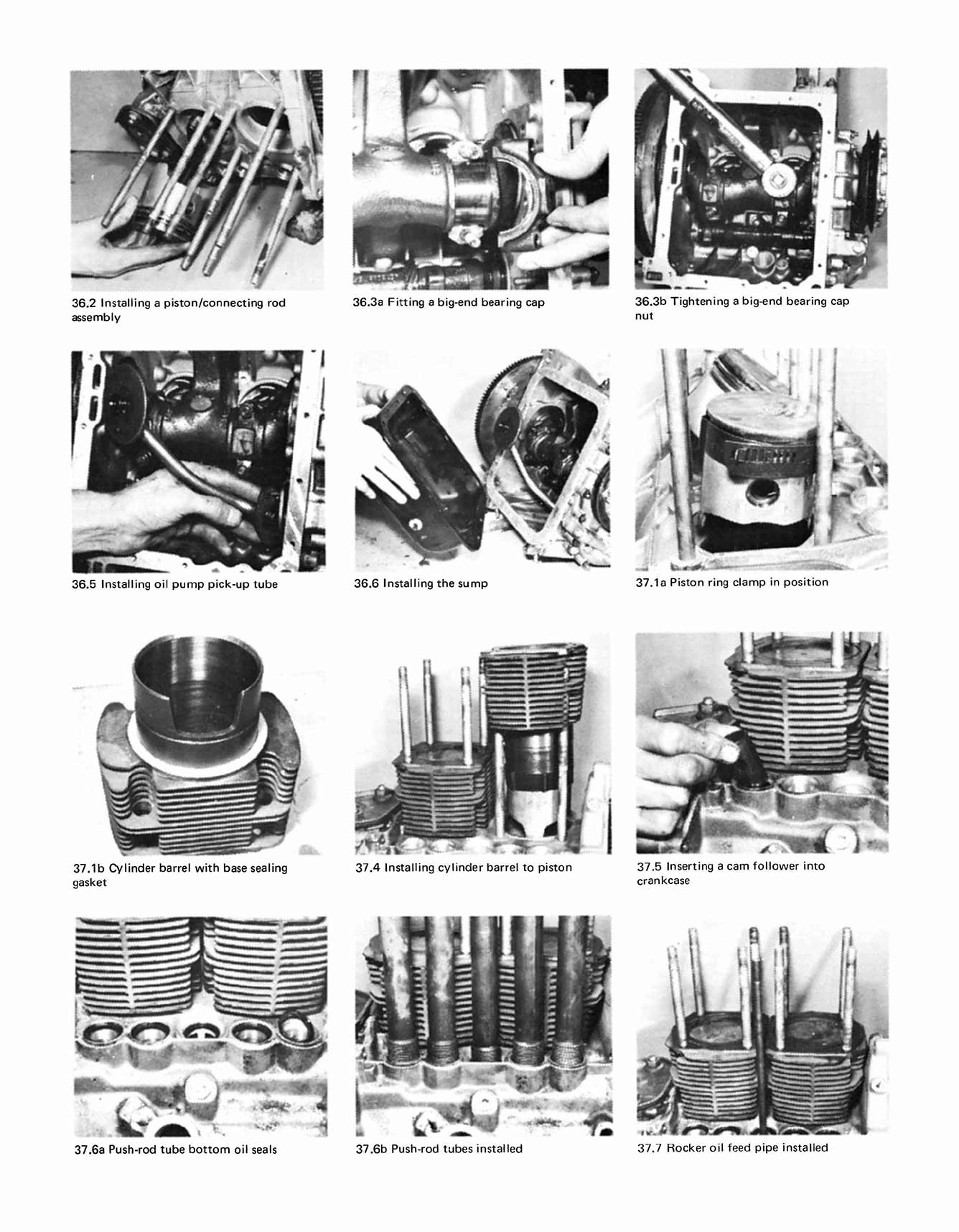 36.2 Installing a piston/connecting rod assembly

36.3a Fitting a big-end bearing cap

36.3b Tightening a big-end bearing cap nut

36.5 Installing oil pump pick-up tube

36.6 Installing the sump

37.1a Piston ring clamp in position

37.1b Cylinder barrel with base sealing gasket

37.4 Installing cylinder barrel to piston

37.5 Inserting a cam follower into crankcase

37.6a Push-rod tube bottom oil seals

37.6b Push-rod tubes installed

37.7 Rocker oil feed pipe installed